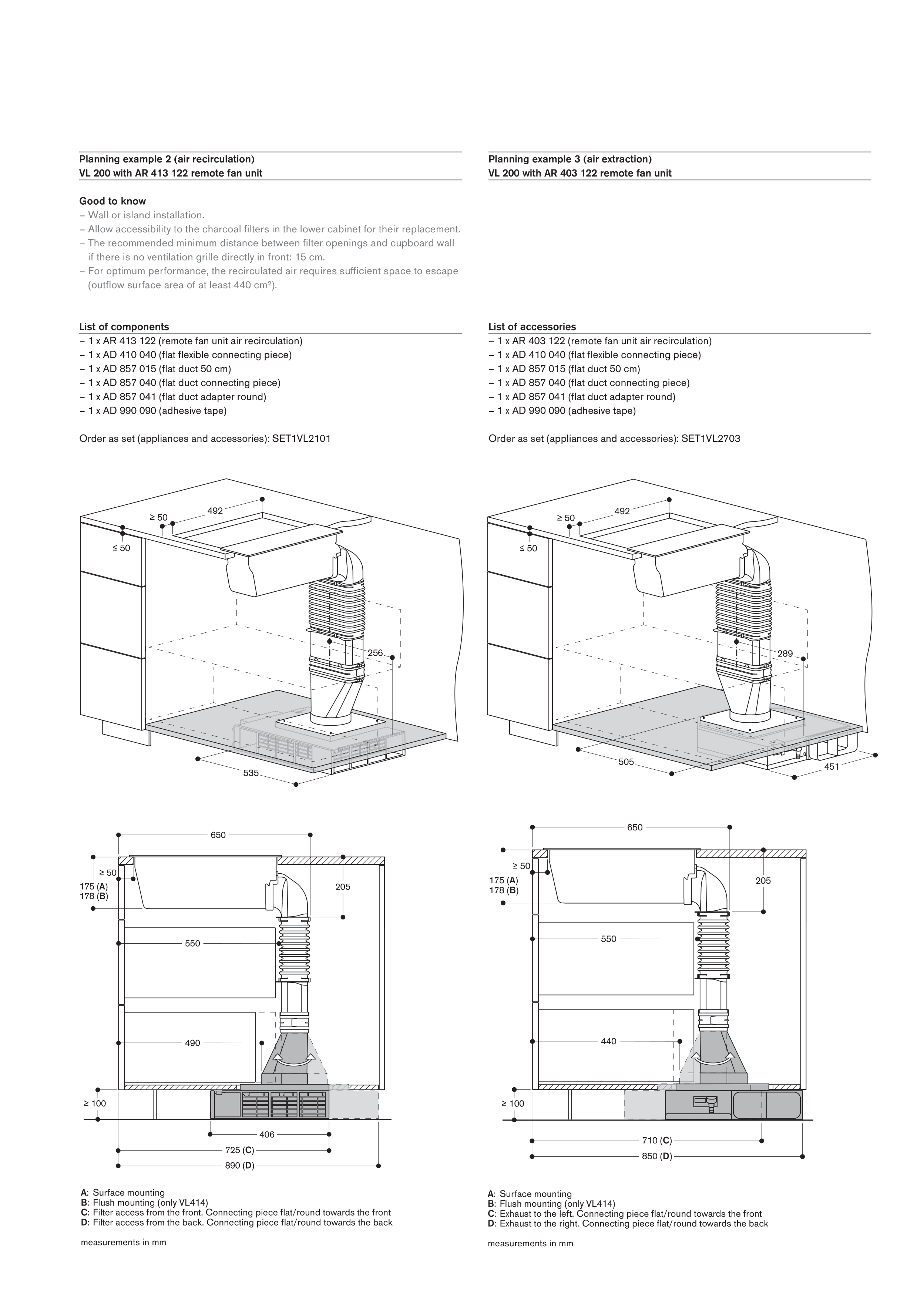 Planning example 2 (air recirculation)
VL 200 with AR 413 122 remote fan unit

Good to know
– Wall or island installation.
– Allow accessibility to the charcoal filters in the lower cabinet for their replacement.
– The recommended minimum distance between filter openings and cupboard wall if there is no ventilation grille directly in front: 15 cm.
– For optimum performance, the recirculated air requires sufficient space to escape (outflow surface area of at least 440 cm²).

List of components
– 1 x AR 413 122 (remote fan unit air recirculation)
– 1 x AD 410 040 (flat flexible connecting piece)
– 1 x AD 857 015 (flat duct 50 cm)
– 1 x AD 857 040 (flat duct connecting piece)
– 1 x AD 857 041 (flat duct adapter round)
– 1 x AD 990 090 (adhesive tape)

Order as set (appliances and accessories): SET1VL2101

≥ 50
492
≤ 50
256
535

650
≥ 50
175 (A)
178 (B)
205
550
490
≥ 100
406
725 (C)
890 (D)

A: Surface mounting
B: Flush mounting (only VL414)
C: Filter access from the front. Connecting piece flat/round towards the front
D: Filter access from the back. Connecting piece flat/round towards the back

measurements in mm

Planning example 3 (air extraction)
VL 200 with AR 403 122 remote fan unit

List of accessories
– 1 x AR 403 122 (remote fan unit air recirculation)
– 1 x AD 410 040 (flat flexible connecting piece)
– 1 x AD 857 015 (flat duct 50 cm)
– 1 x AD 857 040 (flat duct connecting piece)
– 1 x AD 857 041 (flat duct adapter round)
– 1 x AD 990 090 (adhesive tape)

Order as set (appliances and accessories): SET1VL2703

≥ 50
492
≤ 50
289
505
451

650
≥ 50
175 (A)
178 (B)
205
550
440
≥ 100
710 (C)
850 (D)

A: Surface mounting
B: Flush mounting (only VL414)
C: Exhaust to the left. Connecting piece flat/round towards the front
D: Exhaust to the right. Connecting piece flat/round towards the back

measurements in mm