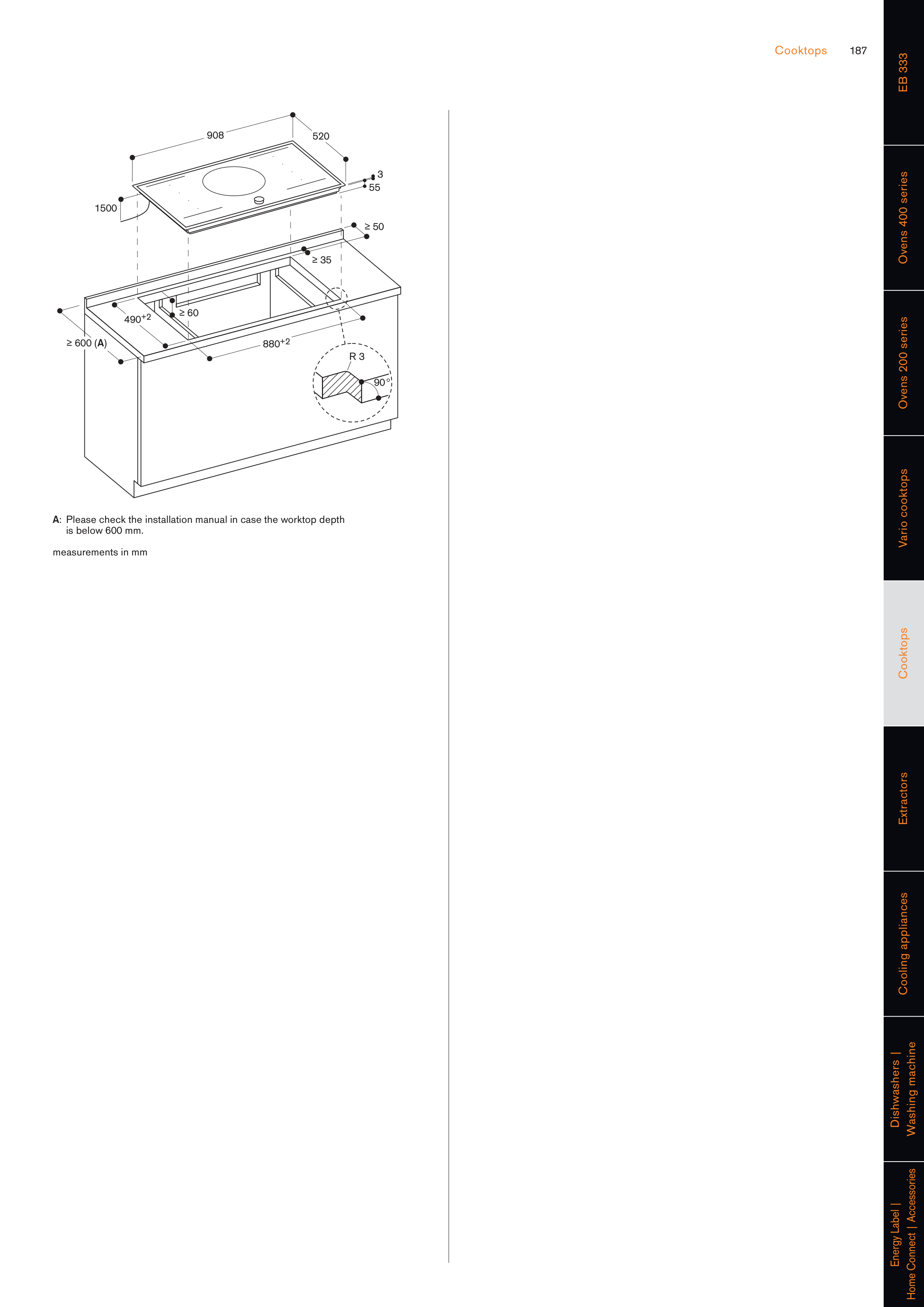 Cooktops 187

908
520
3
55
1500
≥ 50
≥ 35
≥ 60
$490^{+2}$
≥ 600 (A)
$880^{+2}$
R 3
90°

A: Please check the installation manual in case the worktop depth is below 600 mm.

measurements in mm

EB 333
Ovens 400 series
Ovens 200 series
Vario cooktops
Cooktops
Extractors
Cooling appliances
Dishwashers | Washing machine
Energy Label | Home Connect | Accessories