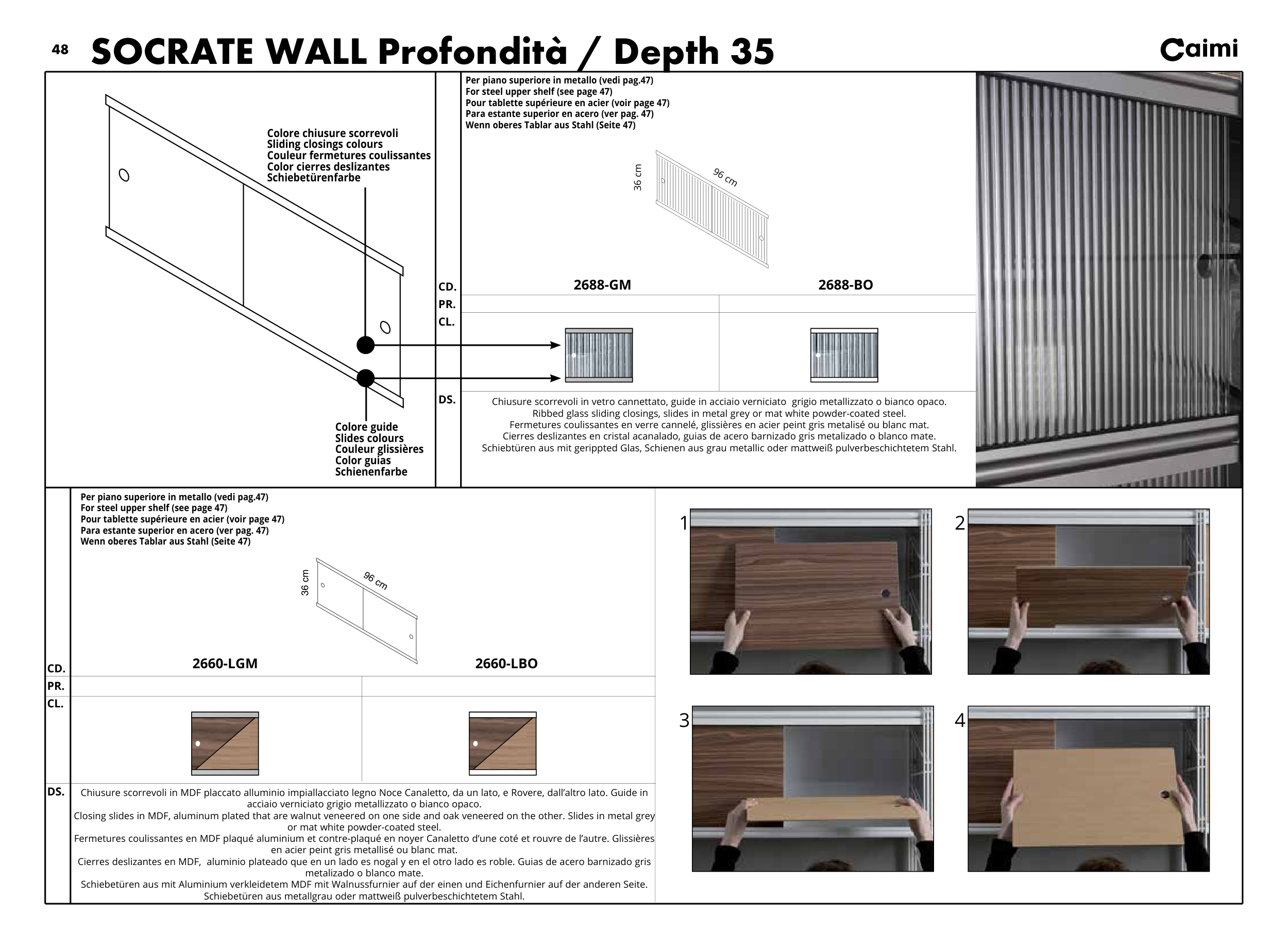 48 SOCRATE WALL Profondità / Depth 35

Caimi

Colore chiusure scorrevoli
Sliding closings colours
Couleur fermetures coulissantes
Color cierres deslizantes
Schiebetürenfarbe

Colore guide
Slides colours
Couleur glissières
Color guias
Schienenfarbe

Per piano superiore in metallo (vedi pag.47)
For steel upper shelf (see page 47)
Pour tablette supérieure en acier (voir page 47)
Para estante superior en acero (ver pag. 47)
Wenn oberes Tablar aus Stahl (Seite 47)

36 cm
96 cm

CD. 2688-GM 2688-BO
PR.
CL.

DS.
Chiusure scorrevoli in vetro cannettato, guide in acciaio verniciato grigio metallizzato o bianco opaco.
Ribbed glass sliding closings, slides in metal grey or mat white powder-coated steel.
Fermetures coulissantes en verre cannelé, glissières en acier peint gris metalisé ou blanc mat.
Cierres deslizantes en cristal acanalado, guias de acero barnizado gris metalizado o blanco mate.
Schiebtüren aus mit gerippted Glas, Schienen aus grau metallic oder mattweiß pulverbeschichtetem Stahl.

Per piano superiore in metallo (vedi pag.47)
For steel upper shelf (see page 47)
Pour tablette supérieure en acier (voir page 47)
Para estante superior en acero (ver pag. 47)
Wenn oberes Tablar aus Stahl (Seite 47)

36 cm
96 cm

CD. 2660-LGM 2660-LBO
PR.
CL.

DS.
Chiusure scorrevoli in MDF placcato alluminio impiallacciato legno Noce Canaletto, da un lato, e Rovere, dall'altro lato. Guide in acciaio verniciato grigio metallizzato o bianco opaco.
Closing slides in MDF, aluminum plated that are walnut veneered on one side and oak veneered on the other. Slides in metal grey or mat white powder-coated steel.
Fermetures coulissantes en MDF plaqué aluminium et contre-plaqué en noyer Canaletto d'une coté et rouvre de l'autre. Glissières en acier peint gris metallisé ou blanc mat.
Cierres deslizantes en MDF, aluminio plateado que en un lado es nogal y en el otro lado es roble. Guias de acero barnizado gris metalizado o blanco mate.
Schiebetüren aus mit Aluminium verkleidetem MDF mit Walnussfurnier auf der einen und Eichenfurnier auf der anderen Seite.
Schiebetüren aus metallgrau oder mattweiß pulverbeschichtetem Stahl.

1
2
3
4