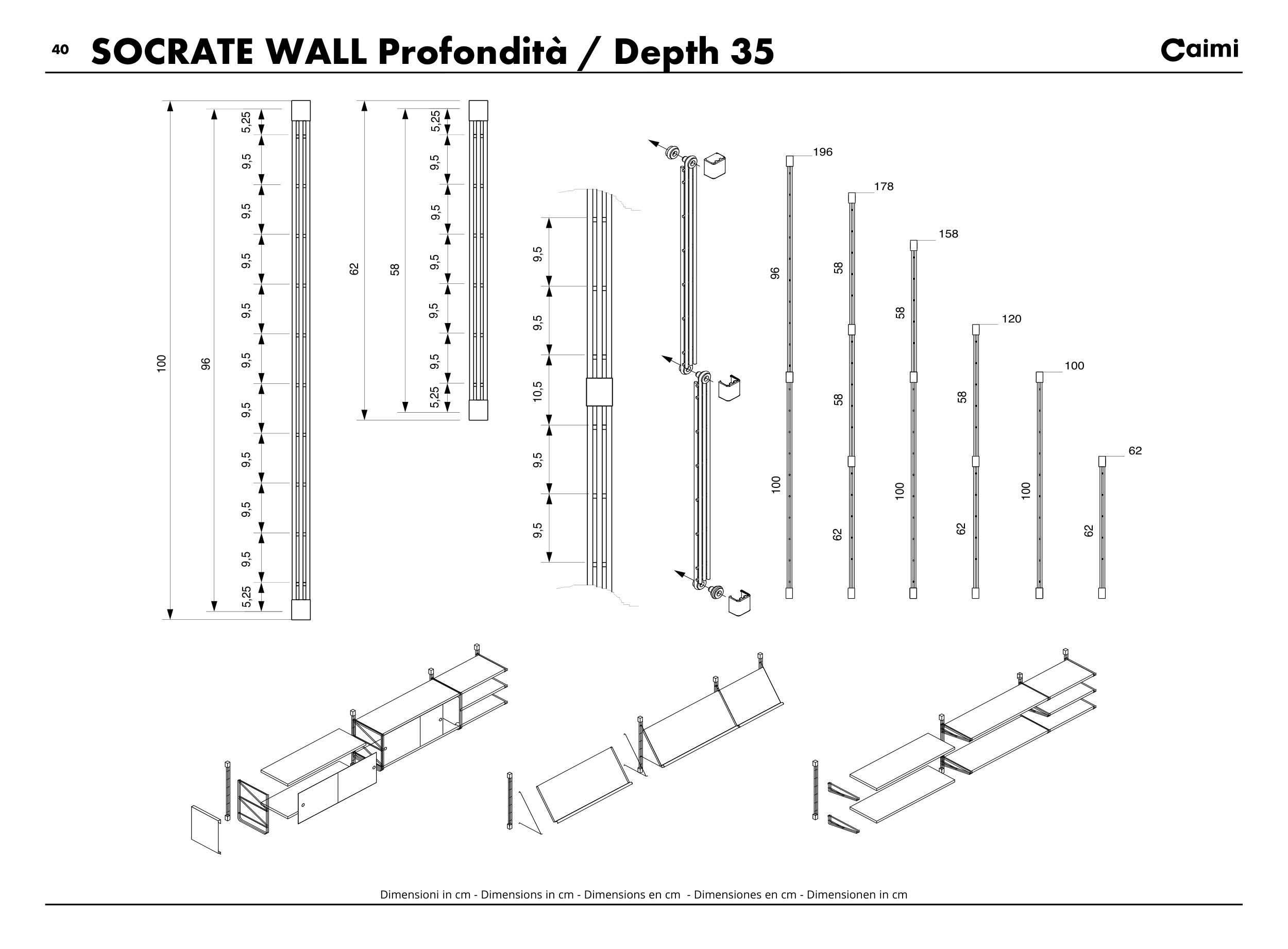 40 SOCRATE WALL Profondità / Depth 35

Caimi

100
96
5,25
9,5
9,5
9,5
9,5
9,5
9,5
9,5
9,5
9,5
5,25

62
58
5,25
9,5
9,5
9,5
9,5
9,5
5,25

9,5
9,5
10,5
9,5
9,5

196
96
100

178
58
58
62

158
58
100

120
58
62

100
100

62
62

Dimensioni in cm - Dimensions in cm - Dimensions en cm - Dimensiones en cm - Dimensionen in cm