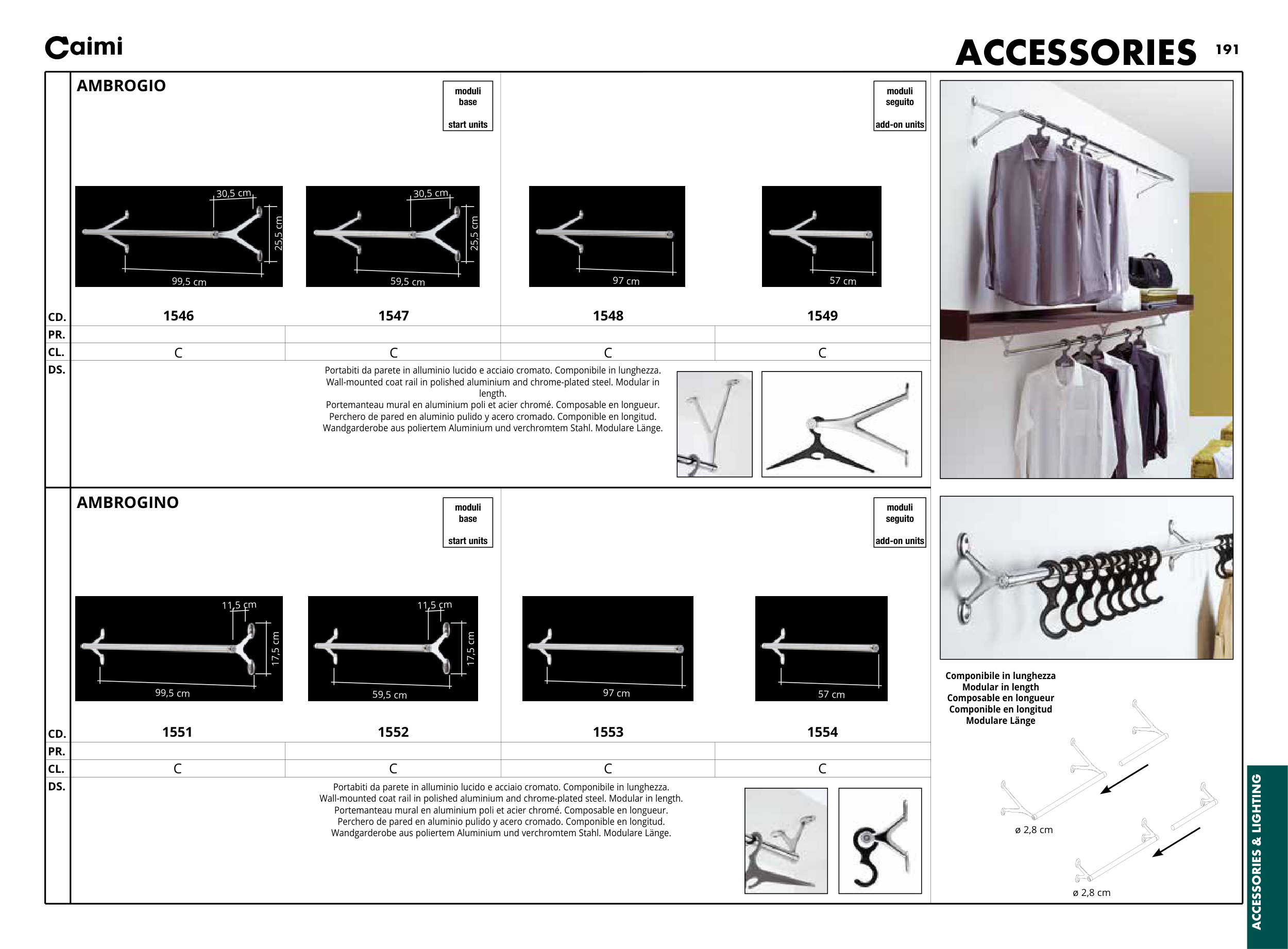 Caimi

ACCESSORIES 191

AMBROGIO

moduli base

start units

moduli seguito

add-on units

30,5 cm
25,5 cm
99,5 cm

30,5 cm
25,5 cm
59,5 cm

97 cm

57 cm

| CD. | 1546 | 1547 | 1548 | 1549 |
|---|---|---|---|---|
| PR. | | | | |
| CL. | C | C | C | C |

DS.

Portabiti da parete in alluminio lucido e acciaio cromato. Componibile in lunghezza.
Wall-mounted coat rail in polished aluminium and chrome-plated steel. Modular in length.
Portemanteau mural en aluminium poli et acier chromé. Composable en longueur.
Perchero de pared en aluminio pulido y acero cromado. Componible en longitud.
Wandgarderobe aus poliertem Aluminium und verchromtem Stahl. Modulare Länge.

AMBROGINO

moduli base

start units

moduli seguito

add-on units

11,5 cm
17,5 cm
99,5 cm

11,5 cm
17,5 cm
59,5 cm

97 cm

57 cm

| CD. | 1551 | 1552 | 1553 | 1554 |
|---|---|---|---|---|
| PR. | | | | |
| CL. | C | C | C | C |

DS.

Portabiti da parete in alluminio lucido e acciaio cromato. Componibile in lunghezza.
Wall-mounted coat rail in polished aluminium and chrome-plated steel. Modular in length.
Portemanteau mural en aluminium poli et acier chromé. Composable en longueur.
Perchero de pared en aluminio pulido y acero cromado. Componible en longitud.
Wandgarderobe aus poliertem Aluminium und verchromtem Stahl. Modulare Länge.

Componibile in lunghezza
Modular in length
Composable en longueur
Componible en longitud
Modulare Länge

ø 2,8 cm

ø 2,8 cm

ACCESSORIES & LIGHTING