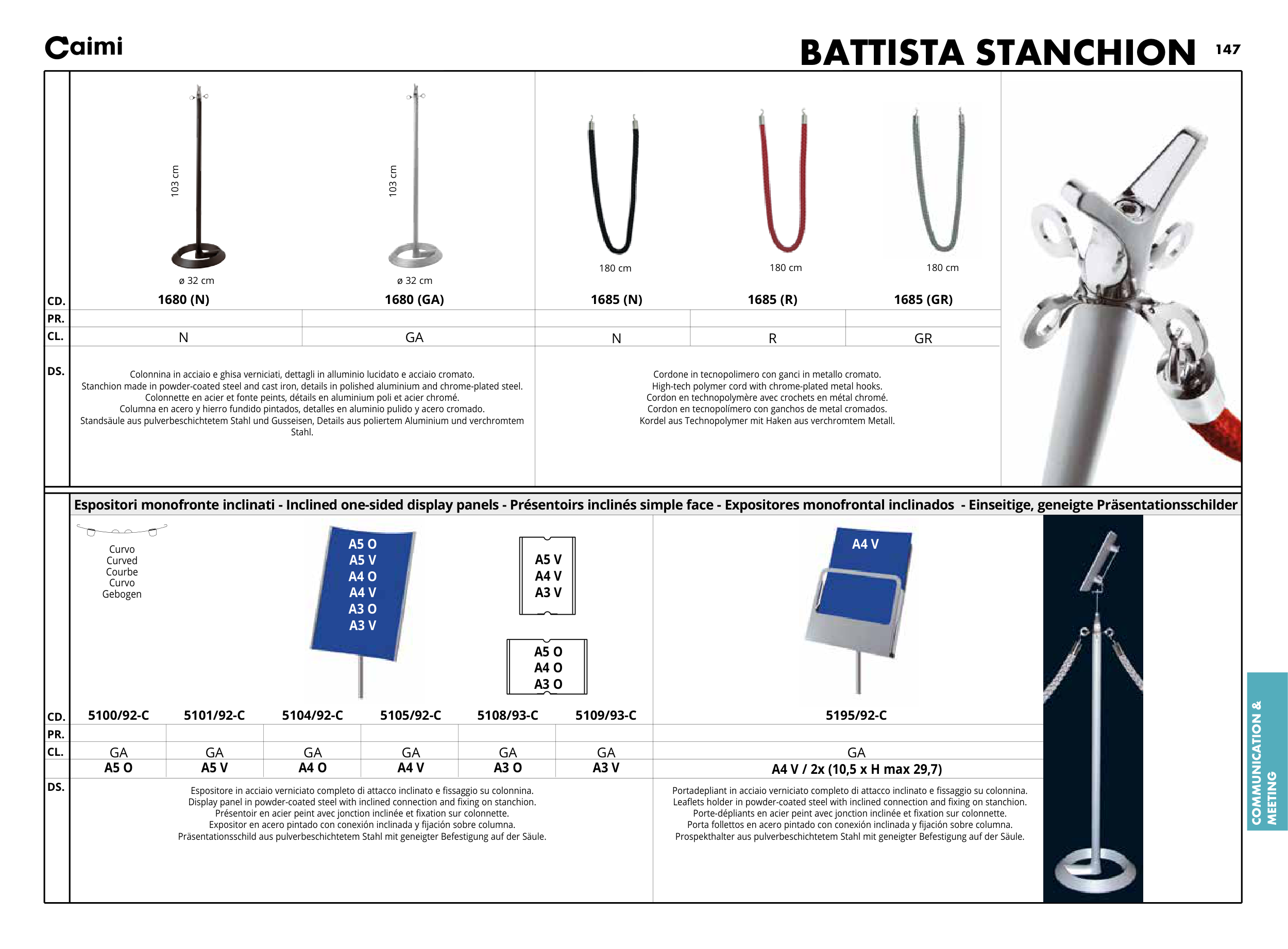 Caimi

BATTISTA STANCHION 147

103 cm
ø 32 cm

103 cm
ø 32 cm

180 cm
180 cm
180 cm

| CD. | 1680 (N) | 1680 (GA) | 1685 (N) | 1685 (R) | 1685 (GR) |
|---|---|---|---|---|---|
| PR. | | | | | |
| CL. | N | GA | N | R | GR |

DS.

Colonnina in acciaio e ghisa verniciati, dettagli in alluminio lucidato e acciaio cromato.
Stanchion made in powder-coated steel and cast iron, details in polished aluminium and chrome-plated steel.
Colonnette en acier et fonte peints, détails en aluminium poli et acier chromé.
Columna en acero y hierro fundido pintados, detalles en aluminio pulido y acero cromado.
Standsäule aus pulverbeschichtetem Stahl und Gusseisen, Details aus poliertem Aluminium und verchromtem Stahl.

Cordone in tecnopolimero con ganci in metallo cromato.
High-tech polymer cord with chrome-plated metal hooks.
Cordon en technopolymère avec crochets en métal chromé.
Cordon en tecnopolímero con ganchos de metal cromados.
Kordel aus Technopolymer mit Haken aus verchromtem Metall.

Espositori monofronte inclinati - Inclined one-sided display panels - Présentoirs inclinés simple face - Expositores monofrontal inclinados - Einseitige, geneigte Präsentationsschilder

Curvo
Curved
Courbe
Curvo
Gebogen

A5 O
A5 V
A4 O
A4 V
A3 O
A3 V

A5 V
A4 V
A3 V

A5 O
A4 O
A3 O

A4 V

| CD. | 5100/92-C | 5101/92-C | 5104/92-C | 5105/92-C | 5108/93-C | 5109/93-C | 5195/92-C |
|---|---|---|---|---|---|---|---|
| PR. | | | | | | | |
| CL. | GA | GA | GA | GA | GA | GA | GA |
| | A5 O | A5 V | A4 O | A4 V | A3 O | A3 V | A4 V / 2x (10,5 x H max 29,7) |

DS.

Espositore in acciaio verniciato completo di attacco inclinato e fissaggio su colonnina.
Display panel in powder-coated steel with inclined connection and fixing on stanchion.
Présentoir en acier peint avec jonction inclinée et fixation sur colonnette.
Expositor en acero pintado con conexión inclinada y fijación sobre columna.
Präsentationsschild aus pulverbeschichtetem Stahl mit geneigter Befestigung auf der Säule.

Portadepliant in acciaio verniciato completo di attacco inclinato e fissaggio su colonnina.
Leaflets holder in powder-coated steel with inclined connection and fixing on stanchion.
Porte-dépliants en acier peint avec jonction inclinée et fixation sur colonnette.
Porta follettos en acero pintado con conexión inclinada y fijación sobre columna.
Prospekthalter aus pulverbeschichtetem Stahl mit geneigter Befestigung auf der Säule.

COMMUNICATION & MEETING