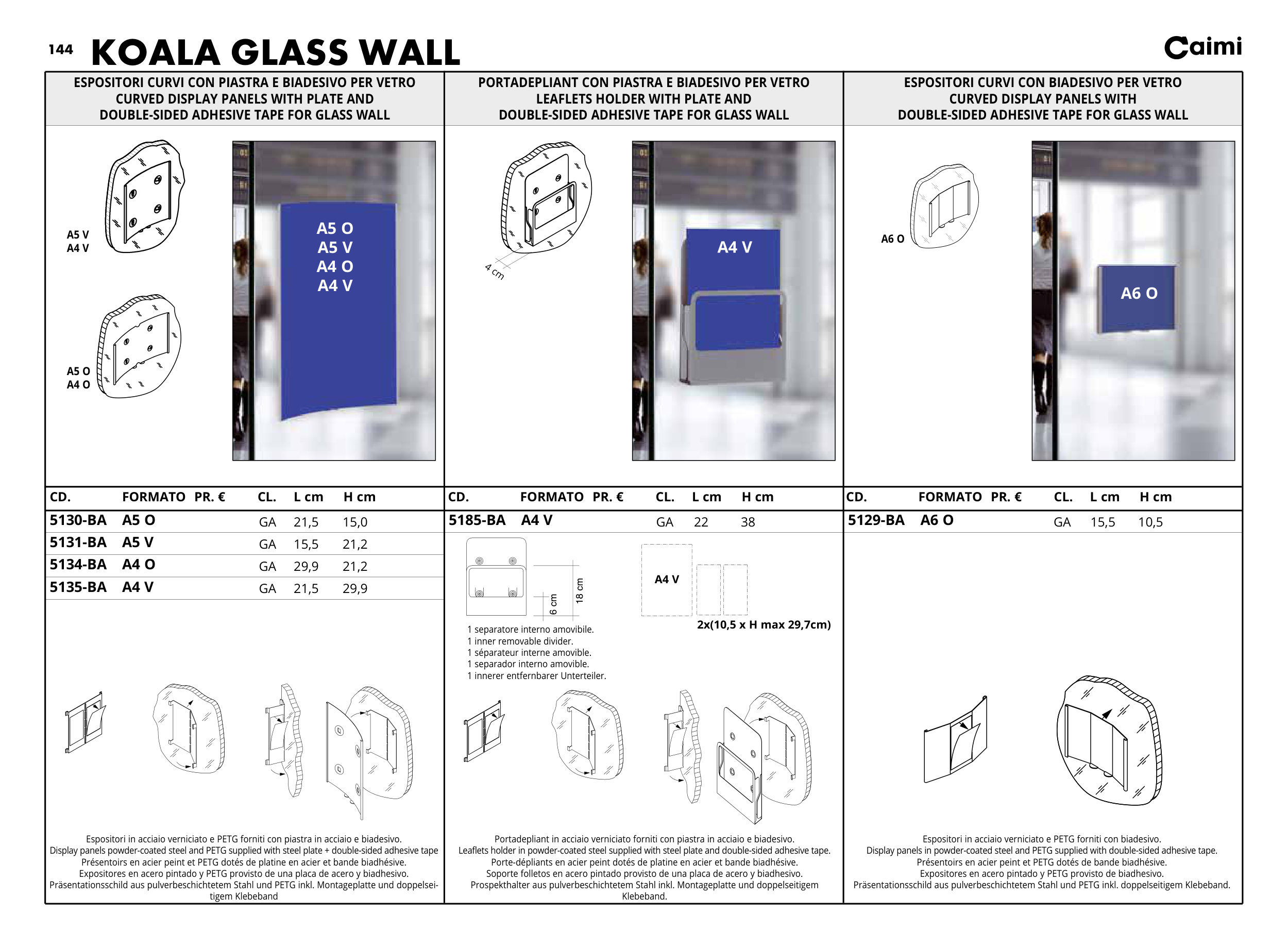 144 KOALA GLASS WALL

Caimi

ESPOSITORI CURVI CON PIASTRA E BIADESIVO PER VETRO
CURVED DISPLAY PANELS WITH PLATE AND
DOUBLE-SIDED ADHESIVE TAPE FOR GLASS WALL

A5 V
A4 V

A5 O
A4 O

A5 O
A5 V
A4 O
A4 V

| CD. | FORMATO | PR. € | CL. | L cm | H cm |
|---|---|---|---|---|---|
| 5130-BA | A5 O | | GA | 21,5 | 15,0 |
| 5131-BA | A5 V | | GA | 15,5 | 21,2 |
| 5134-BA | A4 O | | GA | 29,9 | 21,2 |
| 5135-BA | A4 V | | GA | 21,5 | 29,9 |

Espositori in acciaio verniciato e PETG forniti con piastra in acciaio e biadesivo.
Display panels powder-coated steel and PETG supplied with steel plate + double-sided adhesive tape
Présentoirs en acier peint et PETG dotés de platine en acier et bande biadhésive.
Expositores en acero pintado y PETG provisto de una placa de acero y biadhesivo.
Präsentationsschild aus pulverbeschichtetem Stahl und PETG inkl. Montageplatte und doppelseitigem Klebeband

PORTADEPLIANT CON PIASTRA E BIADESIVO PER VETRO
LEAFLETS HOLDER WITH PLATE AND
DOUBLE-SIDED ADHESIVE TAPE FOR GLASS WALL

4 cm

A4 V

| CD. | FORMATO | PR. € | CL. | L cm | H cm |
|---|---|---|---|---|---|
| 5185-BA | A4 V | | GA | 22 | 38 |

6 cm
18 cm

A4 V

2x(10,5 x H max 29,7cm)

1 separatore interno amovibile.
1 inner removable divider.
1 séparateur interne amovible.
1 separador interno amovible.
1 innerer entfernbarer Unterteiler.

Portadepliant in acciaio verniciato forniti con piastra in acciaio e biadesivo.
Leaflets holder in powder-coated steel supplied with steel plate and double-sided adhesive tape.
Porte-dépliants en acier peint dotés de platine en acier et bande biadhésive.
Soporte folletos en acero pintado provisto de una placa de acero y biadhesivo.
Prospekthalter aus pulverbeschichtetem Stahl inkl. Montageplatte und doppelseitigem Klebeband.

ESPOSITORI CURVI CON BIADESIVO PER VETRO
CURVED DISPLAY PANELS WITH
DOUBLE-SIDED ADHESIVE TAPE FOR GLASS WALL

A6 O

A6 O

| CD. | FORMATO | PR. € | CL. | L cm | H cm |
|---|---|---|---|---|---|
| 5129-BA | A6 O | | GA | 15,5 | 10,5 |

Espositori in acciaio verniciato e PETG forniti con biadesivo.
Display panels in powder-coated steel and PETG supplied with double-sided adhesive tape.
Présentoirs en acier peint et PETG dotés de bande biadhésive.
Expositores en acero pintado y PETG provisto de biadhesivo.
Präsentationsschild aus pulverbeschichtetem Stahl und PETG inkl. doppelseitigem Klebeband.