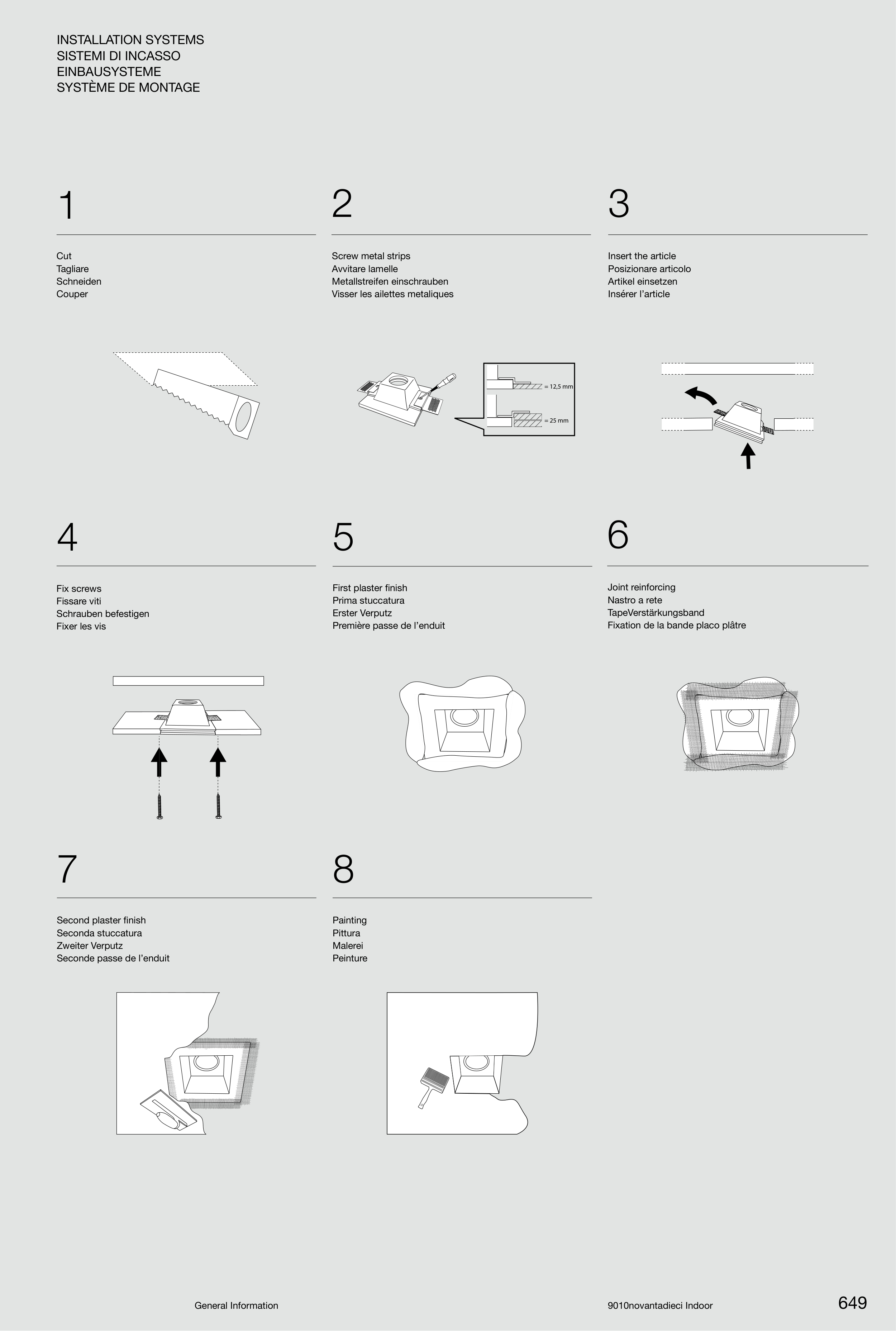 INSTALLATION SYSTEMS
SISTEMI DI INCASSO
EINBAUSYSTEME
SYSTÈME DE MONTAGE

1

Cut
Tagliare
Schneiden
Couper

2

Screw metal strips
Avvitare lamelle
Metallstreifen einschrauben
Visser les ailettes metaliques

= 12,5 mm
= 25 mm

3

Insert the article
Posizionare articolo
Artikel einsetzen
Insérer l'article

4

Fix screws
Fissare viti
Schrauben befestigen
Fixer les vis

5

First plaster finish
Prima stuccatura
Erster Verputz
Première passe de l'enduit

6

Joint reinforcing
Nastro a rete
TapeVerstärkungsband
Fixation de la bande placo plâtre

7

Second plaster finish
Seconda stuccatura
Zweiter Verputz
Seconde passe de l'enduit

8

Painting
Pittura
Malerei
Peinture

General Information

9010novantadieci Indoor

649