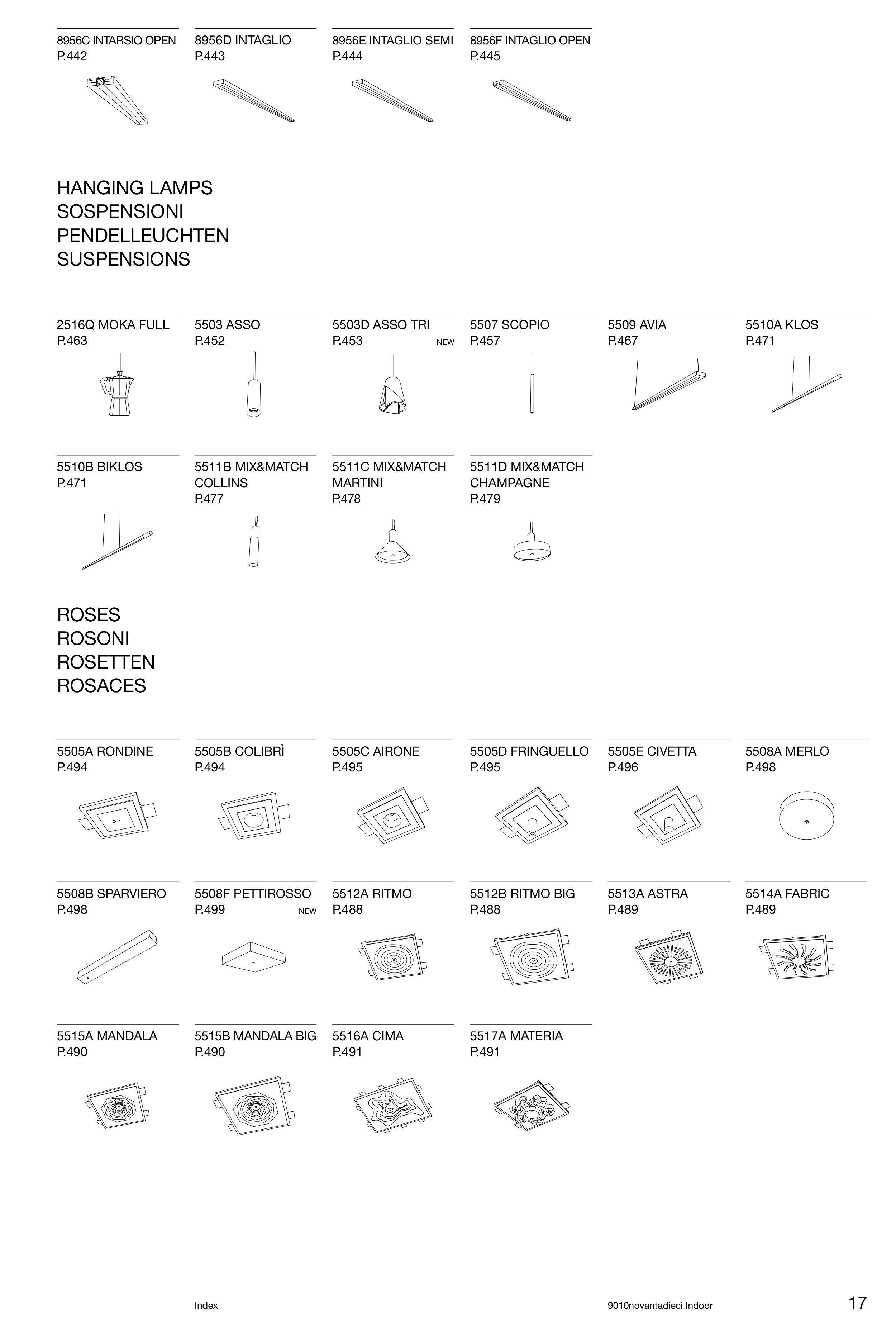 8956C INTARSIO OPEN
P.442

8956D INTAGLIO
P.443

8956E INTAGLIO SEMI
P.444

8956F INTAGLIO OPEN
P.445

HANGING LAMPS
SOSPENSIONI
PENDELLEUCHTEN
SUSPENSIONS

2516Q MOKA FULL
P.463

5503 ASSO
P.452

5503D ASSO TRI
P.453 NEW

5507 SCOPIO
P.457

5509 AVIA
P.467

5510A KLOS
P.471

5510B BIKLOS
P.471

5511B MIX&MATCH COLLINS
P.477

5511C MIX&MATCH MARTINI
P.478

5511D MIX&MATCH CHAMPAGNE
P.479

ROSES
ROSONI
ROSETTEN
ROSACES

5505A RONDINE
P.494

5505B COLIBRÌ
P.494

5505C AIRONE
P.495

5505D FRINGUELLO
P.495

5505E CIVETTA
P.496

5508A MERLO
P.498

5508B SPARVIERO
P.498

5508F PETTIROSSO
P.499 NEW

5512A RITMO
P.488

5512B RITMO BIG
P.488

5513A ASTRA
P.489

5514A FABRIC
P.489

5515A MANDALA
P.490

5515B MANDALA BIG
P.490

5516A CIMA
P.491

5517A MATERIA
P.491

Index

9010novantadieci Indoor

17