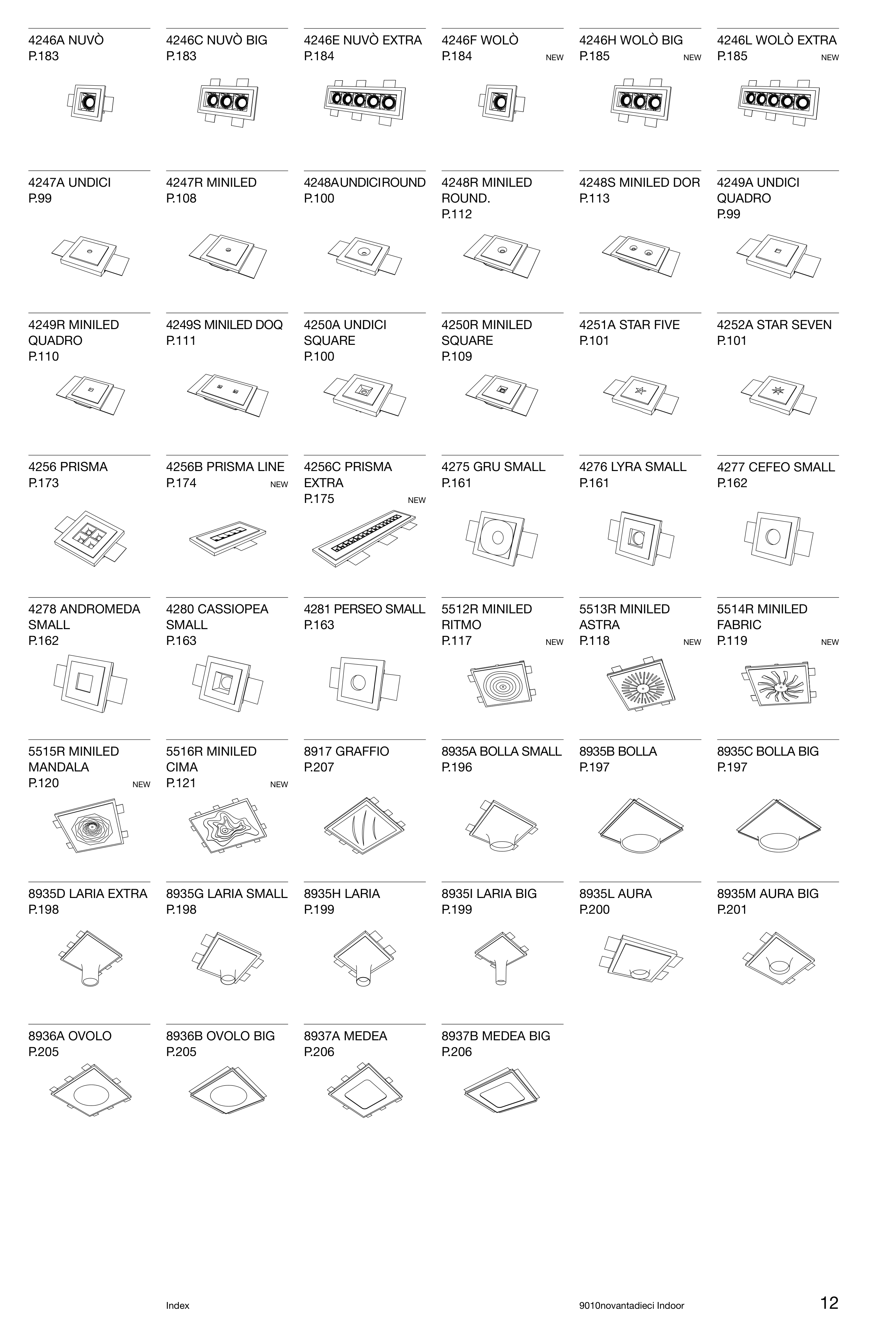 4246A NUVÒ
P.183

4246C NUVÒ BIG
P.183

4246E NUVÒ EXTRA
P.184

4246F WOLÒ
P.184
NEW

4246H WOLÒ BIG
P.185
NEW

4246L WOLÒ EXTRA
P.185
NEW

4247A UNDICI
P.99

4247R MINILED
P.108

4248A UNDICI ROUND
P.100

4248R MINILED ROUND.
P.112

4248S MINILED DOR
P.113

4249A UNDICI QUADRO
P.99

4249R MINILED QUADRO
P.110

4249S MINILED DOQ
P.111

4250A UNDICI SQUARE
P.100

4250R MINILED SQUARE
P.109

4251A STAR FIVE
P.101

4252A STAR SEVEN
P.101

4256 PRISMA
P.173

4256B PRISMA LINE
P.174
NEW

4256C PRISMA EXTRA
P.175
NEW

4275 GRU SMALL
P.161

4276 LYRA SMALL
P.161

4277 CEFEO SMALL
P.162

4278 ANDROMEDA SMALL
P.162

4280 CASSIOPEA SMALL
P.163

4281 PERSEO SMALL
P.163

5512R MINILED RITMO
P.117
NEW

5513R MINILED ASTRA
P.118
NEW

5514R MINILED FABRIC
P.119
NEW

5515R MINILED MANDALA
P.120
NEW

5516R MINILED CIMA
P.121
NEW

8917 GRAFFIO
P.207

8935A BOLLA SMALL
P.196

8935B BOLLA
P.197

8935C BOLLA BIG
P.197

8935D LARIA EXTRA
P.198

8935G LARIA SMALL
P.198

8935H LARIA
P.199

8935I LARIA BIG
P.199

8935L AURA
P.200

8935M AURA BIG
P.201

8936A OVOLO
P.205

8936B OVOLO BIG
P.205

8937A MEDEA
P.206

8937B MEDEA BIG
P.206

Index

9010novantadieci Indoor

12