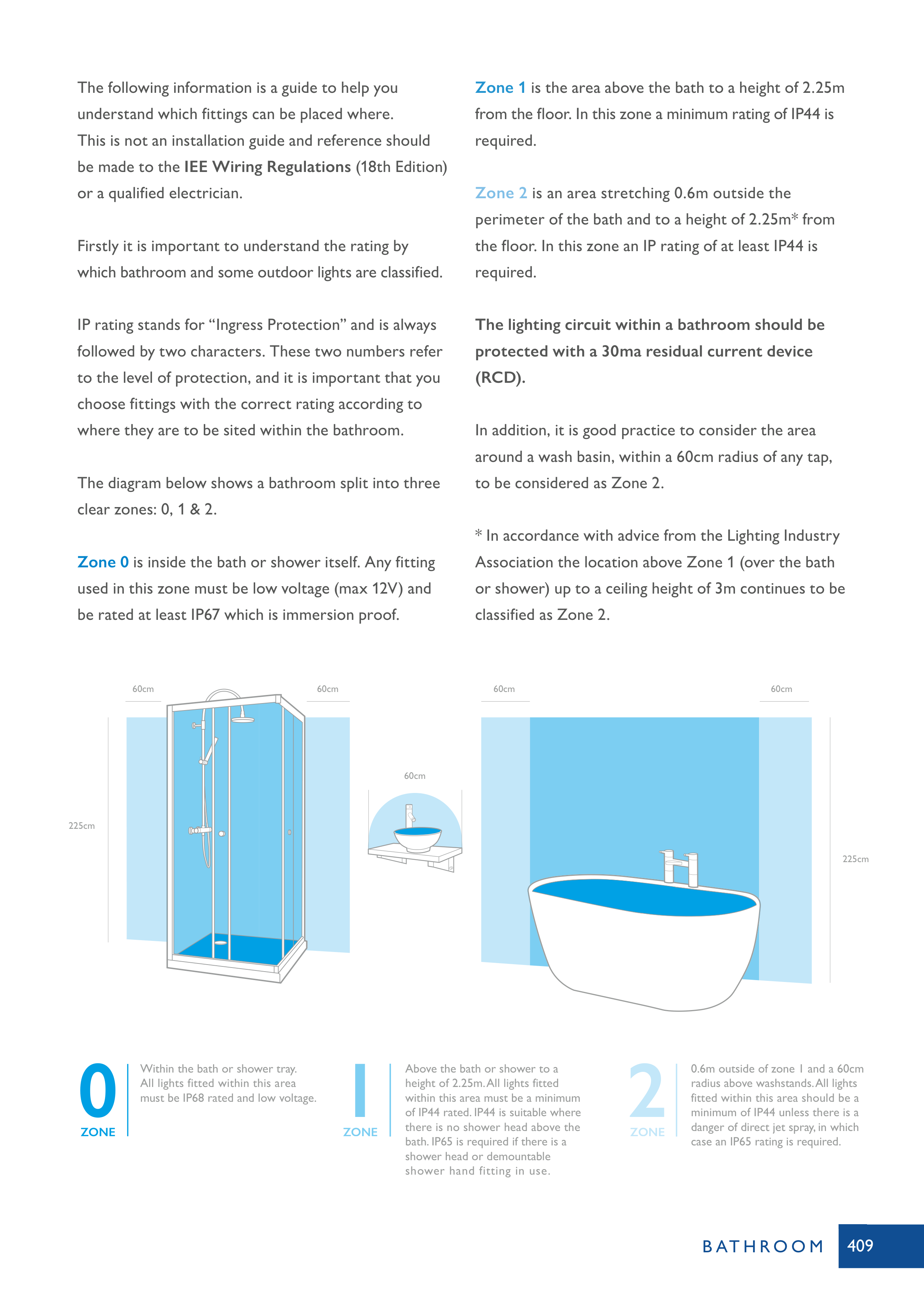 The following information is a guide to help you understand which fittings can be placed where. This is not an installation guide and reference should be made to the IEE Wiring Regulations (18th Edition) or a qualified electrician.

Firstly it is important to understand the rating by which bathroom and some outdoor lights are classified.

IP rating stands for “Ingress Protection” and is always followed by two characters. These two numbers refer to the level of protection, and it is important that you choose fittings with the correct rating according to where they are to be sited within the bathroom.

The diagram below shows a bathroom split into three clear zones: 0, 1 & 2.

Zone 0 is inside the bath or shower itself. Any fitting used in this zone must be low voltage (max 12V) and be rated at least IP67 which is immersion proof.

Zone 1 is the area above the bath to a height of 2.25m from the floor. In this zone a minimum rating of IP44 is required.

Zone 2 is an area stretching 0.6m outside the perimeter of the bath and to a height of 2.25m* from the floor. In this zone an IP rating of at least IP44 is required.

The lighting circuit within a bathroom should be protected with a 30ma residual current device (RCD).

In addition, it is good practice to consider the area around a wash basin, within a 60cm radius of any tap, to be considered as Zone 2.

* In accordance with advice from the Lighting Industry Association the location above Zone 1 (over the bath or shower) up to a ceiling height of 3m continues to be classified as Zone 2.

60cm
60cm
225cm
60cm
60cm
60cm
225cm

0
ZONE
Within the bath or shower tray. All lights fitted within this area must be IP68 rated and low voltage.

1
ZONE
Above the bath or shower to a height of 2.25m. All lights fitted within this area must be a minimum of IP44 rated. IP44 is suitable where there is no shower head above the bath. IP65 is required if there is a shower head or demountable shower hand fitting in use.

2
ZONE
0.6m outside of zone 1 and a 60cm radius above washstands. All lights fitted within this area should be a minimum of IP44 unless there is a danger of direct jet spray, in which case an IP65 rating is required.

BATHROOM 409