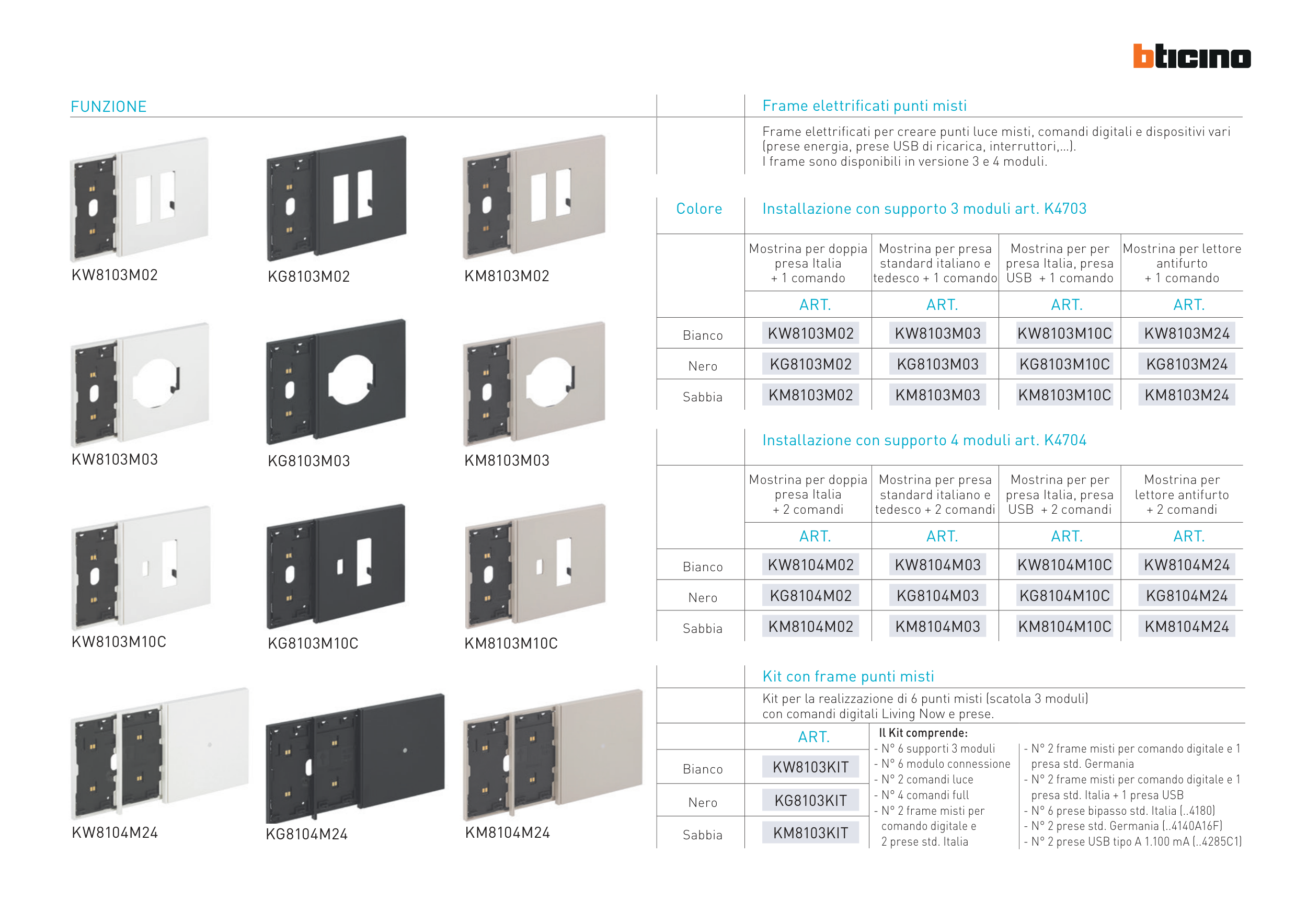 bticino

FUNZIONE

KW8103M02
KG8103M02
KM8103M02

KW8103M03
KG8103M03
KM8103M03

KW8103M10C
KG8103M10C
KM8103M10C

KW8104M24
KG8104M24
KM8104M24

Frame elettrificati punti misti

Frame elettrificati per creare punti luce misti, comandi digitali e dispositivi vari (prese energia, prese USB di ricarica, interruttori,...).
I frame sono disponibili in versione 3 e 4 moduli.

Colore

Installazione con supporto 3 moduli art. K4703

| | Mostrina per doppia presa Italia + 1 comando | Mostrina per presa standard italiano e tedesco + 1 comando | Mostrina per per presa Italia, presa USB + 1 comando | Mostrina per lettore antifurto + 1 comando |
|---|---|---|---|---|
| | ART. | ART. | ART. | ART. |
| Bianco | KW8103M02 | KW8103M03 | KW8103M10C | KW8103M24 |
| Nero | KG8103M02 | KG8103M03 | KG8103M10C | KG8103M24 |
| Sabbia | KM8103M02 | KM8103M03 | KM8103M10C | KM8103M24 |

Installazione con supporto 4 moduli art. K4704

| | Mostrina per doppia presa Italia + 2 comandi | Mostrina per presa standard italiano e tedesco + 2 comandi | Mostrina per per presa Italia, presa USB + 2 comandi | Mostrina per lettore antifurto + 2 comandi |
|---|---|---|---|---|
| | ART. | ART. | ART. | ART. |
| Bianco | KW8104M02 | KW8104M03 | KW8104M10C | KW8104M24 |
| Nero | KG8104M02 | KG8104M03 | KG8104M10C | KG8104M24 |
| Sabbia | KM8104M02 | KM8104M03 | KM8104M10C | KM8104M24 |

Kit con frame punti misti

Kit per la realizzazione di 6 punti misti (scatola 3 moduli) con comandi digitali Living Now e prese.

| | ART. |
|---|---|
| Bianco | KW8103KIT |
| Nero | KG8103KIT |
| Sabbia | KM8103KIT |

Il Kit comprende:
- N° 6 supporti 3 moduli
- N° 6 modulo connessione
- N° 2 comandi luce
- N° 4 comandi full
- N° 2 frame misti per comando digitale e 2 prese std. Italia

- N° 2 frame misti per comando digitale e 1 presa std. Germania
- N° 2 frame misti per comando digitale e 1 presa std. Italia + 1 presa USB
- N° 6 prese bipasso std. Italia (..4180)
- N° 2 prese std. Germania (..4140A16F)
- N° 2 prese USB tipo A 1.100 mA (..4285C1)