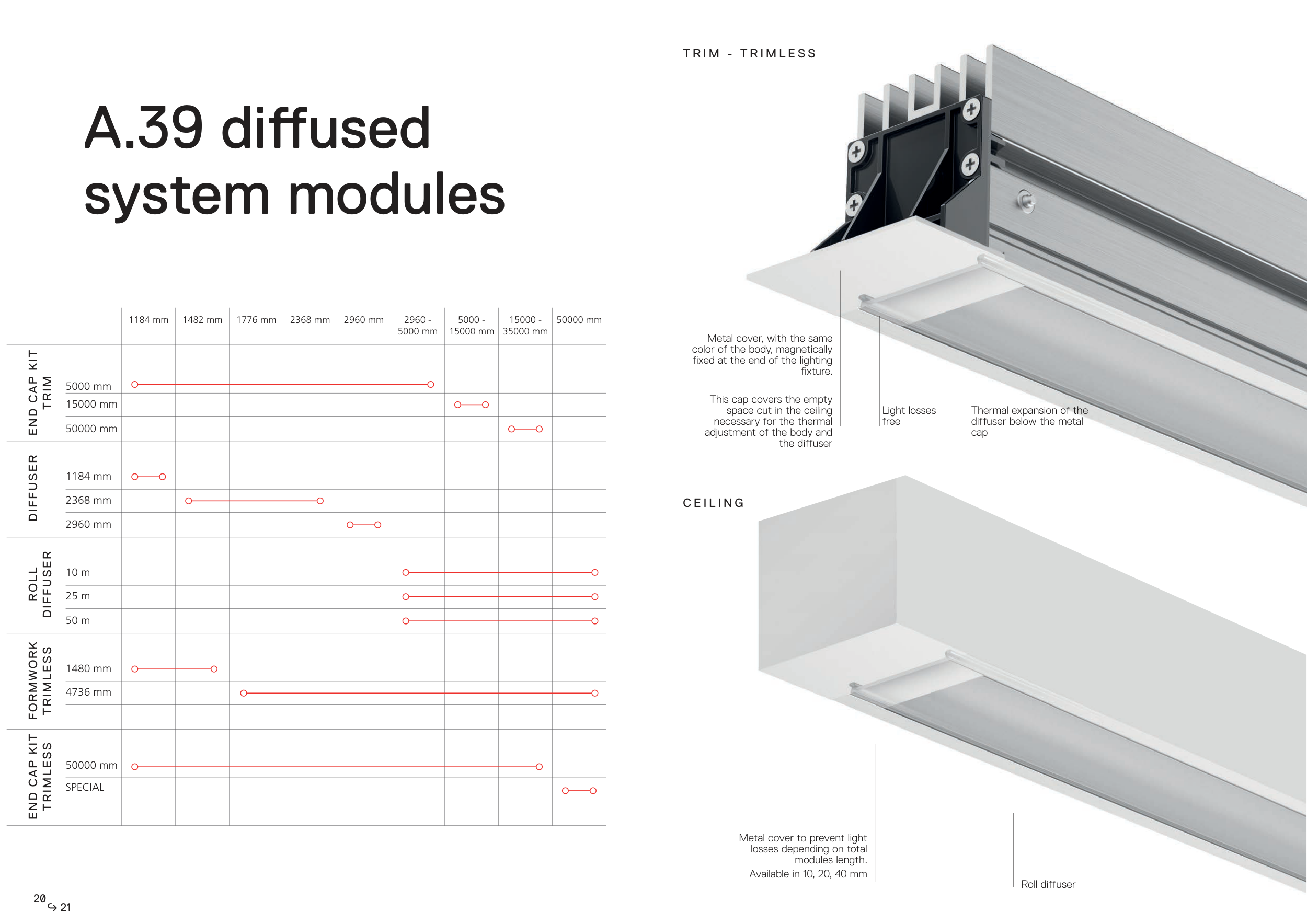 A.39 diffused system modules

| | | 1184 mm | 1482 mm | 1776 mm | 2368 mm | 2960 mm | 2960 - 5000 mm | 5000 - 15000 mm | 15000 - 35000 mm | 50000 mm |
|---|---|---|---|---|---|---|---|---|---|---|
| END CAP KIT TRIM | 5000 mm | | | | | | | | | |
| | 15000 mm | | | | | | | | | |
| | 50000 mm | | | | | | | | | |
| DIFFUSER | 1184 mm | | | | | | | | | |
| | 2368 mm | | | | | | | | | |
| | 2960 mm | | | | | | | | | |
| ROLL DIFFUSER | 10 m | | | | | | | | | |
| | 25 m | | | | | | | | | |
| | 50 m | | | | | | | | | |
| FORMWORK TRIMLESS | 1480 mm | | | | | | | | | |
| | 4736 mm | | | | | | | | | |
| END CAP KIT TRIMLESS | 50000 mm | | | | | | | | | |
| | SPECIAL | | | | | | | | | |

20 ↪ 21

TRIM - TRIMLESS

Metal cover, with the same color of the body, magnetically fixed at the end of the lighting fixture.

This cap covers the empty space cut in the ceiling necessary for the thermal adjustment of the body and the diffuser

Light losses free

Thermal expansion of the diffuser below the metal cap

CEILING

Metal cover to prevent light losses depending on total modules length.
Available in 10, 20, 40 mm

Roll diffuser