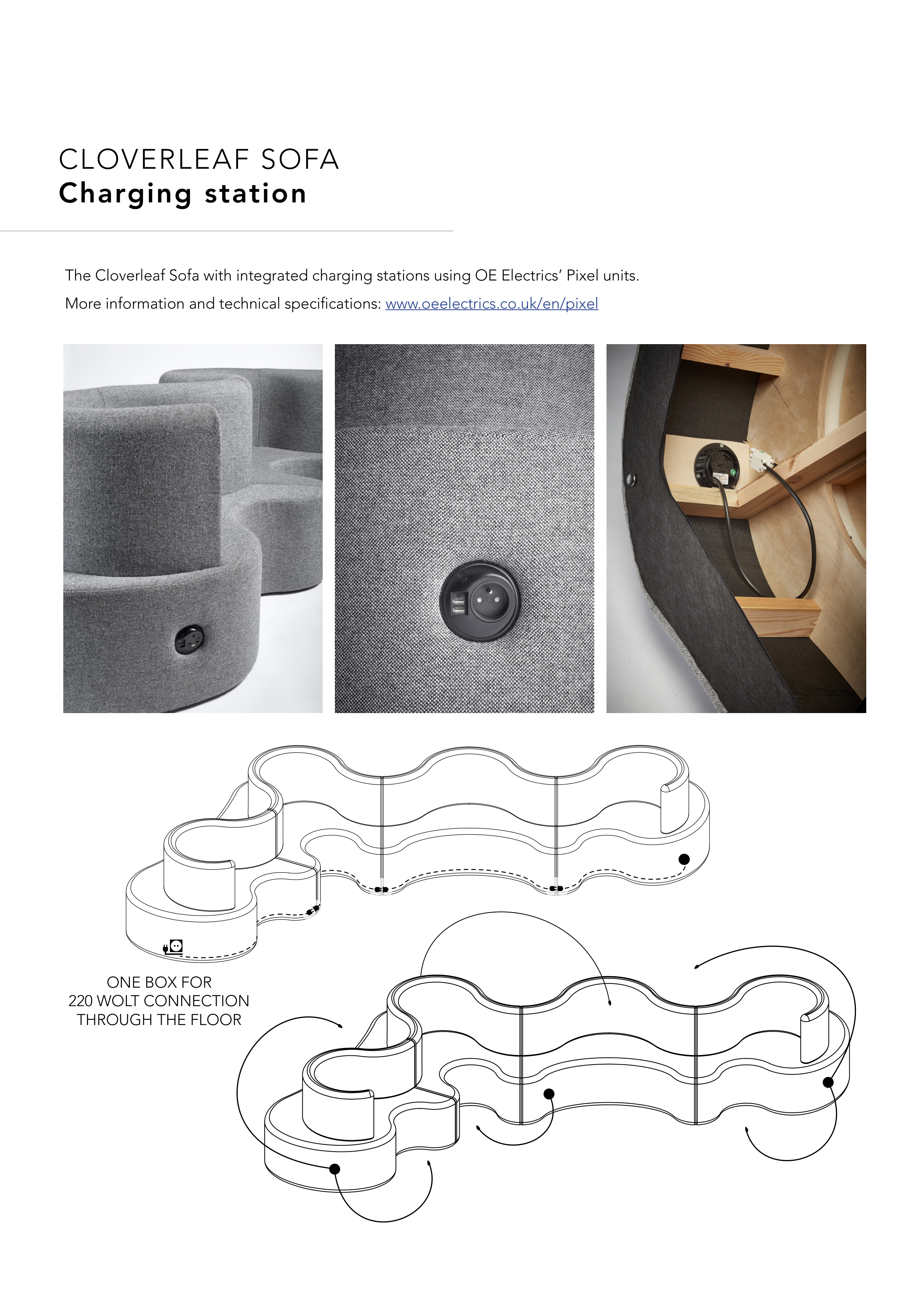 CLOVERLEAF SOFA
Charging station

The Cloverleaf Sofa with integrated charging stations using OE Electrics' Pixel units.
More information and technical specifications: www.oeelectrics.co.uk/en/pixel

ONE BOX FOR
220 WOLT CONNECTION
THROUGH THE FLOOR