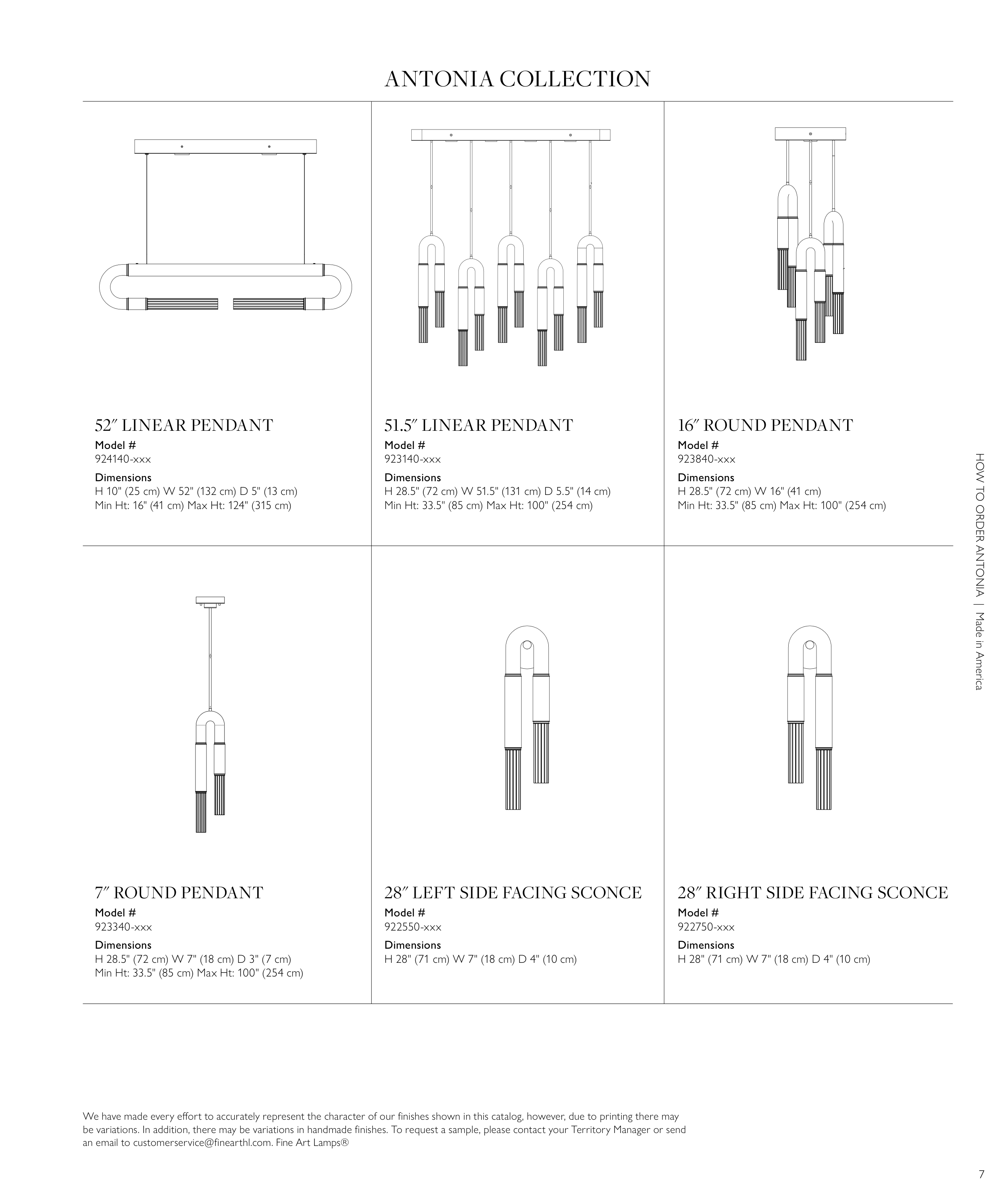 ANTONIA COLLECTION

52″ LINEAR PENDANT
Model #
924140-xxx
Dimensions
H 10" (25 cm) W 52" (132 cm) D 5" (13 cm)
Min Ht: 16" (41 cm) Max Ht: 124" (315 cm)

51.5″ LINEAR PENDANT
Model #
923140-xxx
Dimensions
H 28.5" (72 cm) W 51.5" (131 cm) D 5.5" (14 cm)
Min Ht: 33.5" (85 cm) Max Ht: 100" (254 cm)

16″ ROUND PENDANT
Model #
923840-xxx
Dimensions
H 28.5" (72 cm) W 16" (41 cm)
Min Ht: 33.5" (85 cm) Max Ht: 100" (254 cm)

7″ ROUND PENDANT
Model #
923340-xxx
Dimensions
H 28.5" (72 cm) W 7" (18 cm) D 3" (7 cm)
Min Ht: 33.5" (85 cm) Max Ht: 100" (254 cm)

28″ LEFT SIDE FACING SCONCE
Model #
922550-xxx
Dimensions
H 28" (71 cm) W 7" (18 cm) D 4" (10 cm)

28″ RIGHT SIDE FACING SCONCE
Model #
922750-xxx
Dimensions
H 28" (71 cm) W 7" (18 cm) D 4" (10 cm)

HOW TO ORDER ANTONIA | Made in America

We have made every effort to accurately represent the character of our finishes shown in this catalog, however, due to printing there may be variations. In addition, there may be variations in handmade finishes. To request a sample, please contact your Territory Manager or send an email to customerservice@finearthl.com. Fine Art Lamps®

7