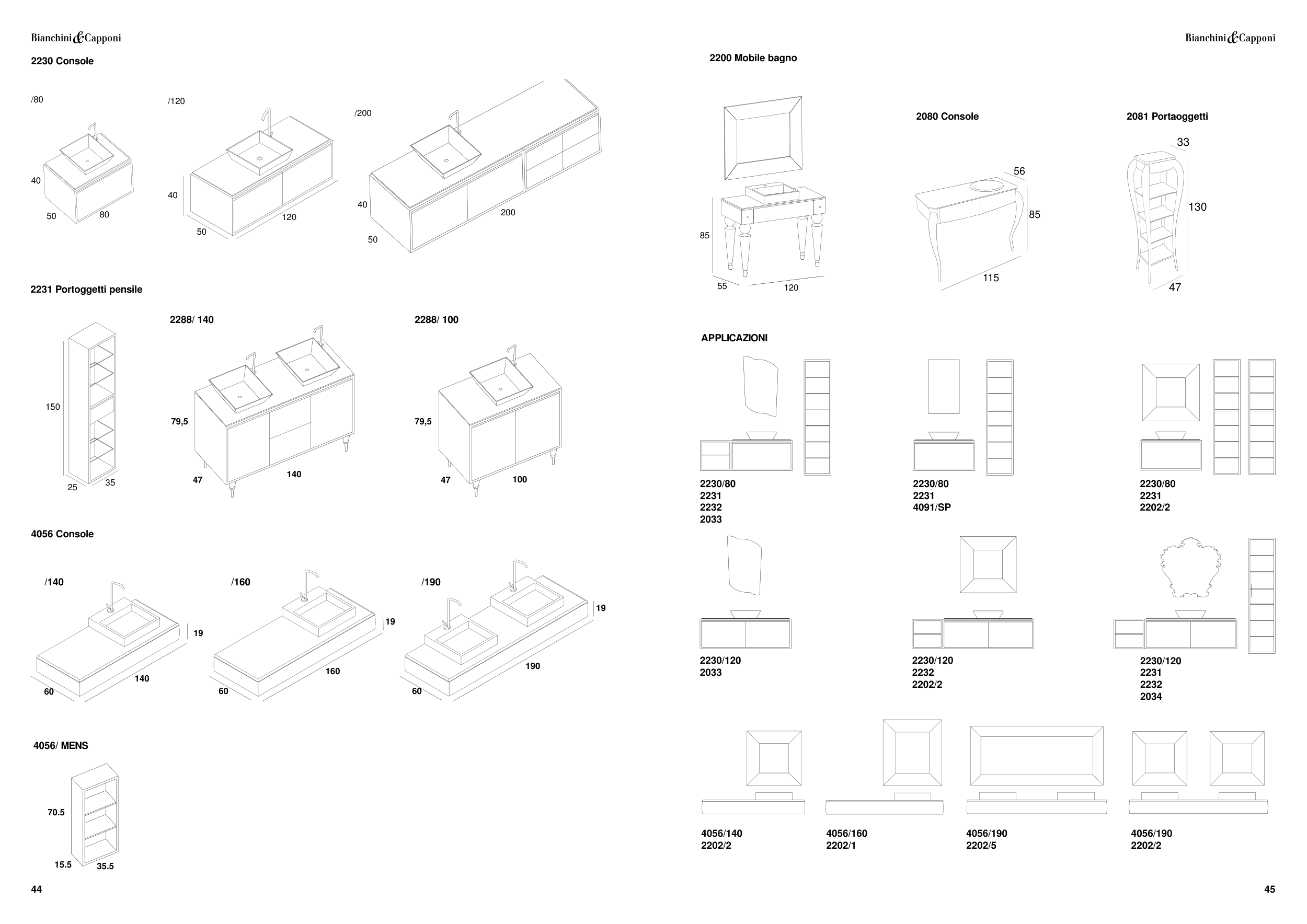 Bianchini & Capponi

2230 Console

/80

40

50

80

/120

40

50

120

/200

40

50

200

2231 Portoggetti pensile

150

25

35

2288/ 140

79,5

47

140

2288/ 100

79,5

47

100

4056 Console

/140

19

60

140

/160

19

60

160

/190

19

60

190

4056/ MENS

70.5

15.5

35.5

44

Bianchini & Capponi

2200 Mobile bagno

85

55

120

2080 Console

56

85

115

2081 Portaoggetti

33

130

47

APPLICAZIONI

2230/80
2231
2232
2033

2230/80
2231
4091/SP

2230/80
2231
2202/2

2230/120
2033

2230/120
2232
2202/2

2230/120
2231
2232
2034

4056/140
2202/2

4056/160
2202/1

4056/190
2202/5

4056/190
2202/2

45