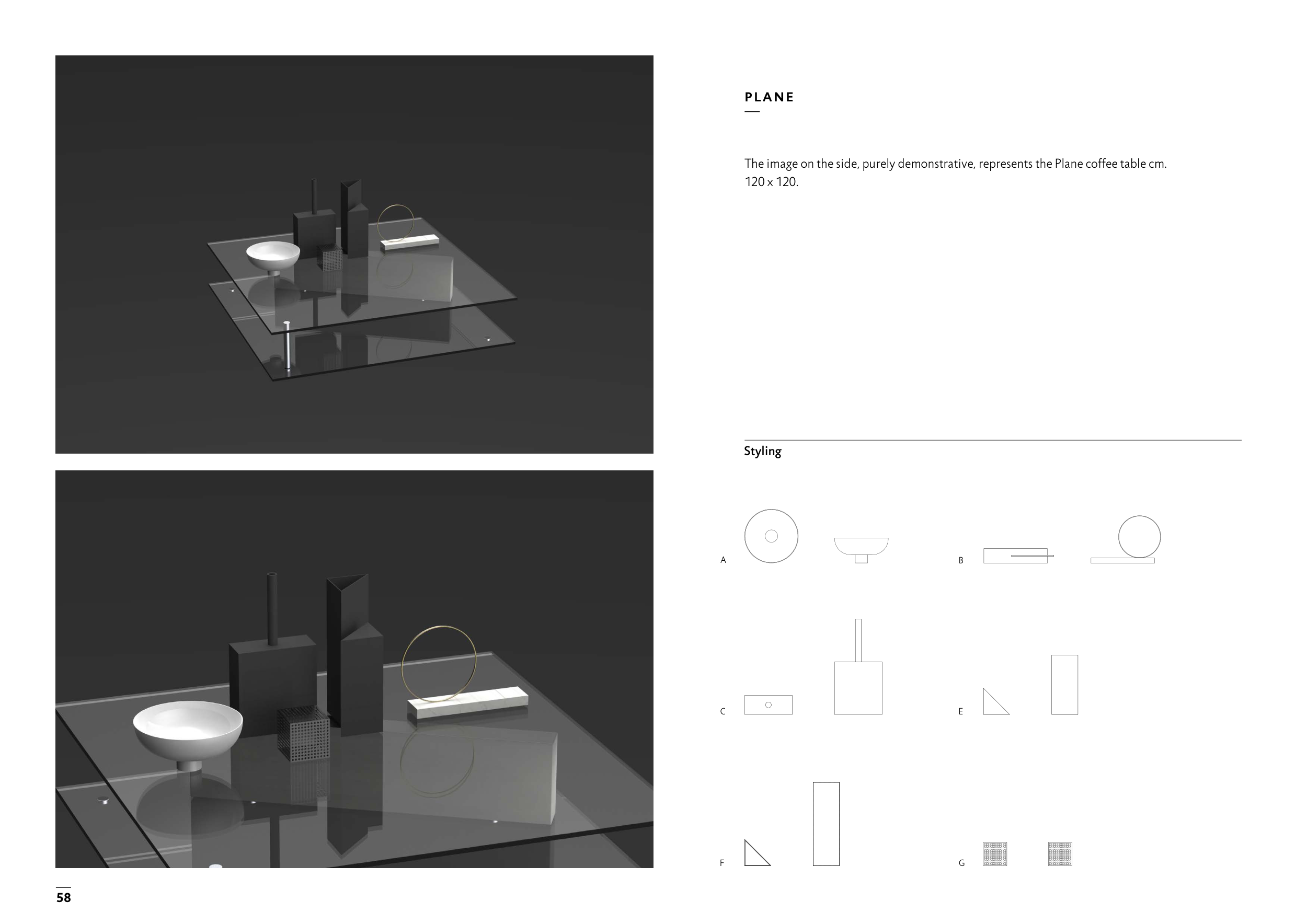 PLANE

The image on the side, purely demonstrative, represents the Plane coffee table cm. 120 x 120.

Styling

A

B

C

E

F

G

58