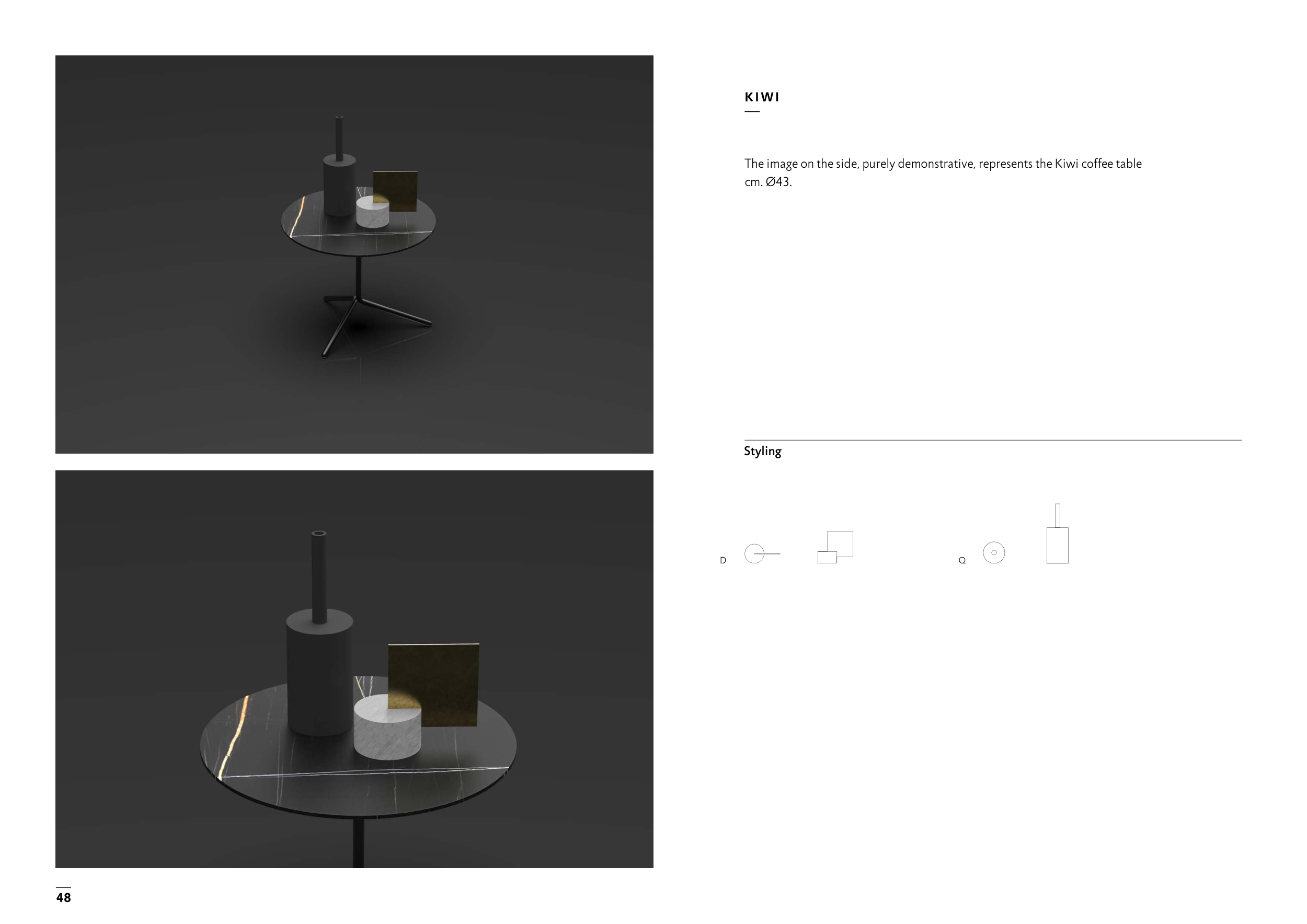 KIWI

The image on the side, purely demonstrative, represents the Kiwi coffee table cm. Ø43.

Styling

D

Q

48