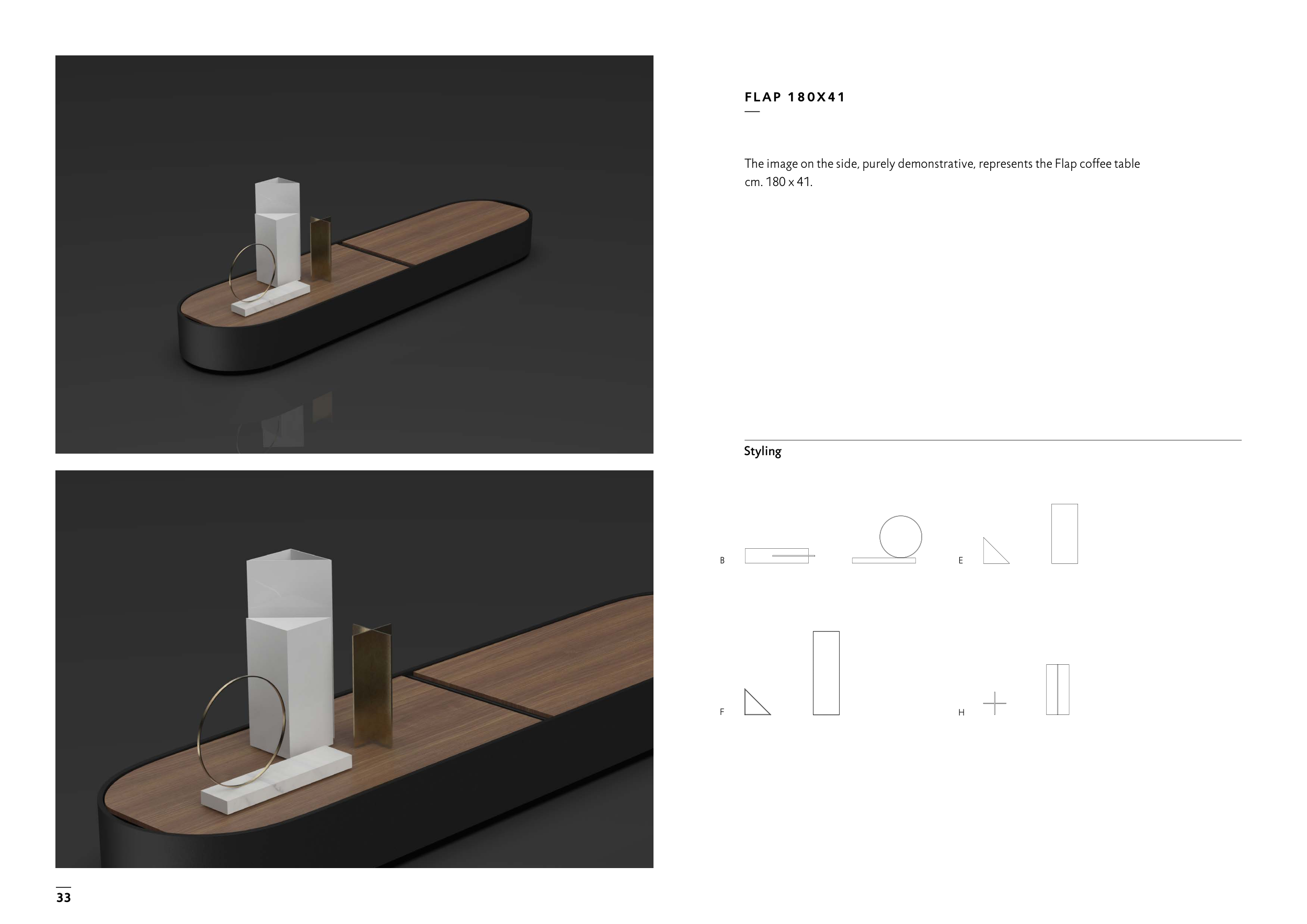 FLAP 180X41

The image on the side, purely demonstrative, represents the Flap coffee table cm. 180 x 41.

Styling

B

E

F

H

33