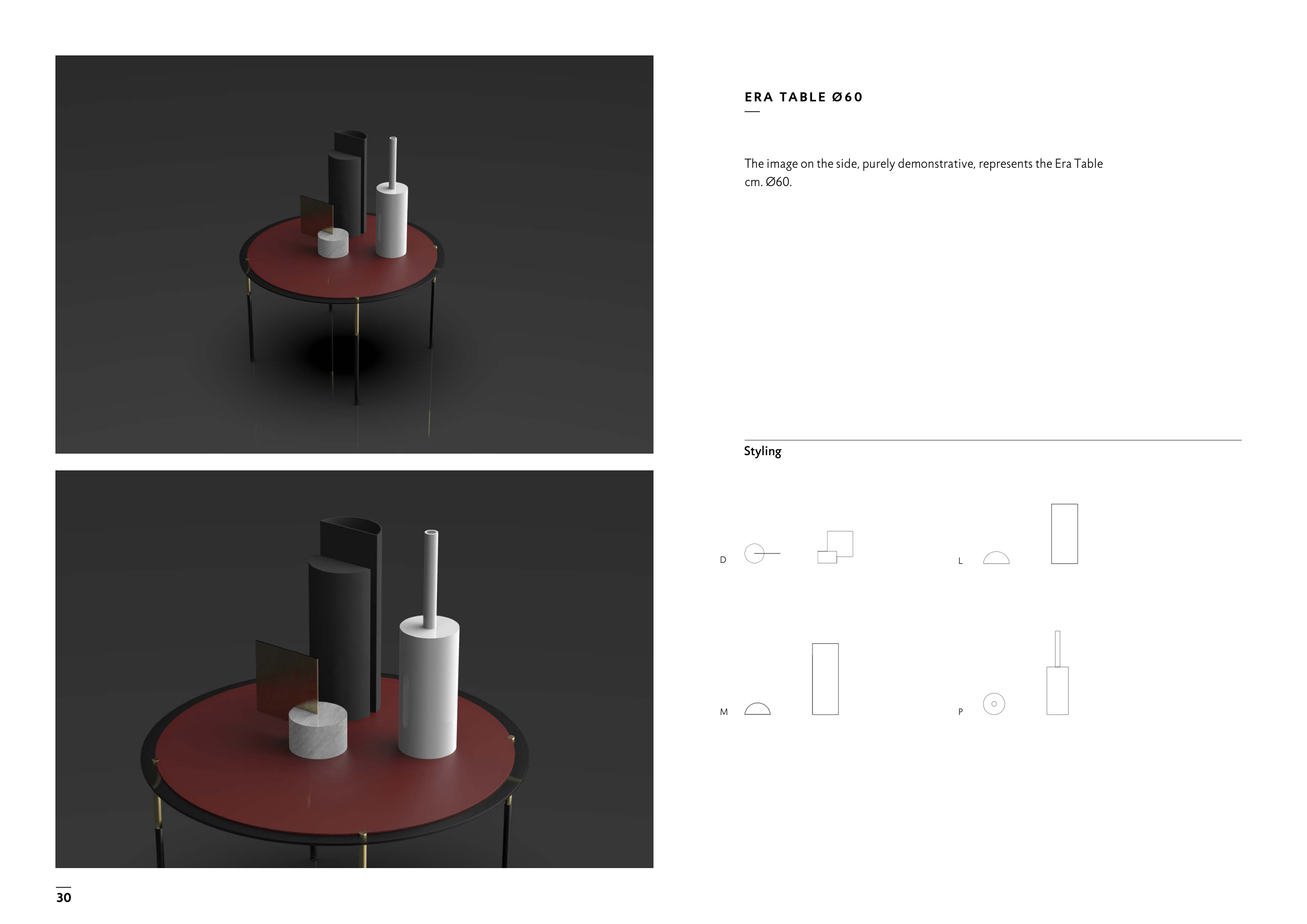 ERA TABLE Ø60

The image on the side, purely demonstrative, represents the Era Table cm. Ø60.

Styling

D

L

M

P

30