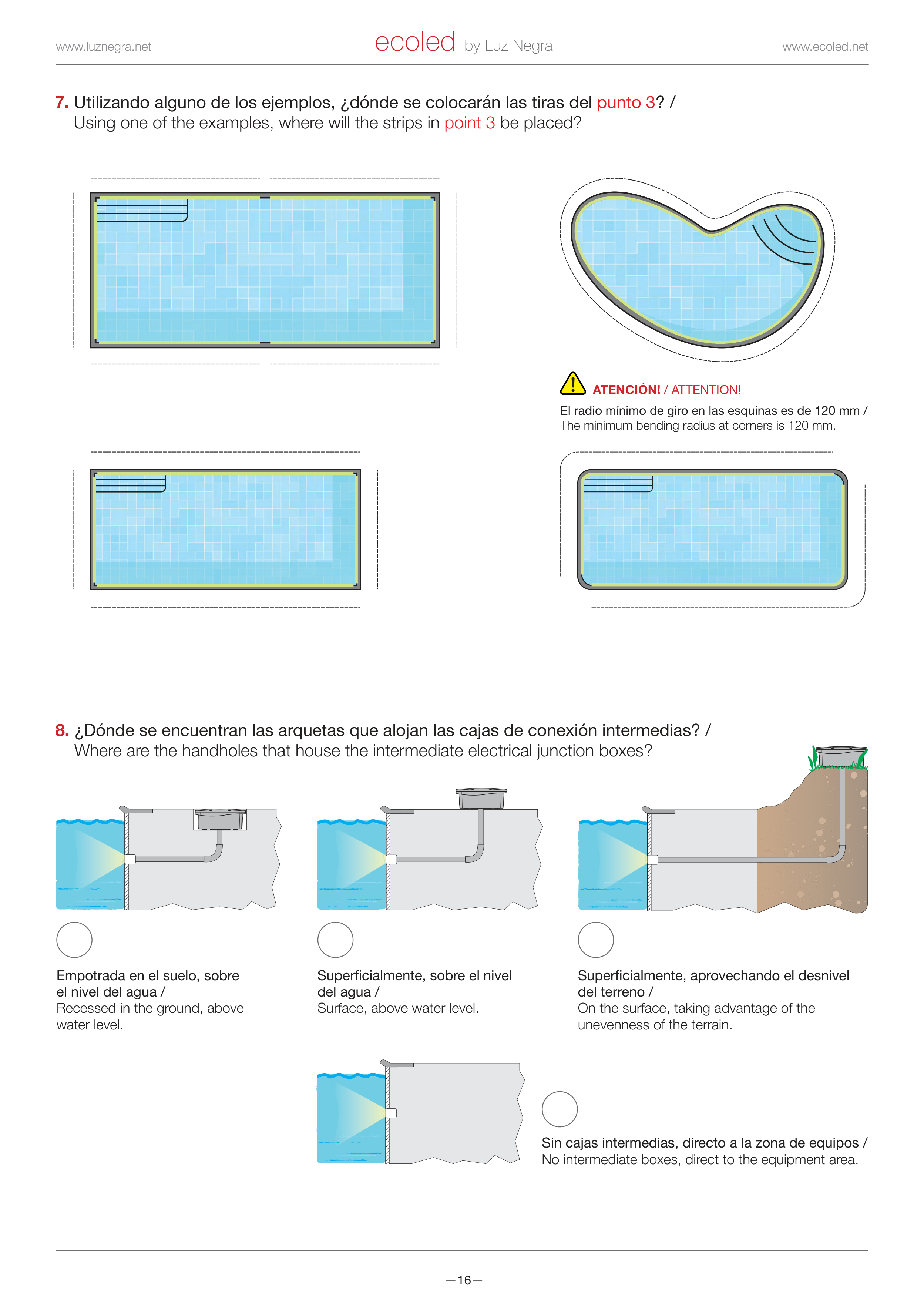 www.luznegra.net ecoled by Luz Negra www.ecoled.net

7. Utilizando alguno de los ejemplos, ¿dónde se colocarán las tiras del punto 3? /
Using one of the examples, where will the strips in point 3 be placed?

ATENCIÓN! / ATTENTION!
El radio mínimo de giro en las esquinas es de 120 mm /
The minimum bending radius at corners is 120 mm.

8. ¿Dónde se encuentran las arquetas que alojan las cajas de conexión intermedias? /
Where are the handholes that house the intermediate electrical junction boxes?

Empotrada en el suelo, sobre el nivel del agua /
Recessed in the ground, above water level.

Superficialmente, sobre el nivel del agua /
Surface, above water level.

Superficialmente, aprovechando el desnivel del terreno /
On the surface, taking advantage of the unevenness of the terrain.

Sin cajas intermedias, directo a la zona de equipos /
No intermediate boxes, direct to the equipment area.

—16—