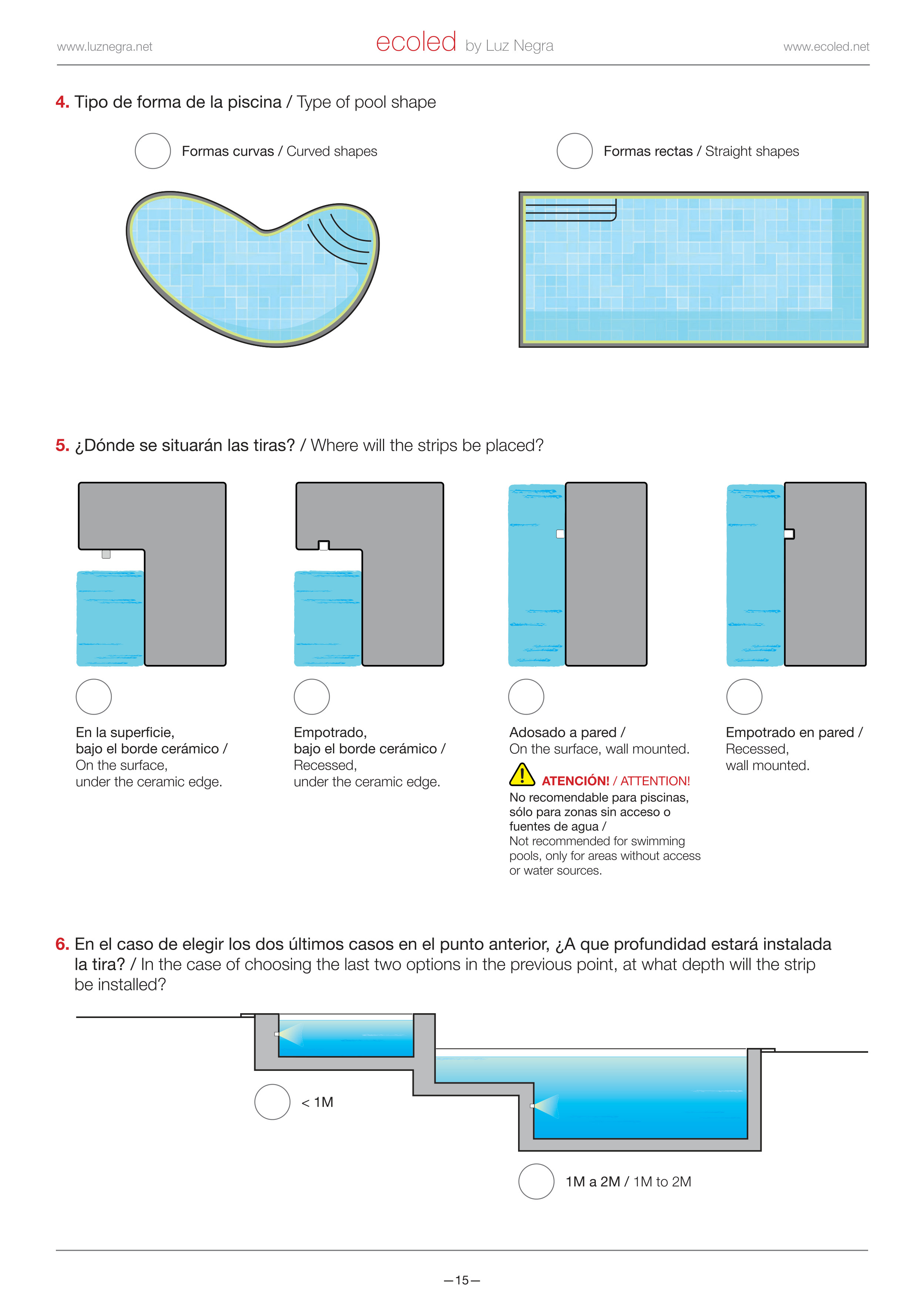 www.luznegra.net ecoled by Luz Negra www.ecoled.net

4. Tipo de forma de la piscina / Type of pool shape

Formas curvas / Curved shapes

Formas rectas / Straight shapes

5. ¿Dónde se situarán las tiras? / Where will the strips be placed?

En la superficie, bajo el borde cerámico / On the surface, under the ceramic edge.

Empotrado, bajo el borde cerámico / Recessed, under the ceramic edge.

Adosado a pared / On the surface, wall mounted.

ATENCIÓN! / ATTENTION!
No recomendable para piscinas, sólo para zonas sin acceso o fuentes de agua / Not recommended for swimming pools, only for areas without access or water sources.

Empotrado en pared / Recessed, wall mounted.

6. En el caso de elegir los dos últimos casos en el punto anterior, ¿A que profundidad estará instalada la tira? / In the case of choosing the last two options in the previous point, at what depth will the strip be installed?

< 1M

1M a 2M / 1M to 2M

—15—