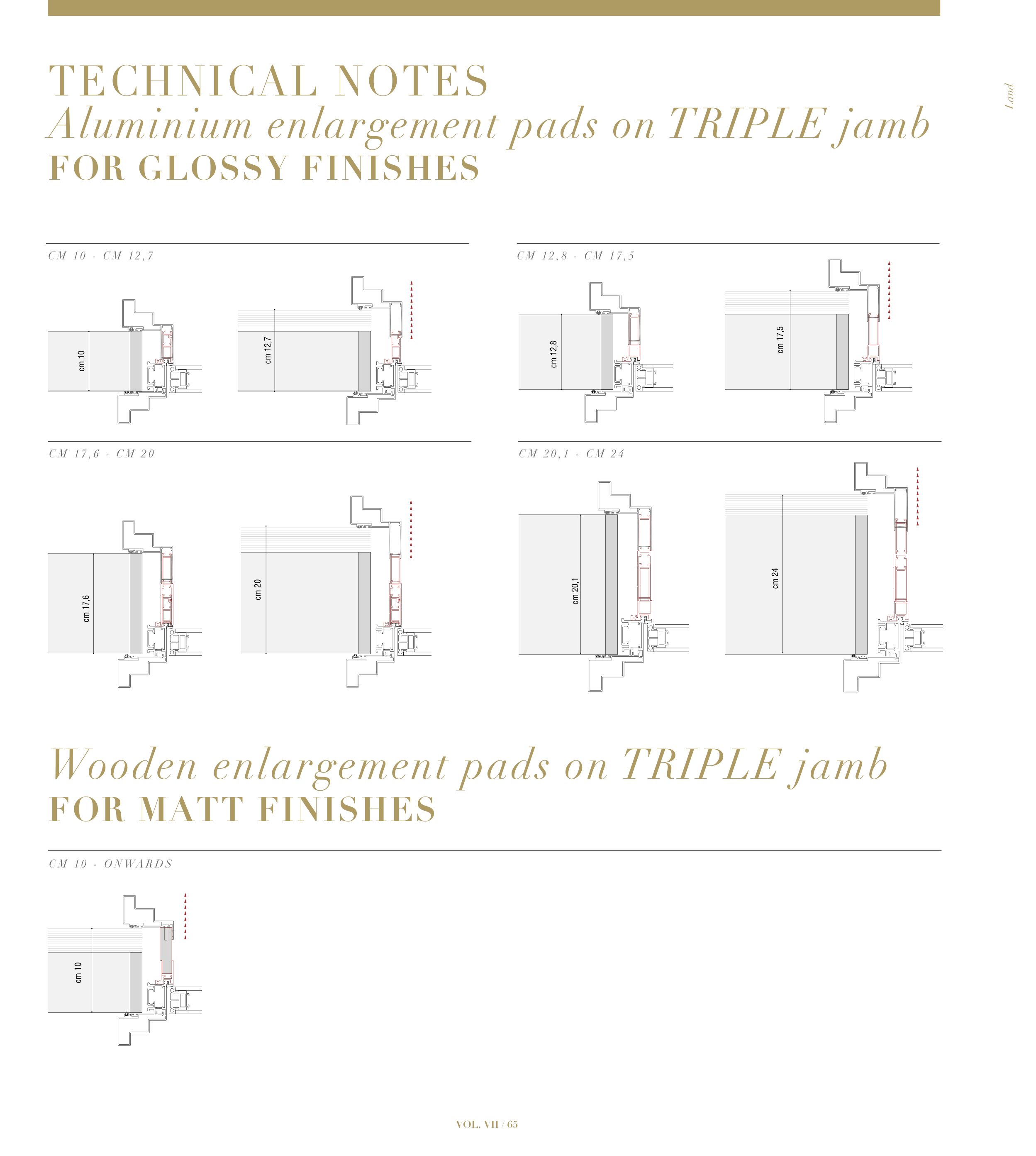 TECHNICAL NOTES
Aluminium enlargement pads on TRIPLE jamb
FOR GLOSSY FINISHES

Land

CM 10 - CM 12,7

cm 10

cm 12,7

CM 12,8 - CM 17,5

cm 12,8

cm 17,5

CM 17,6 - CM 20

cm 17,6

cm 20

CM 20,1 - CM 24

cm 20,1

cm 24

Wooden enlargement pads on TRIPLE jamb
FOR MATT FINISHES

CM 10 - ONWARDS

cm 10

VOL. VII / 65