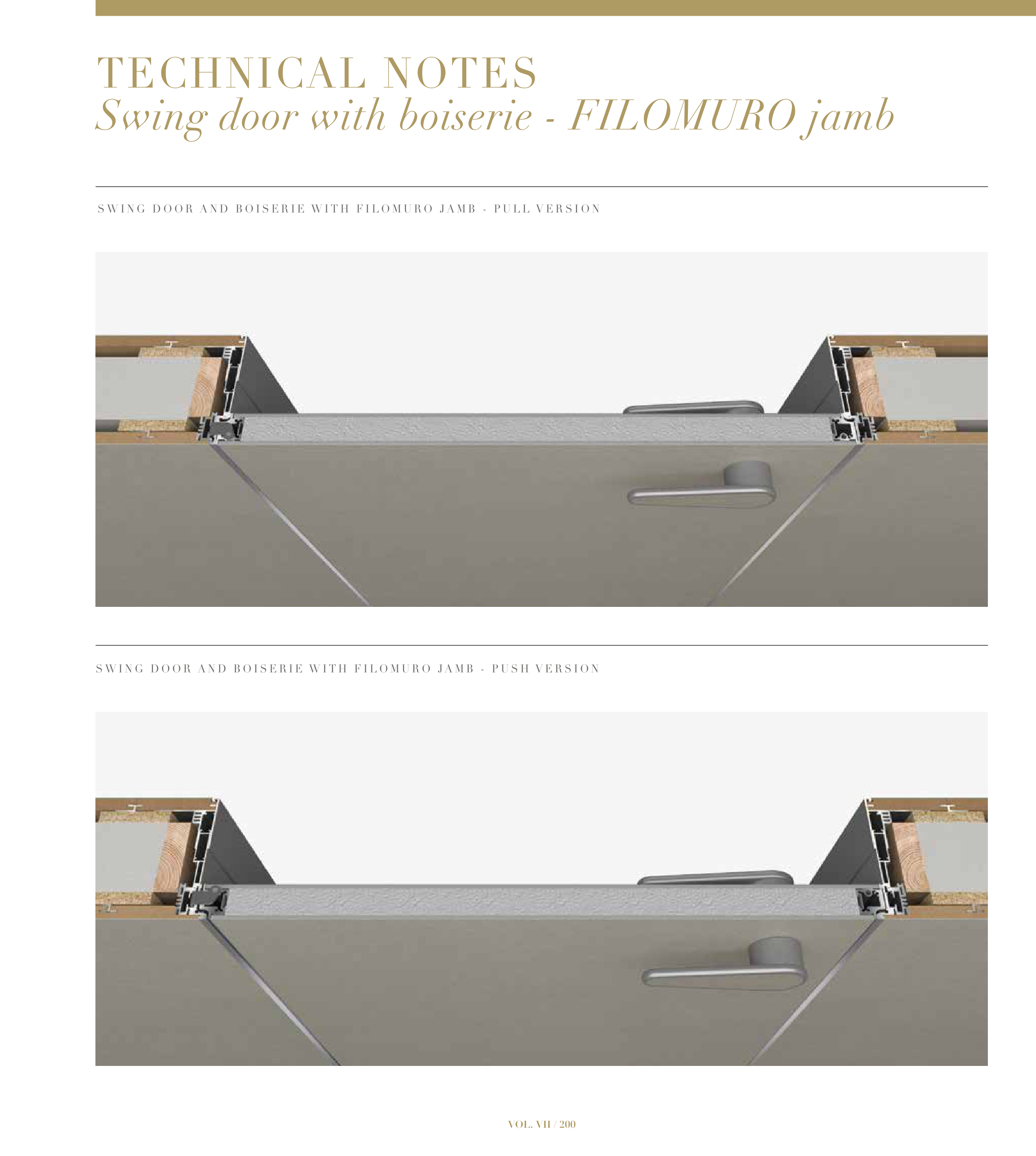 TECHNICAL NOTES
Swing door with boiserie - FILOMURO jamb

SWING DOOR AND BOISERIE WITH FILOMURO JAMB - PULL VERSION

SWING DOOR AND BOISERIE WITH FILOMURO JAMB - PUSH VERSION

VOL. VII / 200