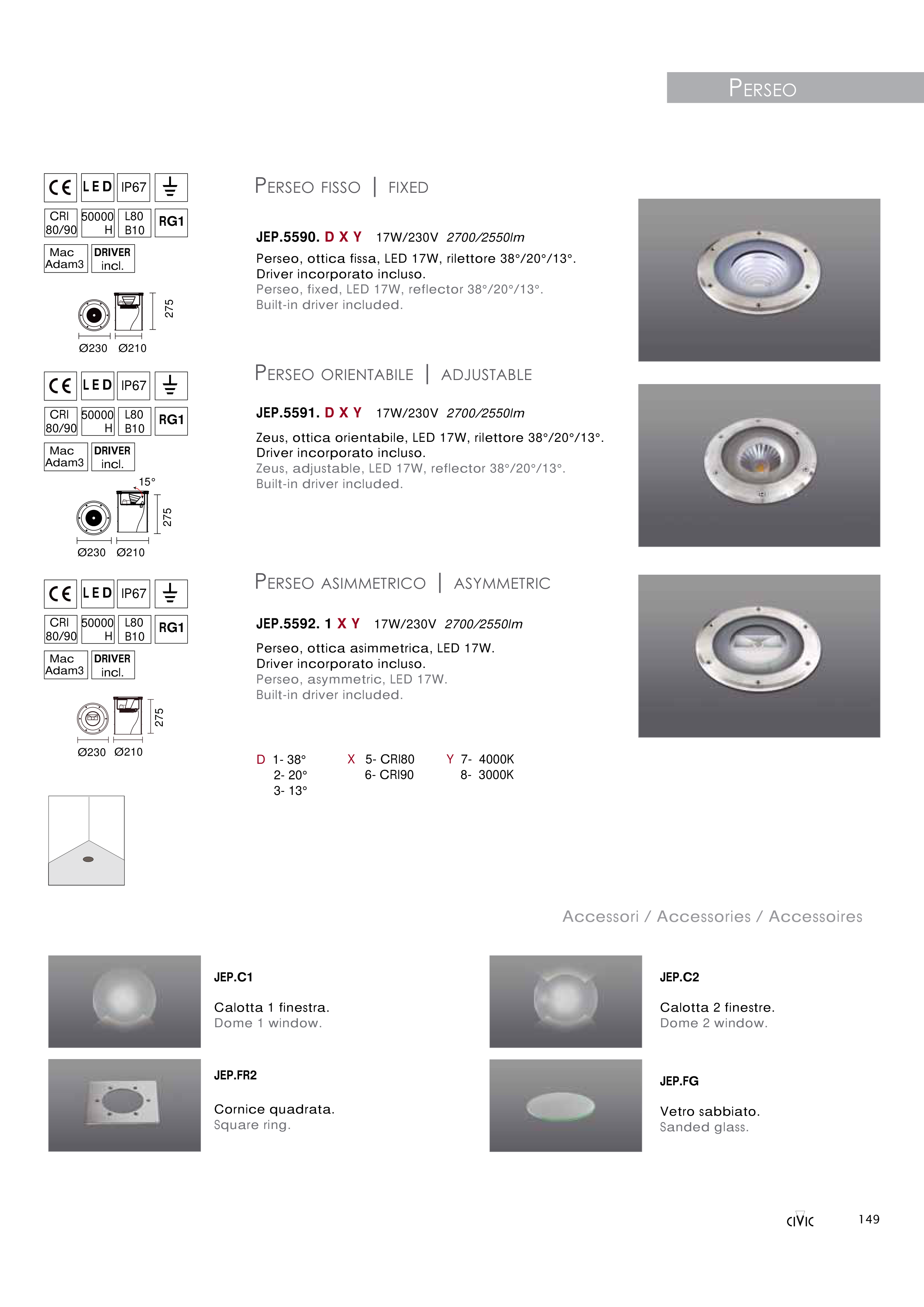 PERSEO

CE LED IP67
CRI 80/90 50000 H L80 B10 RG1
Mac Adam3 DRIVER incl.

275
Ø230 Ø210

PERSEO FISSO | FIXED

JEP.5590. D X Y 17W/230V 2700/2550lm

Perseo, ottica fissa, LED 17W, rilettore 38°/20°/13°.
Driver incorporato incluso.
Perseo, fixed, LED 17W, reflector 38°/20°/13°.
Built-in driver included.

CE LED IP67
CRI 80/90 50000 H L80 B10 RG1
Mac Adam3 DRIVER incl.

15°
275
Ø230 Ø210

PERSEO ORIENTABILE | ADJUSTABLE

JEP.5591. D X Y 17W/230V 2700/2550lm

Zeus, ottica orientabile, LED 17W, rilettore 38°/20°/13°.
Driver incorporato incluso.
Zeus, adjustable, LED 17W, reflector 38°/20°/13°.
Built-in driver included.

CE LED IP67
CRI 80/90 50000 H L80 B10 RG1
Mac Adam3 DRIVER incl.

275
Ø230 Ø210

PERSEO ASIMMETRICO | ASYMMETRIC

JEP.5592. 1 X Y 17W/230V 2700/2550lm

Perseo, ottica asimmetrica, LED 17W.
Driver incorporato incluso.
Perseo, asymmetric, LED 17W.
Built-in driver included.

D 1- 38°
2- 20°
3- 13°

X 5- CRI80
6- CRI90

Y 7- 4000K
8- 3000K

Accessori / Accessories / Accessoires

JEP.C1
Calotta 1 finestra.
Dome 1 window.

JEP.C2
Calotta 2 finestre.
Dome 2 window.

JEP.FR2
Cornice quadrata.
Square ring.

JEP.FG
Vetro sabbiato.
Sanded glass.

CIVIC 149