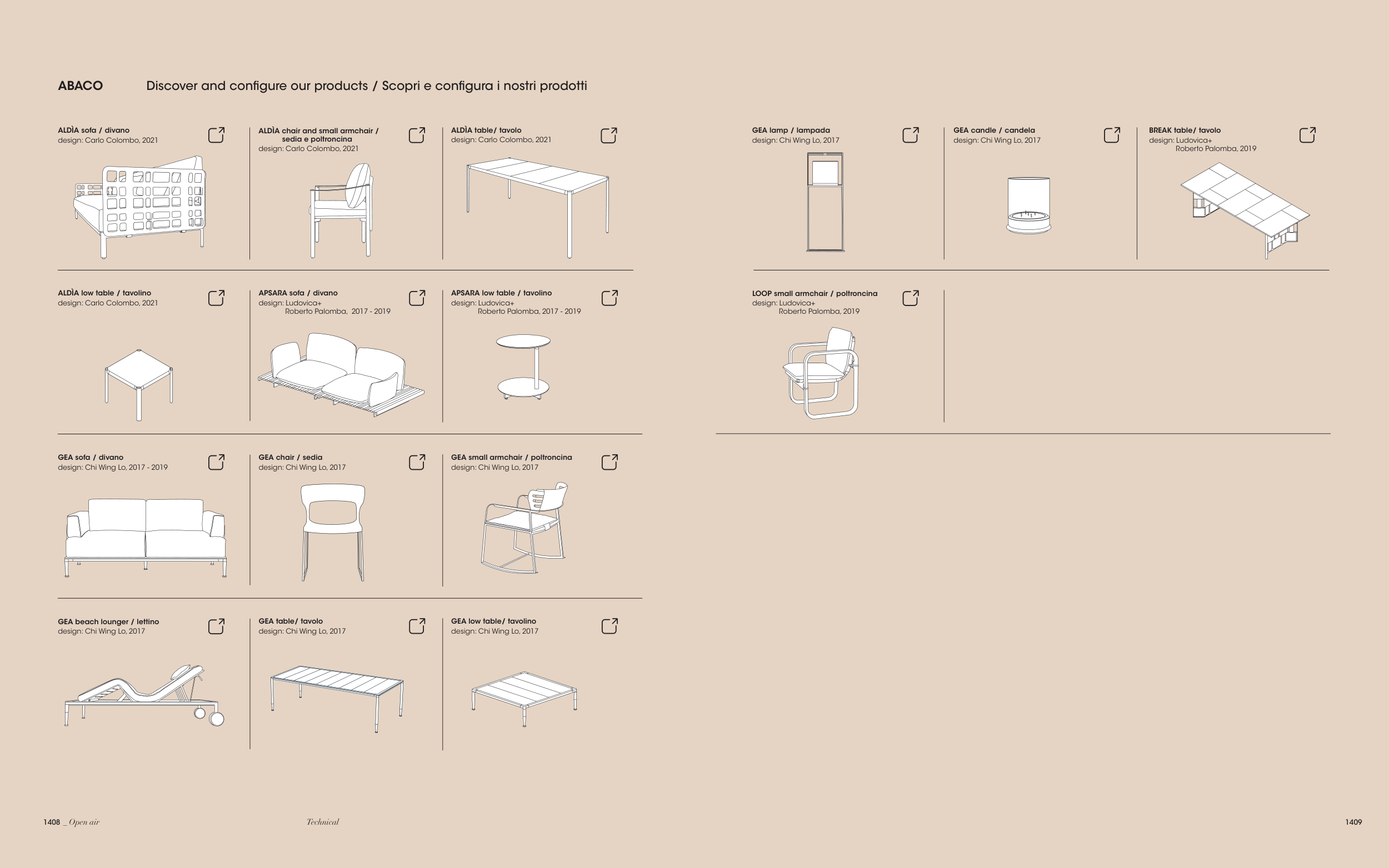 ABACO Discover and configure our products / Scopri e configura i nostri prodotti

ALDÌA sofa / divano
design: Carlo Colombo, 2021

ALDÌA chair and small armchair / sedia e poltroncina
design: Carlo Colombo, 2021

ALDÌA table/ tavolo
design: Carlo Colombo, 2021

ALDÌA low table / tavolino
design: Carlo Colombo, 2021

APSARA sofa / divano
design: Ludovica+ Roberto Palomba, 2017 - 2019

APSARA low table / tavolino
design: Ludovica+ Roberto Palomba, 2017 - 2019

GEA sofa / divano
design: Chi Wing Lo, 2017 - 2019

GEA chair / sedia
design: Chi Wing Lo, 2017

GEA small armchair / poltroncina
design: Chi Wing Lo, 2017

GEA beach lounger / lettino
design: Chi Wing Lo, 2017

GEA table/ tavolo
design: Chi Wing Lo, 2017

GEA low table/ tavolino
design: Chi Wing Lo, 2017

GEA lamp / lampada
design: Chi Wing Lo, 2017

GEA candle / candela
design: Chi Wing Lo, 2017

BREAK table/ tavolo
design: Ludovica+ Roberto Palomba, 2019

LOOP small armchair / poltroncina
design: Ludovica+ Roberto Palomba, 2019

1408 _ Open air

Technical

1409