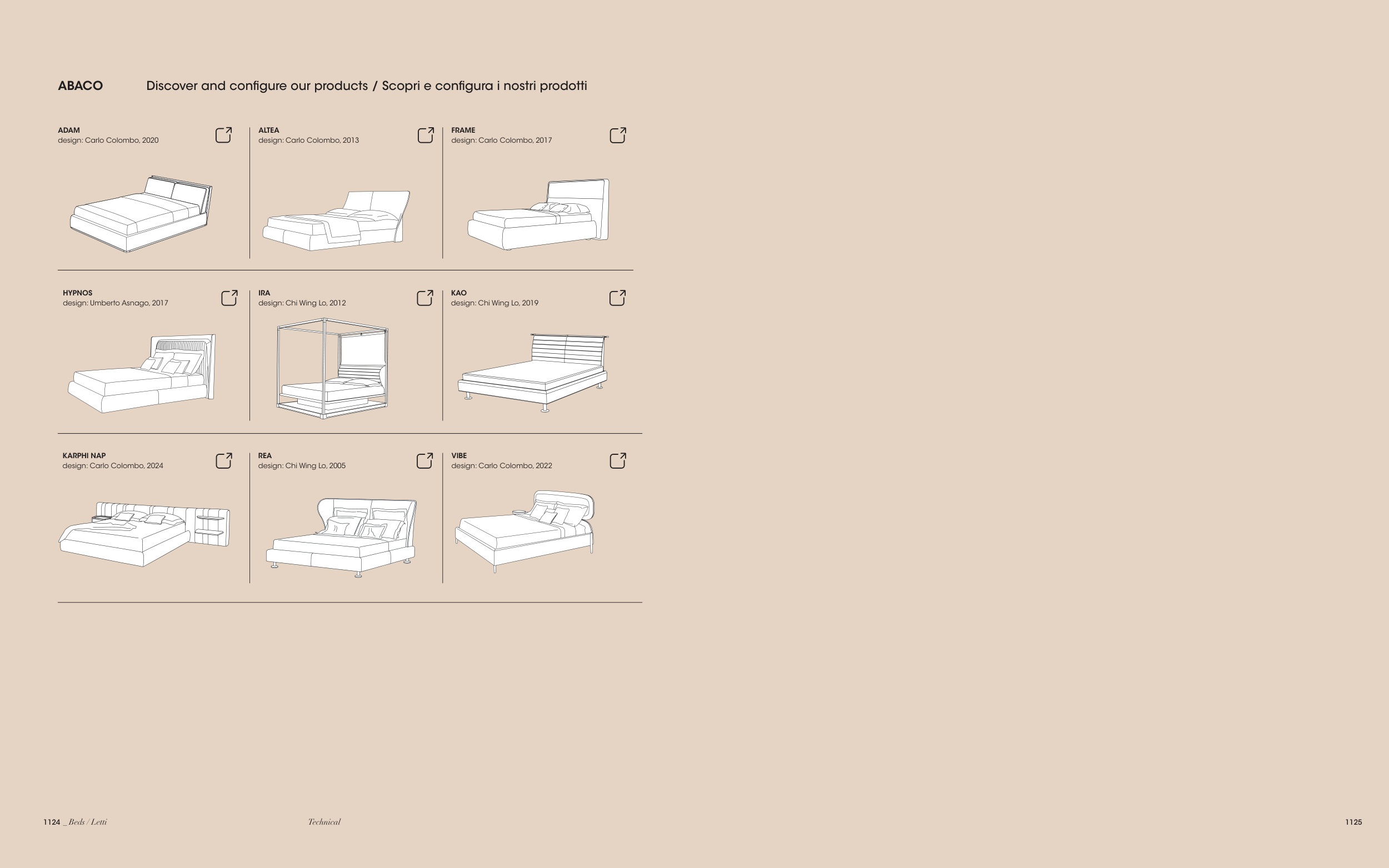 ABACO

Discover and configure our products / Scopri e configura i nostri prodotti

ADAM
design: Carlo Colombo, 2020

ALTEA
design: Carlo Colombo, 2013

FRAME
design: Carlo Colombo, 2017

HYPNOS
design: Umberto Asnago, 2017

IRA
design: Chi Wing Lo, 2012

KAO
design: Chi Wing Lo, 2019

KARPHI NAP
design: Carlo Colombo, 2024

REA
design: Chi Wing Lo, 2005

VIBE
design: Carlo Colombo, 2022

1124 _ Beds / Letti

Technical

1125