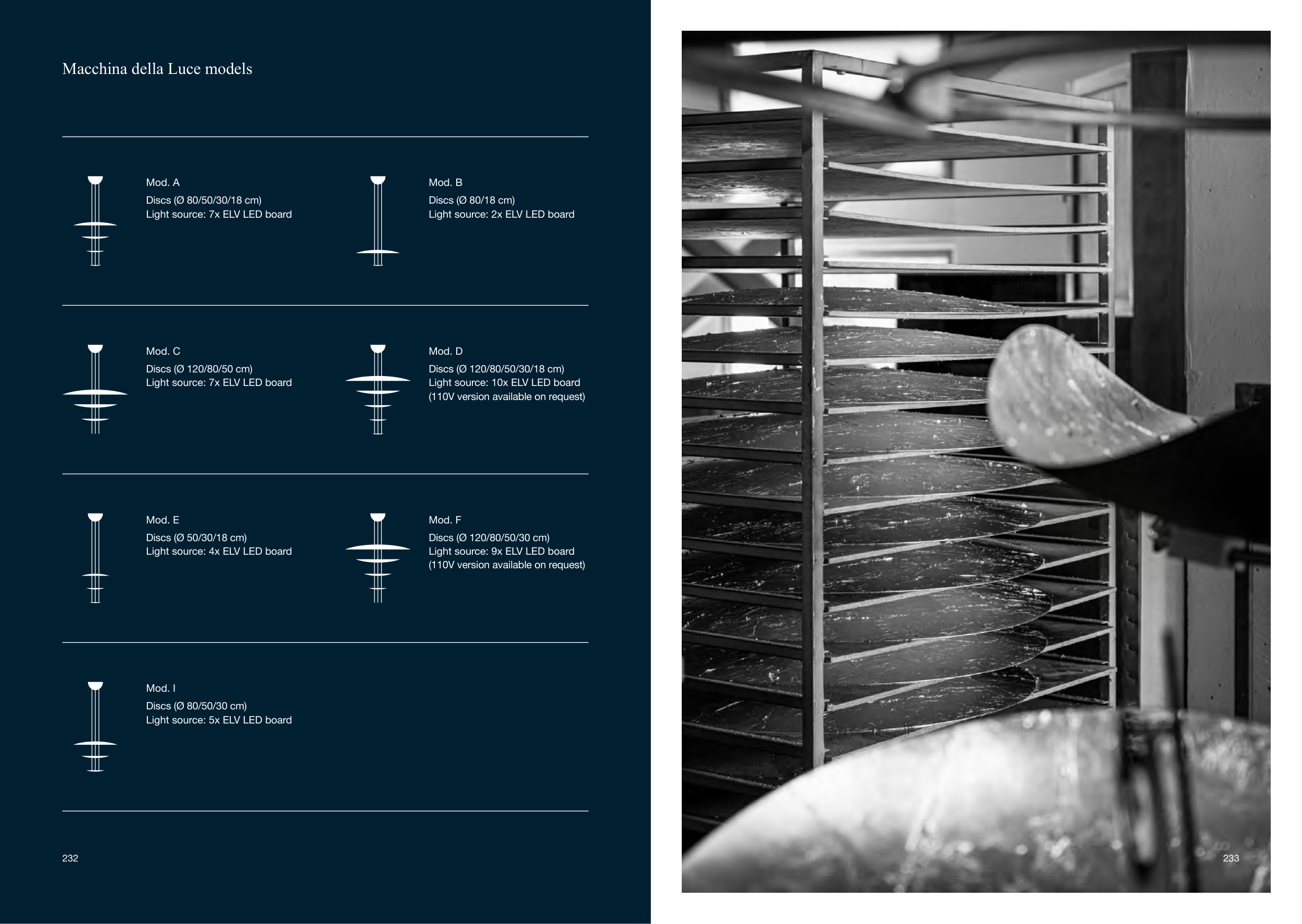 Macchina della Luce models

Mod. A
Discs (Ø 80/50/30/18 cm)
Light source: 7x ELV LED board

Mod. B
Discs (Ø 80/18 cm)
Light source: 2x ELV LED board

Mod. C
Discs (Ø 120/80/50 cm)
Light source: 7x ELV LED board

Mod. D
Discs (Ø 120/80/50/30/18 cm)
Light source: 10x ELV LED board
(110V version available on request)

Mod. E
Discs (Ø 50/30/18 cm)
Light source: 4x ELV LED board

Mod. F
Discs (Ø 120/80/50/30 cm)
Light source: 9x ELV LED board
(110V version available on request)

Mod. I
Discs (Ø 80/50/30 cm)
Light source: 5x ELV LED board

232

233