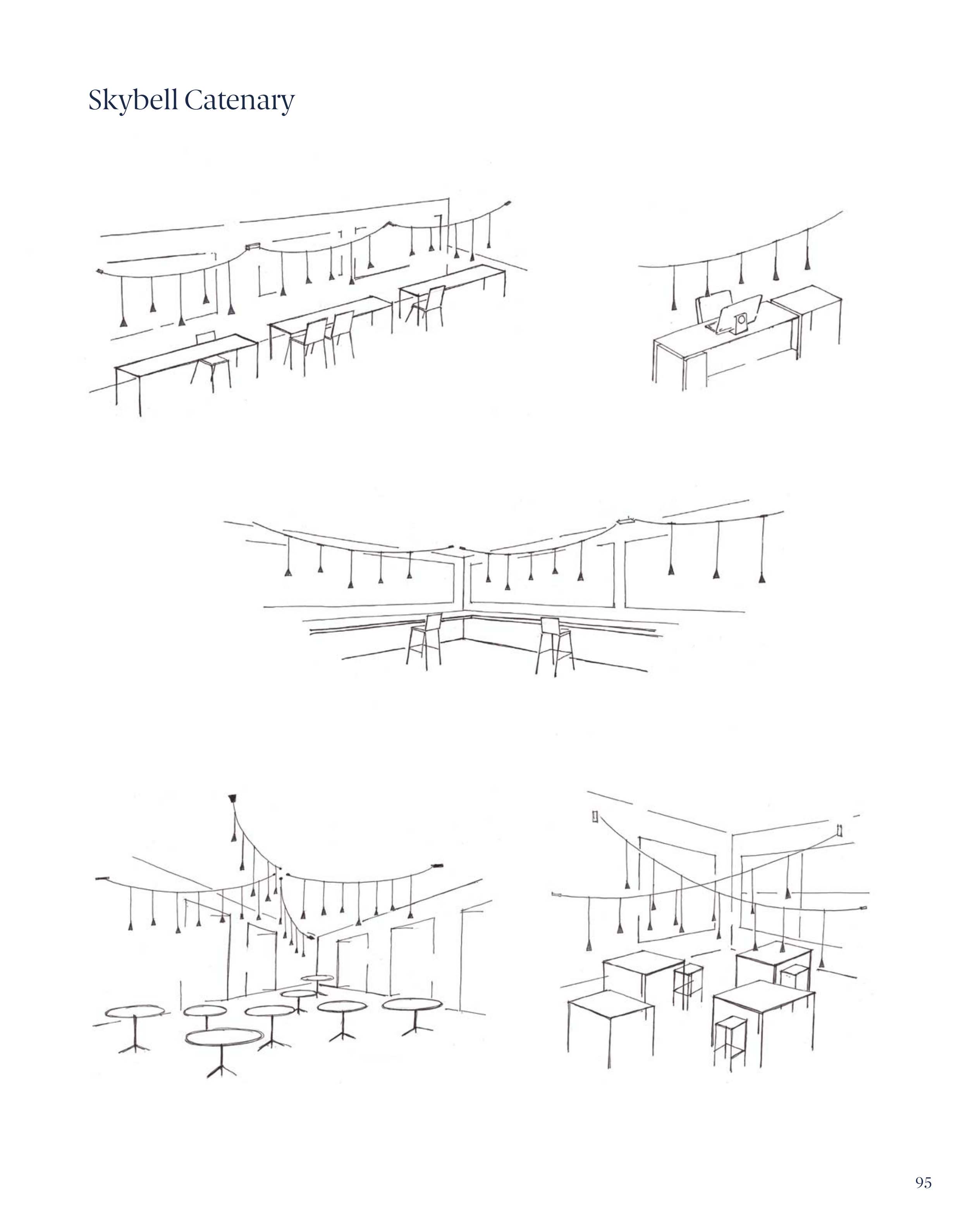 Skybell Catenary

95