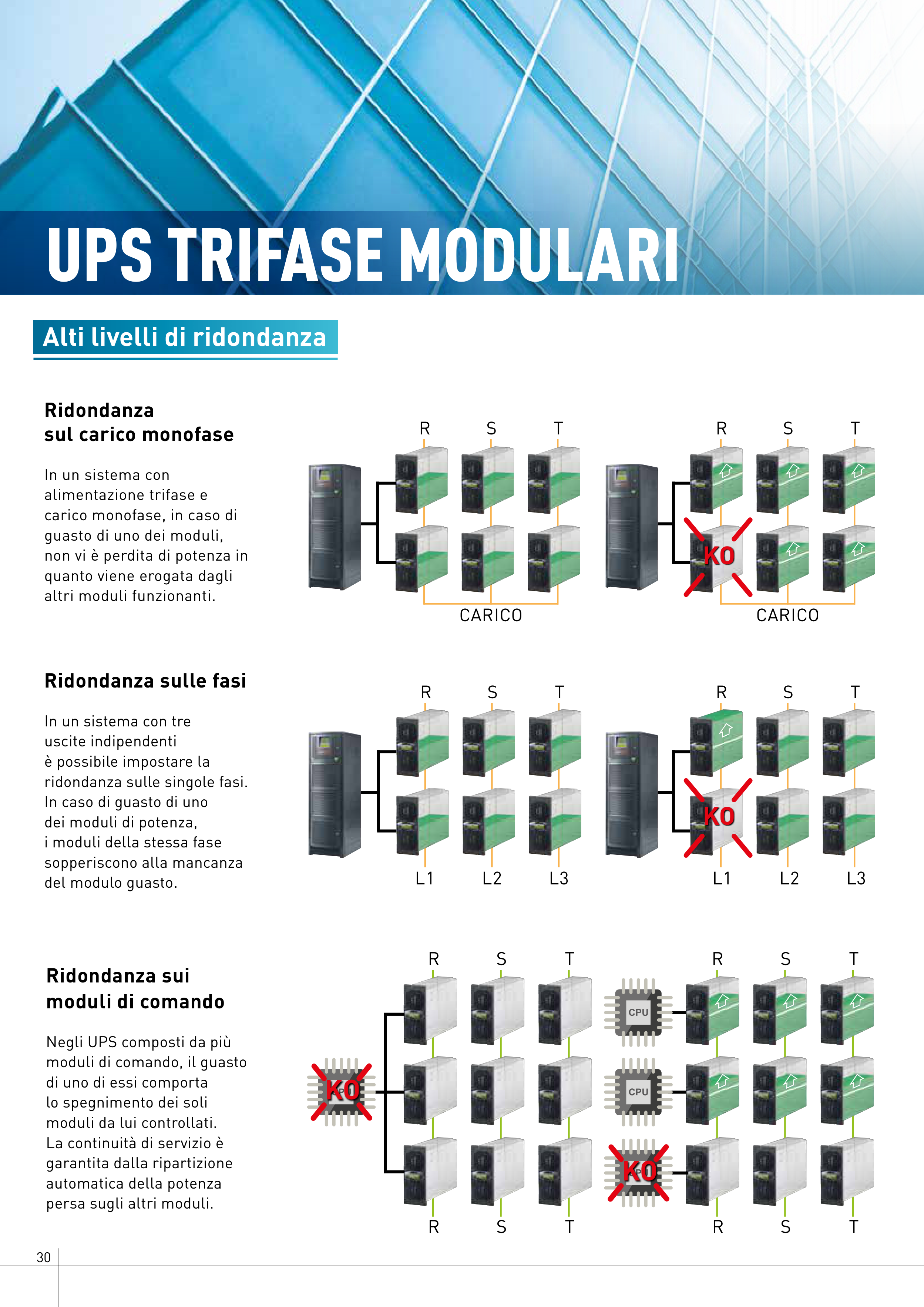 UPS TRIFASE MODULARI

Alti livelli di ridondanza

Ridondanza sul carico monofase

In un sistema con alimentazione trifase e carico monofase, in caso di guasto di uno dei moduli, non vi è perdita di potenza in quanto viene erogata dagli altri moduli funzionanti.

R S T
CARICO

R S T
KO
CARICO

Ridondanza sulle fasi

In un sistema con tre uscite indipendenti è possibile impostare la ridondanza sulle singole fasi. In caso di guasto di uno dei moduli di potenza, i moduli della stessa fase sopperiscono alla mancanza del modulo guasto.

R S T
L1 L2 L3

R S T
KO
L1 L2 L3

Ridondanza sui moduli di comando

Negli UPS composti da più moduli di comando, il guasto di uno di essi comporta lo spegnimento dei soli moduli da lui controllati. La continuità di servizio è garantita dalla ripartizione automatica della potenza persa sugli altri moduli.

R S T
KO
R S T

R S T
CPU
CPU
KO
R S T

30