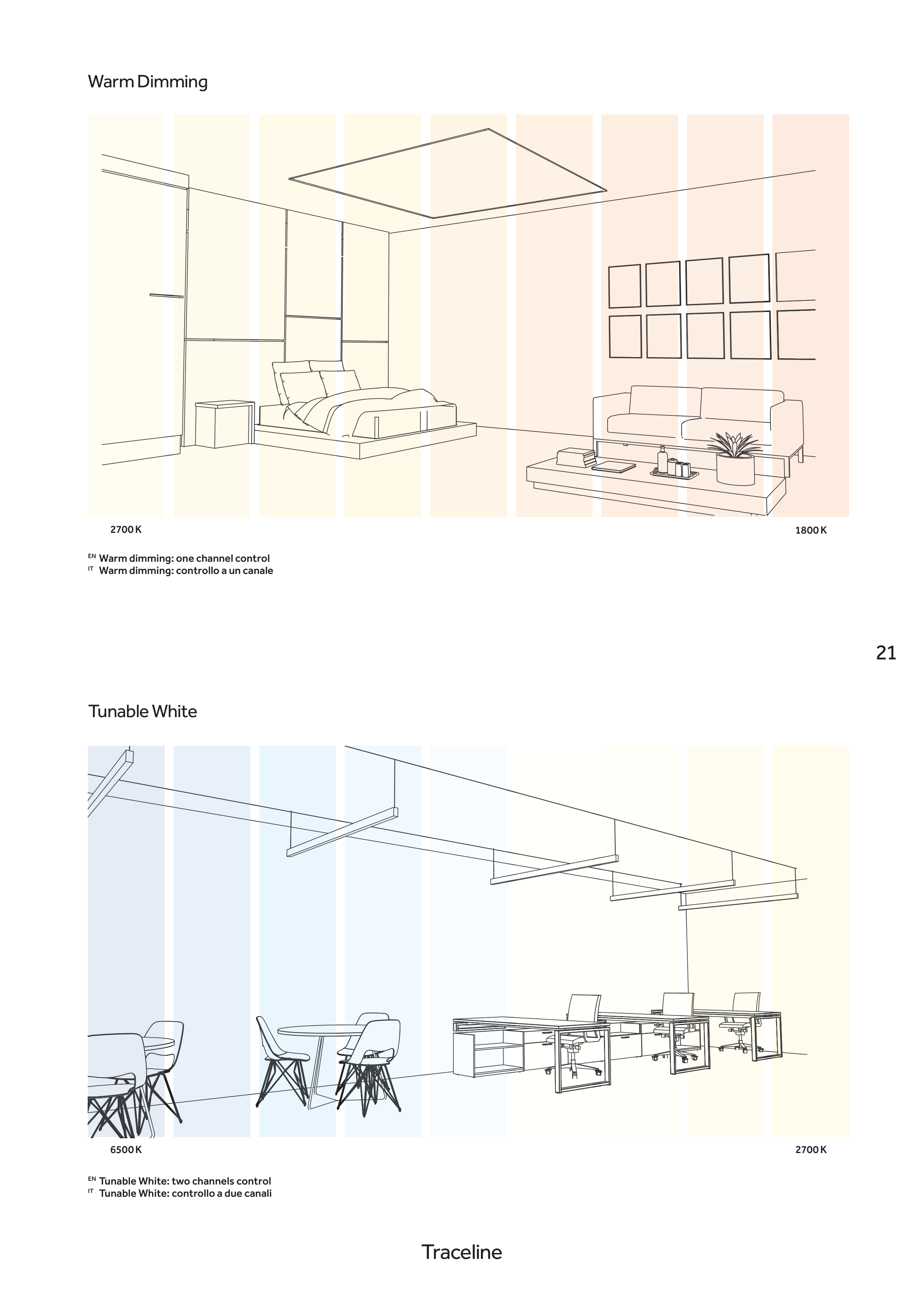 Warm Dimming

2700 K

1800 K

EN Warm dimming: one channel control
IT Warm dimming: controllo a un canale

21

Tunable White

6500 K

2700 K

EN Tunable White: two channels control
IT Tunable White: controllo a due canali

Traceline