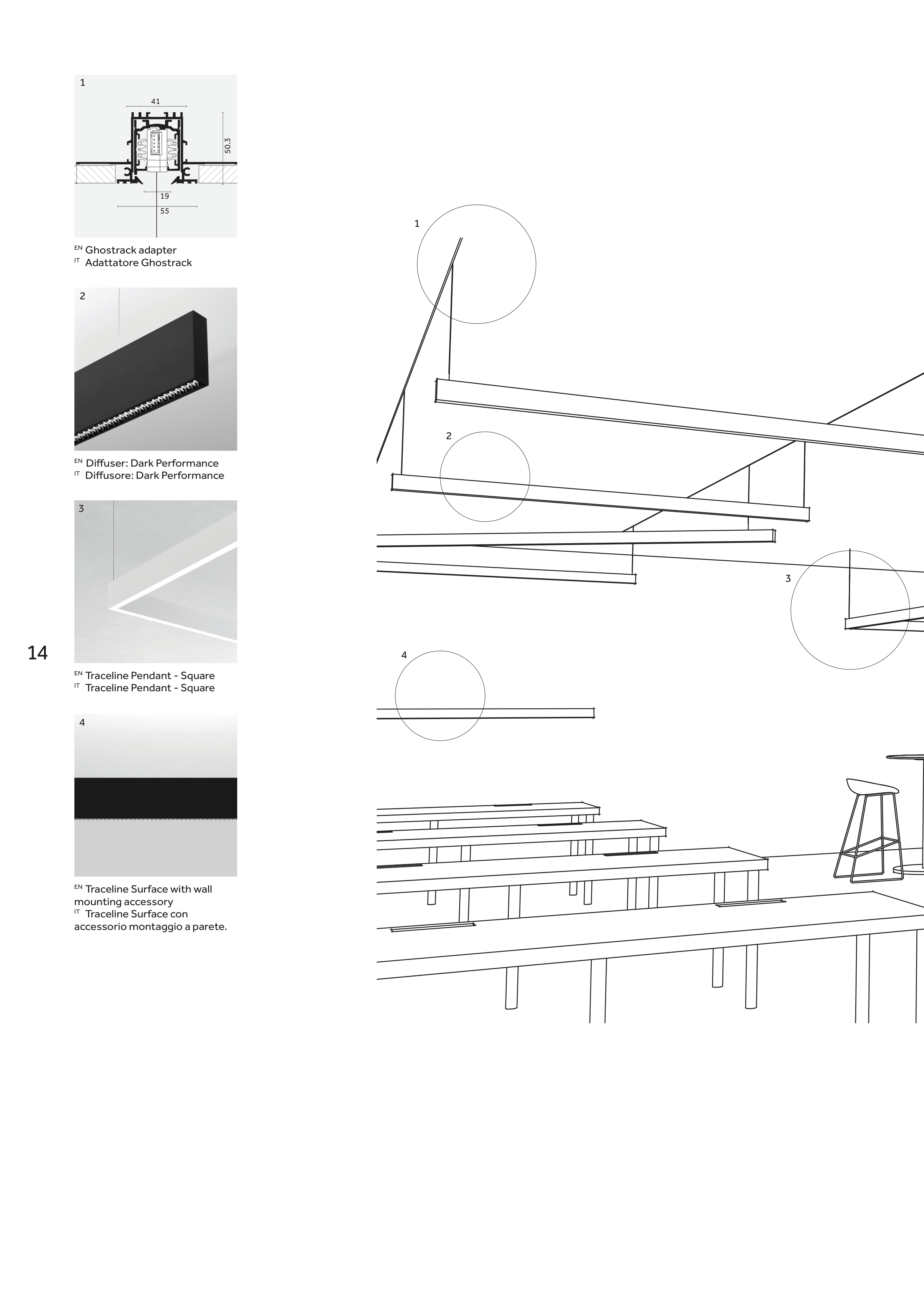 1

41

50.3

19

55

EN Ghostrack adapter
IT Adattatore Ghostrack

2

EN Diffuser: Dark Performance
IT Diffusore: Dark Performance

3

14

EN Traceline Pendant - Square
IT Traceline Pendant - Square

4

EN Traceline Surface with wall mounting accessory
IT Traceline Surface con accessorio montaggio a parete.

1

2

3

4