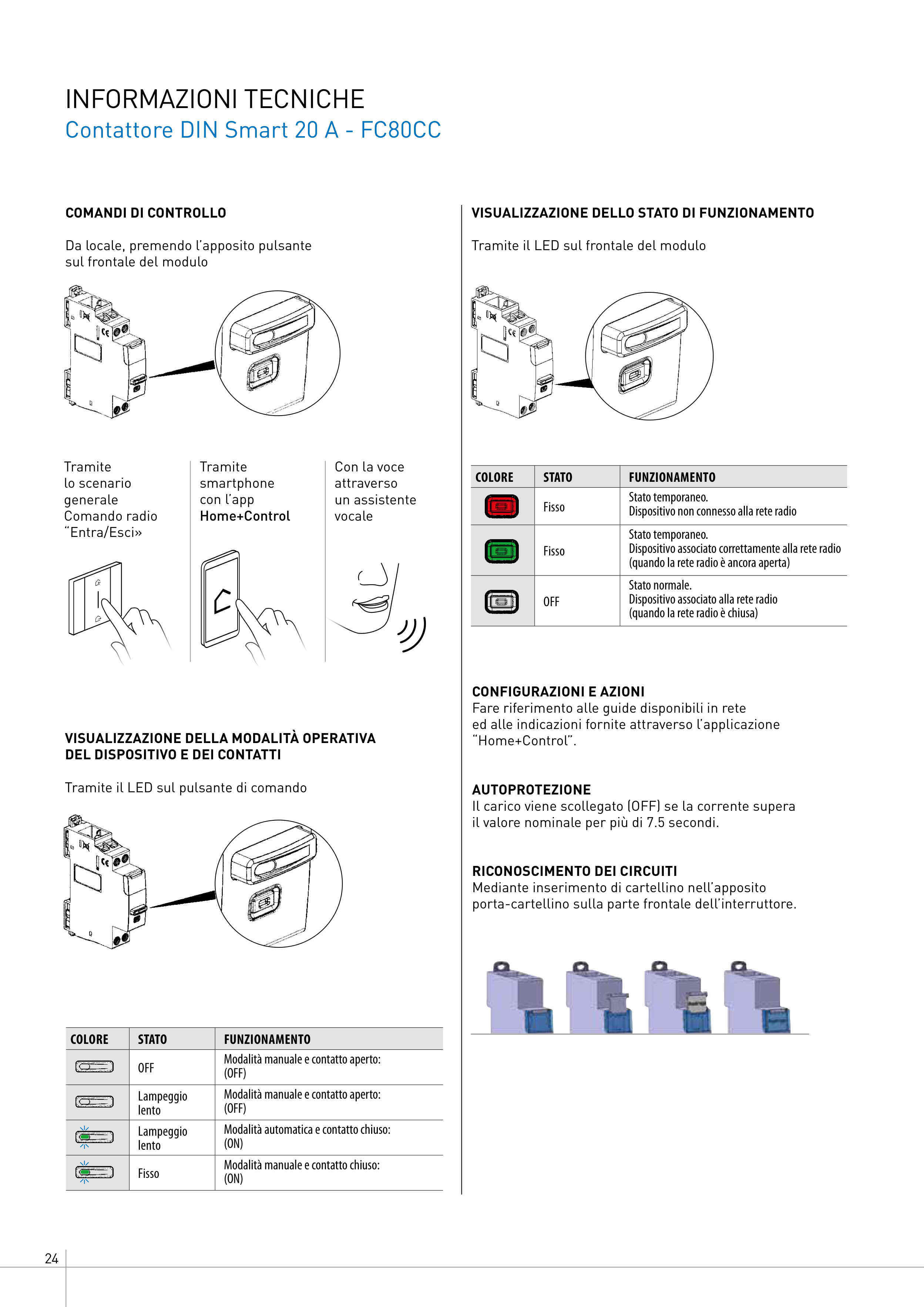 INFORMAZIONI TECNICHE
Contattore DIN Smart 20 A - FC80CC

COMANDI DI CONTROLLO

Da locale, premendo l'apposito pulsante sul frontale del modulo

Tramite lo scenario generale Comando radio "Entra/Esci»

Tramite smartphone con l'app Home+Control

Con la voce attraverso un assistente vocale

VISUALIZZAZIONE DELLA MODALITÀ OPERATIVA DEL DISPOSITIVO E DEI CONTATTI

Tramite il LED sul pulsante di comando

| COLORE | STATO | FUNZIONAMENTO |
|---|---|---|
| | OFF | Modalità manuale e contatto aperto: (OFF) |
| | Lampeggio lento | Modalità manuale e contatto aperto: (OFF) |
| | Lampeggio lento | Modalità automatica e contatto chiuso: (ON) |
| | Fisso | Modalità manuale e contatto chiuso: (ON) |

VISUALIZZAZIONE DELLO STATO DI FUNZIONAMENTO

Tramite il LED sul frontale del modulo

| COLORE | STATO | FUNZIONAMENTO |
|---|---|---|
| | Fisso | Stato temporaneo. Dispositivo non connesso alla rete radio |
| | Fisso | Stato temporaneo. Dispositivo associato correttamente alla rete radio (quando la rete radio è ancora aperta) |
| | OFF | Stato normale. Dispositivo associato alla rete radio (quando la rete radio è chiusa) |

CONFIGURAZIONI E AZIONI
Fare riferimento alle guide disponibili in rete ed alle indicazioni fornite attraverso l'applicazione "Home+Control".

AUTOPROTEZIONE
Il carico viene scollegato (OFF) se la corrente supera il valore nominale per più di 7.5 secondi.

RICONOSCIMENTO DEI CIRCUITI
Mediante inserimento di cartellino nell'apposito porta-cartellino sulla parte frontale dell'interruttore.

24