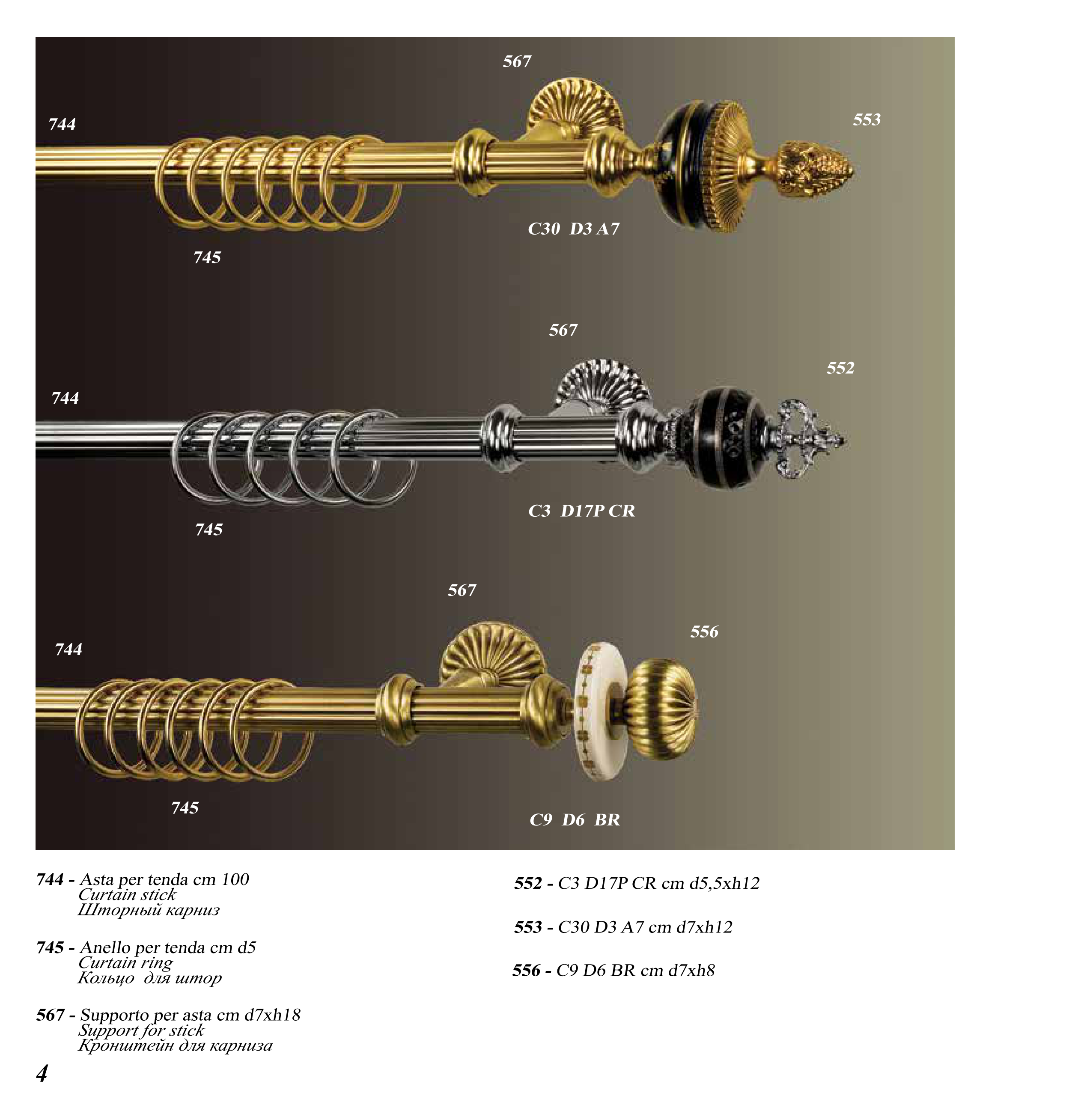 567

744

553

C30 D3 A7

745

567

552

744

C3 D17P CR

745

567

556

744

745

C9 D6 BR

744 - Asta per tenda cm 100
Curtain stick
Шторный карниз

745 - Anello per tenda cm d5
Curtain ring
Кольцо для штор

567 - Supporto per asta cm d7xh18
Support for stick
Кронштейн для карниза

552 - C3 D17P CR cm d5,5xh12

553 - C30 D3 A7 cm d7xh12

556 - C9 D6 BR cm d7xh8

4