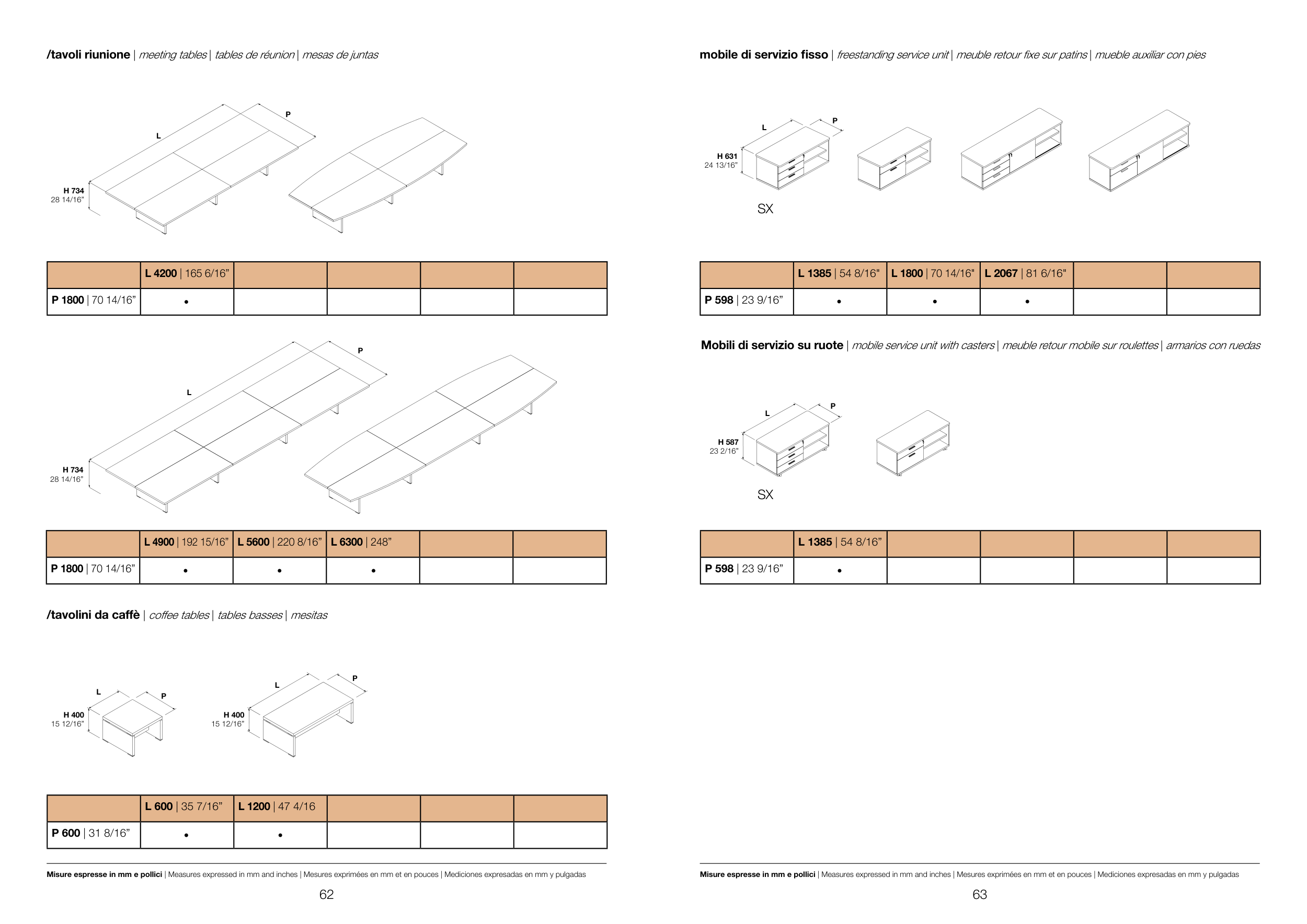 /tavoli riunione | meeting tables | tables de réunion | mesas de juntas

L
P
H 734
28 14/16"

| | L 4200 \| 165 6/16" | | | | |
|---|---|---|---|---|---|
| P 1800 \| 70 14/16" | • | | | | |

L
P
H 734
28 14/16"

| | L 4900 \| 192 15/16" | L 5600 \| 220 8/16" | L 6300 \| 248" | | |
|---|---|---|---|---|---|
| P 1800 \| 70 14/16" | • | • | • | | |

/tavolini da caffè | coffee tables | tables basses | mesitas

L
P
H 400
15 12/16"

L
P
H 400
15 12/16"

| | L 600 \| 35 7/16" | L 1200 \| 47 4/16 | | | |
|---|---|---|---|---|---|
| P 600 \| 31 8/16" | • | • | | | |

Misure espresse in mm e pollici | Measures expressed in mm and inches | Mesures exprimées en mm et en pouces | Mediciones expresadas en mm y pulgadas

62

mobile di servizio fisso | freestanding service unit | meuble retour fixe sur patins | mueble auxiliar con pies

L
P
H 631
24 13/16"
SX

| | L 1385 \| 54 8/16" | L 1800 \| 70 14/16" | L 2067 \| 81 6/16" | | |
|---|---|---|---|---|---|
| P 598 \| 23 9/16" | • | • | • | | |

Mobili di servizio su ruote | mobile service unit with casters | meuble retour mobile sur roulettes | armarios con ruedas

L
P
H 587
23 2/16"
SX

| | L 1385 \| 54 8/16" | | | | |
|---|---|---|---|---|---|
| P 598 \| 23 9/16" | • | | | | |

Misure espresse in mm e pollici | Measures expressed in mm and inches | Mesures exprimées en mm et en pouces | Mediciones expresadas en mm y pulgadas

63