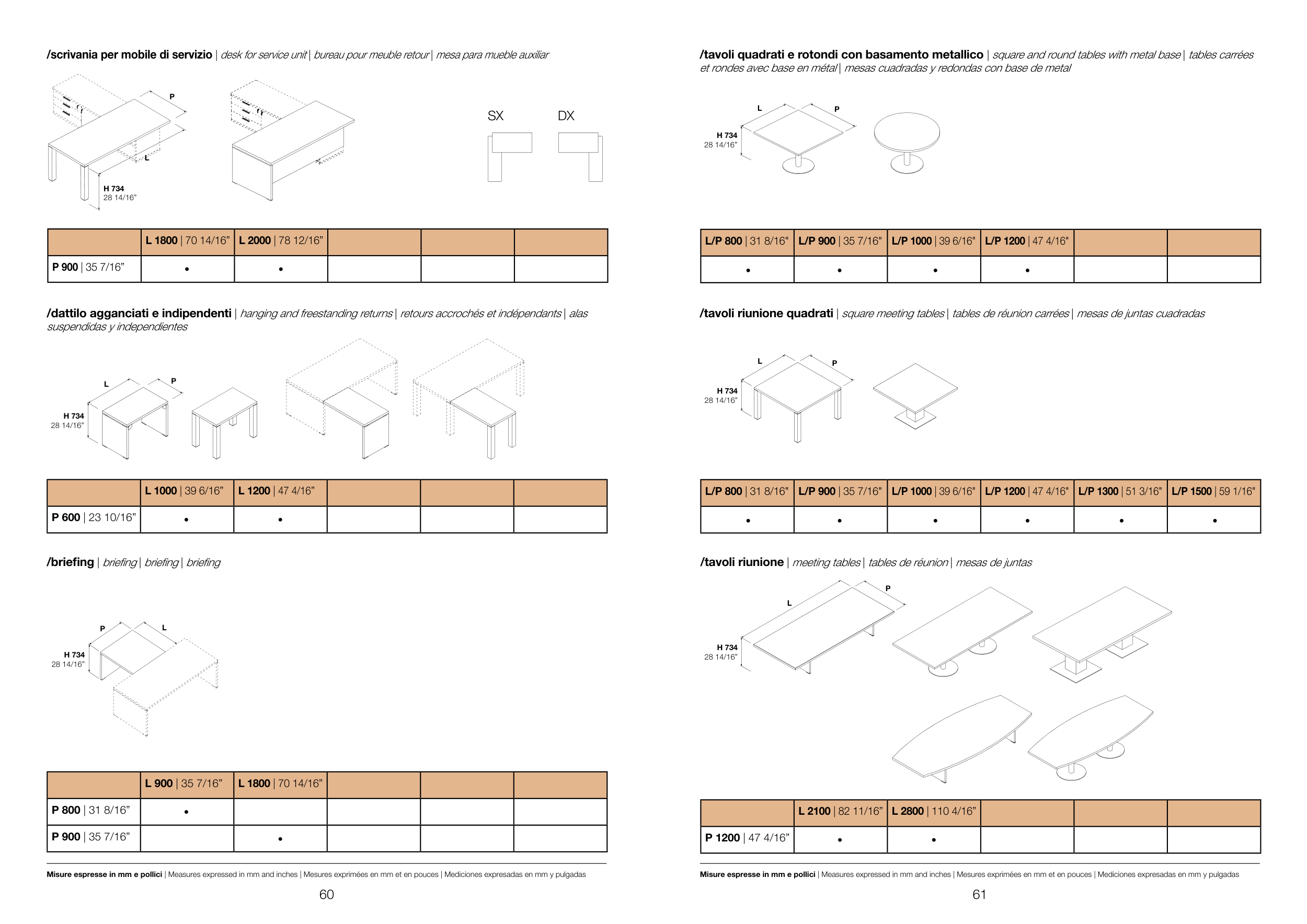 /scrivania per mobile di servizio | desk for service unit | bureau pour meuble retour | mesa para mueble auxiliar

P
L
H 734
28 14/16"

SX DX

| | L 1800 \| 70 14/16" | L 2000 \| 78 12/16" | | | |
|---|---|---|---|---|---|
| P 900 \| 35 7/16" | • | • | | | |

/dattilo agganciati e indipendenti | hanging and freestanding returns | retours accrochés et indépendants | alas suspendidas y independientes

L
P
H 734
28 14/16"

| | L 1000 \| 39 6/16" | L 1200 \| 47 4/16" | | | |
|---|---|---|---|---|---|
| P 600 \| 23 10/16" | • | • | | | |

/briefing | briefing | briefing | briefing

P
L
H 734
28 14/16"

| | L 900 \| 35 7/16" | L 1800 \| 70 14/16" | | | |
|---|---|---|---|---|---|
| P 800 \| 31 8/16" | • | | | | |
| P 900 \| 35 7/16" | | • | | | |

Misure espresse in mm e pollici | Measures expressed in mm and inches | Mesures exprimées en mm et en pouces | Mediciones expresadas en mm y pulgadas

60

/tavoli quadrati e rotondi con basamento metallico | square and round tables with metal base | tables carrées et rondes avec base en métal | mesas cuadradas y redondas con base de metal

L
P
H 734
28 14/16"

| L/P 800 \| 31 8/16" | L/P 900 \| 35 7/16" | L/P 1000 \| 39 6/16" | L/P 1200 \| 47 4/16" | | |
|---|---|---|---|---|---|
| • | • | • | • | | |

/tavoli riunione quadrati | square meeting tables | tables de réunion carrées | mesas de juntas cuadradas

L
P
H 734
28 14/16"

| L/P 800 \| 31 8/16" | L/P 900 \| 35 7/16" | L/P 1000 \| 39 6/16" | L/P 1200 \| 47 4/16" | L/P 1300 \| 51 3/16" | L/P 1500 \| 59 1/16" |
|---|---|---|---|---|---|
| • | • | • | • | • | • |

/tavoli riunione | meeting tables | tables de réunion | mesas de juntas

L
P
H 734
28 14/16"

| | L 2100 \| 82 11/16" | L 2800 \| 110 4/16" | | | |
|---|---|---|---|---|---|
| P 1200 \| 47 4/16" | • | • | | | |

Misure espresse in mm e pollici | Measures expressed in mm and inches | Mesures exprimées en mm et en pouces | Mediciones expresadas en mm y pulgadas

61