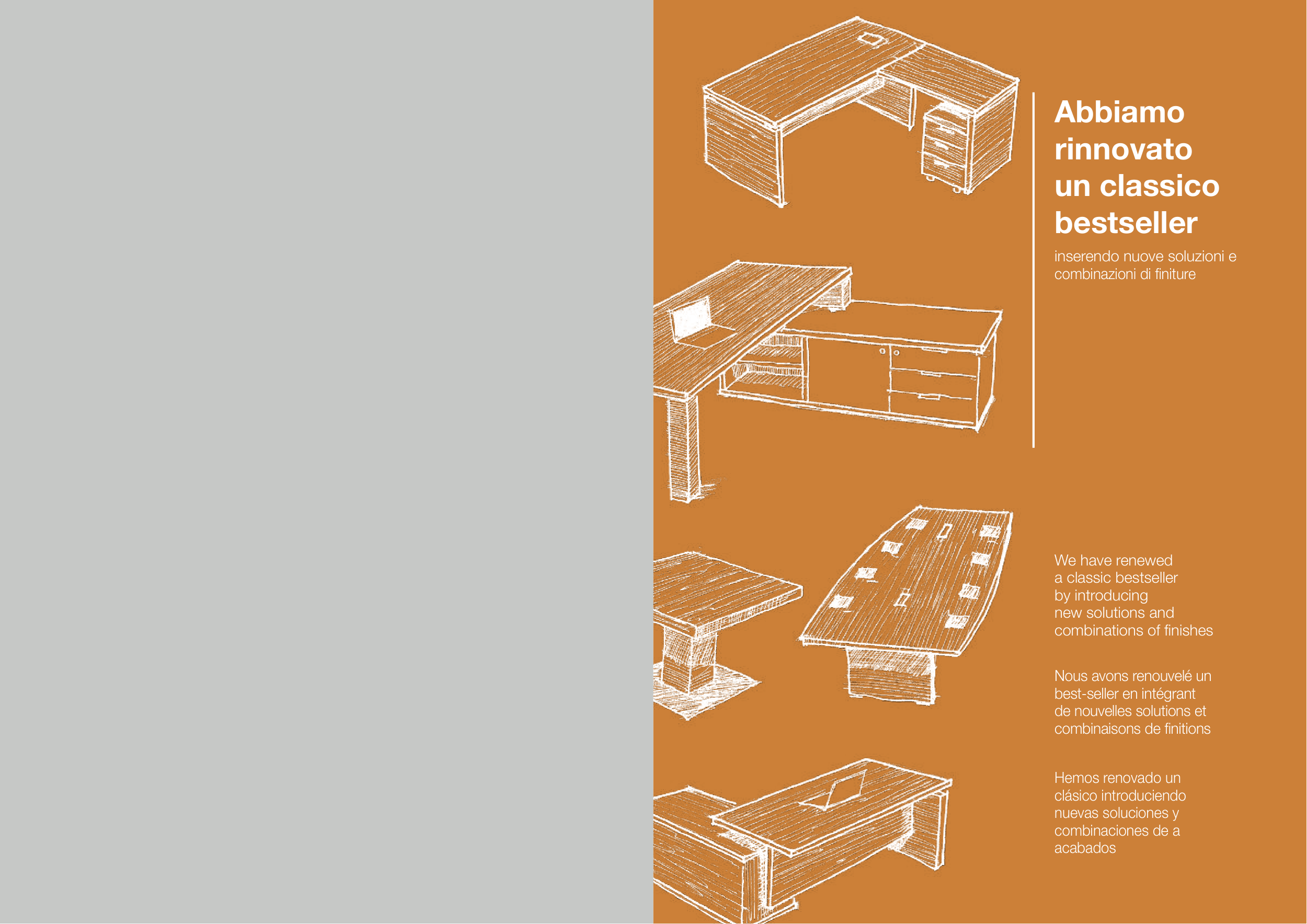 Abbiamo rinnovato un classico bestseller

inserendo nuove soluzioni e combinazioni di finiture

We have renewed a classic bestseller by introducing new solutions and combinations of finishes

Nous avons renouvelé un best-seller en intégrant de nouvelles solutions et combinaisons de finitions

Hemos renovado un clásico introduciendo nuevas soluciones y combinaciones de a acabados