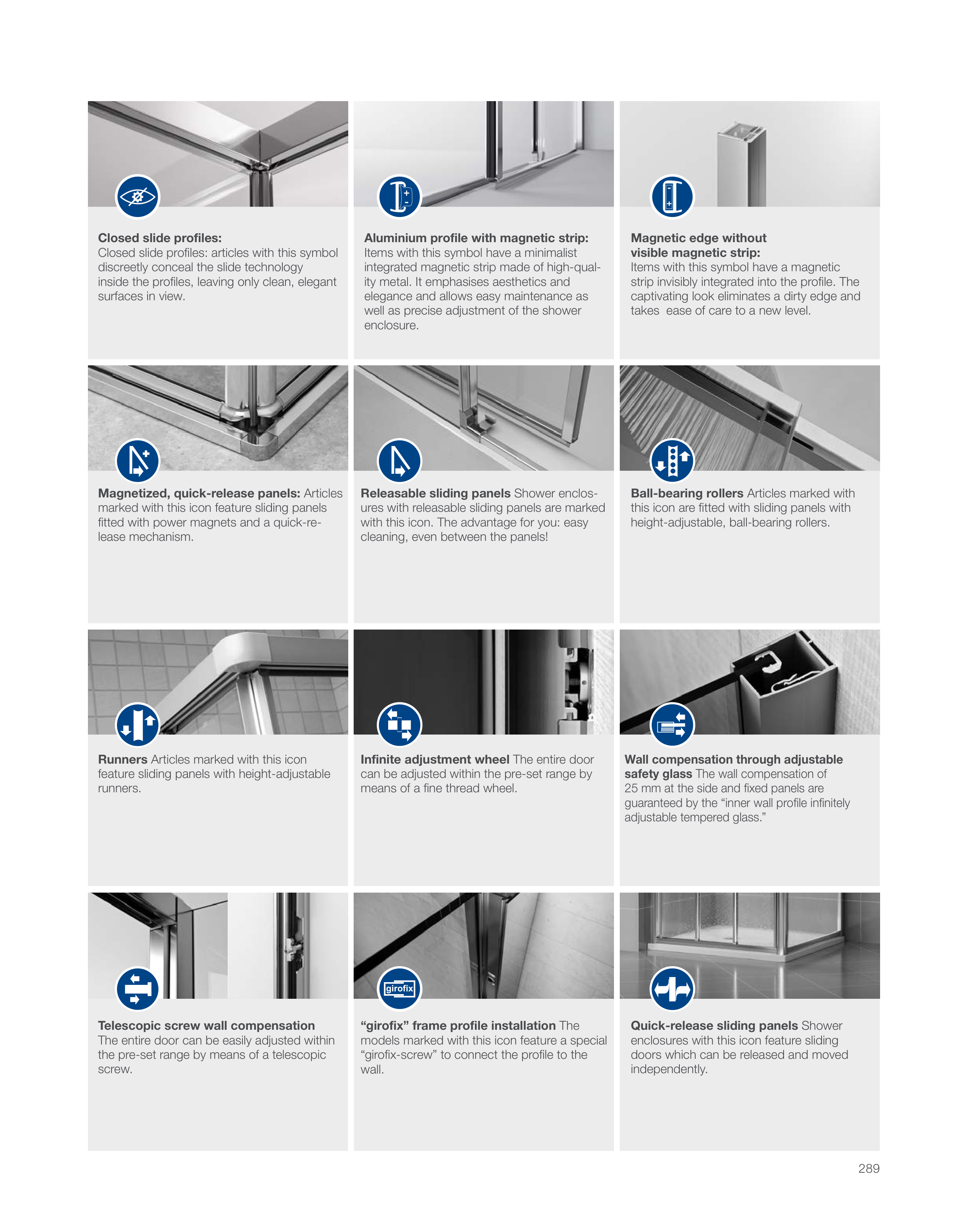 Closed slide profiles:
Closed slide profiles: articles with this symbol discreetly conceal the slide technology inside the profiles, leaving only clean, elegant surfaces in view.

Aluminium profile with magnetic strip:
Items with this symbol have a minimalist integrated magnetic strip made of high-quality metal. It emphasises aesthetics and elegance and allows easy maintenance as well as precise adjustment of the shower enclosure.

Magnetic edge without visible magnetic strip:
Items with this symbol have a magnetic strip invisibly integrated into the profile. The captivating look eliminates a dirty edge and takes  ease of care to a new level.

Magnetized, quick-release panels: Articles marked with this icon feature sliding panels fitted with power magnets and a quick-release mechanism.

Releasable sliding panels Shower enclosures with releasable sliding panels are marked with this icon. The advantage for you: easy cleaning, even between the panels!

Ball-bearing rollers Articles marked with this icon are fitted with sliding panels with height-adjustable, ball-bearing rollers.

Runners Articles marked with this icon feature sliding panels with height-adjustable runners.

Infinite adjustment wheel The entire door can be adjusted within the pre-set range by means of a fine thread wheel.

Wall compensation through adjustable safety glass The wall compensation of 25 mm at the side and fixed panels are guaranteed by the “inner wall profile infinitely adjustable tempered glass.”

Telescopic screw wall compensation The entire door can be easily adjusted within the pre-set range by means of a telescopic screw.

girofix

“girofix” frame profile installation The models marked with this icon feature a special “girofix-screw” to connect the profile to the wall.

Quick-release sliding panels Shower enclosures with this icon feature sliding doors which can be released and moved independently.

289