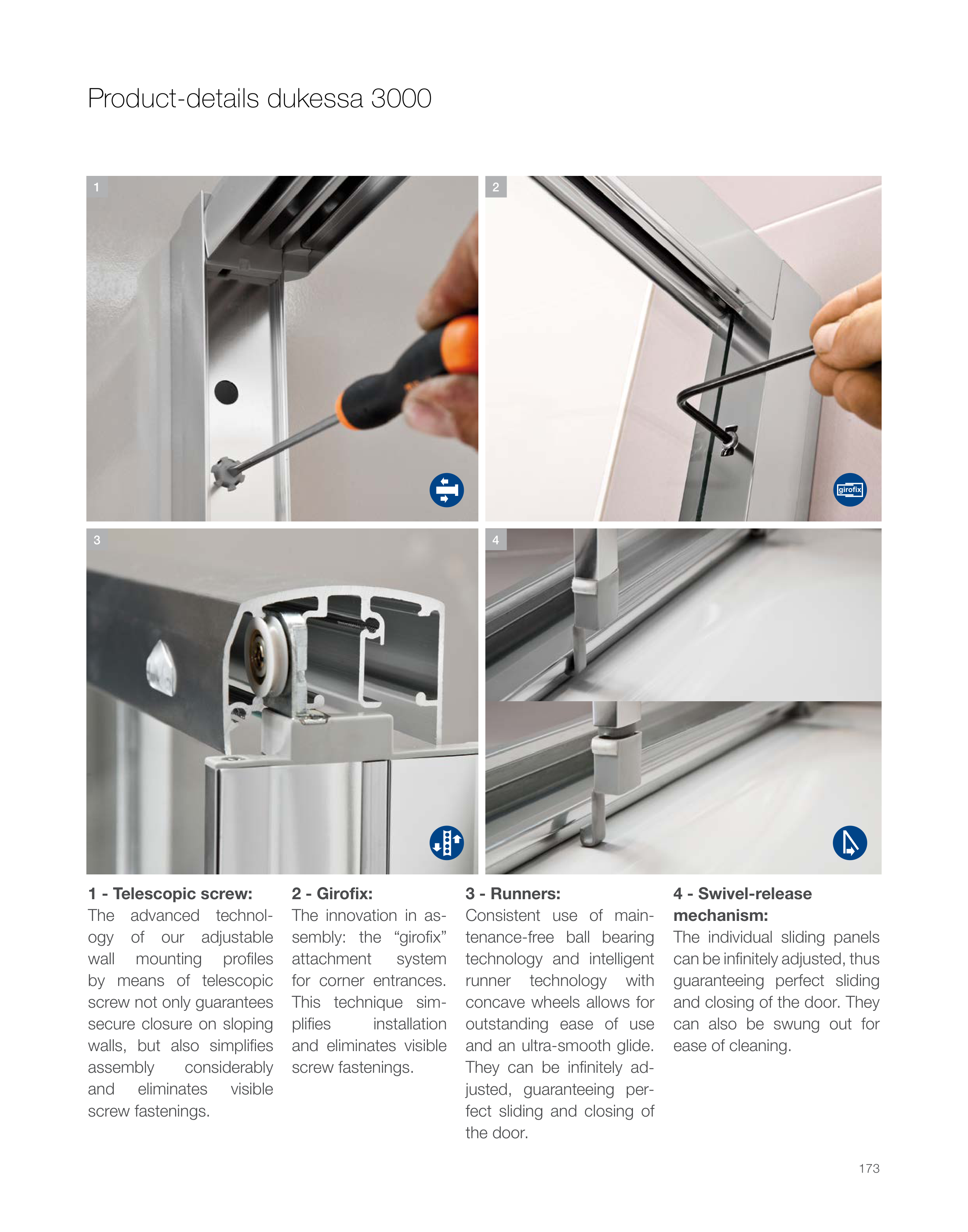 Product-details dukessa 3000

1

2

girofix

3

4

1 - Telescopic screw:
The advanced technology of our adjustable wall mounting profiles by means of telescopic screw not only guarantees secure closure on sloping walls, but also simplifies assembly considerably and eliminates visible screw fastenings.

2 - Girofix:
The innovation in assembly: the “girofix” attachment system for corner entrances. This technique simplifies installation and eliminates visible screw fastenings.

3 - Runners:
Consistent use of maintenance-free ball bearing technology and intelligent runner technology with concave wheels allows for outstanding ease of use and an ultra-smooth glide. They can be infinitely adjusted, guaranteeing perfect sliding and closing of the door.

4 - Swivel-release mechanism:
The individual sliding panels can be infinitely adjusted, thus guaranteeing perfect sliding and closing of the door. They can also be swung out for ease of cleaning.

173