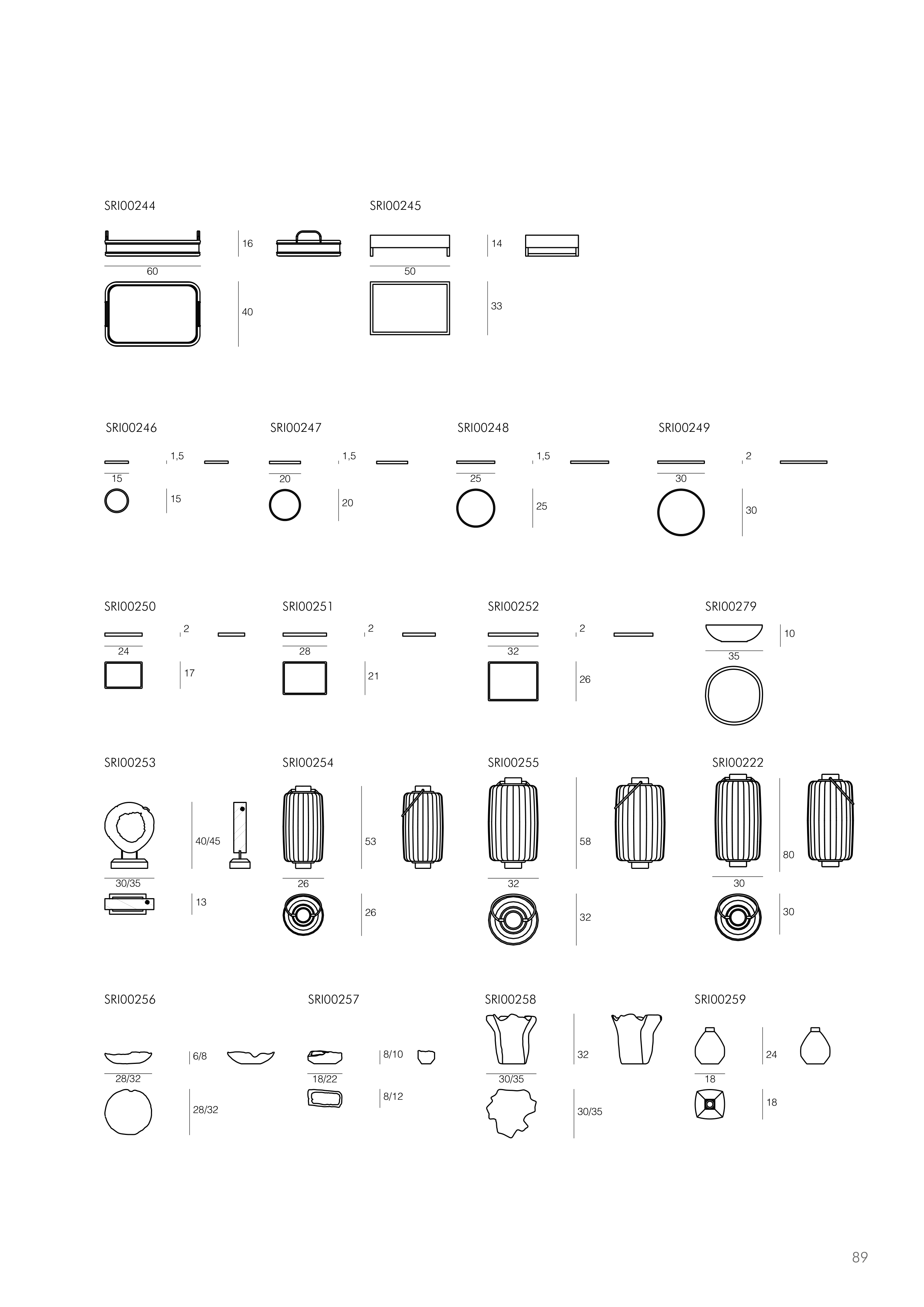 SRI00244

16

60

40

SRI00245

14

50

33

SRI00246

1,5

15

15

SRI00247

1,5

20

20

SRI00248

1,5

25

25

SRI00249

2

30

30

SRI00250

2

24

17

SRI00251

2

28

21

SRI00252

2

32

26

SRI00279

10

35

SRI00253

40/45

30/35

13

SRI00254

53

26

26

SRI00255

58

32

32

SRI00222

80

30

30

SRI00256

6/8

28/32

28/32

SRI00257

8/10

18/22

8/12

SRI00258

32

30/35

30/35

SRI00259

24

18

18

89