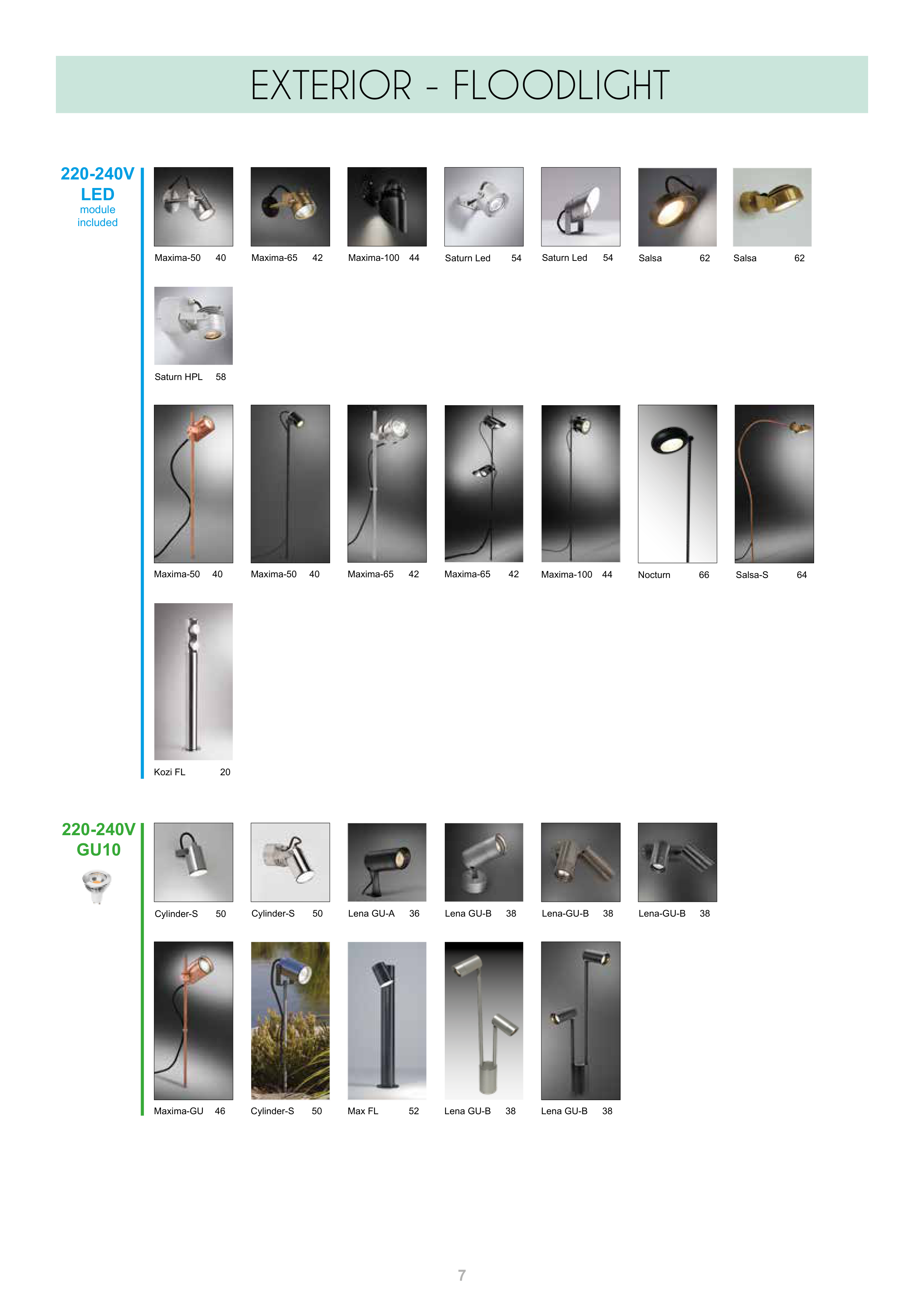 EXTERIOR - FLOODLIGHT

220-240V
LED
module
included

Maxima-50 40
Maxima-65 42
Maxima-100 44
Saturn Led 54
Saturn Led 54
Salsa 62
Salsa 62

Saturn HPL 58

Maxima-50 40
Maxima-50 40
Maxima-65 42
Maxima-65 42
Maxima-100 44
Nocturn 66
Salsa-S 64

Kozi FL 20

220-240V
GU10

Cylinder-S 50
Cylinder-S 50
Lena GU-A 36
Lena GU-B 38
Lena-GU-B 38
Lena-GU-B 38

Maxima-GU 46
Cylinder-S 50
Max FL 52
Lena GU-B 38
Lena GU-B 38

7