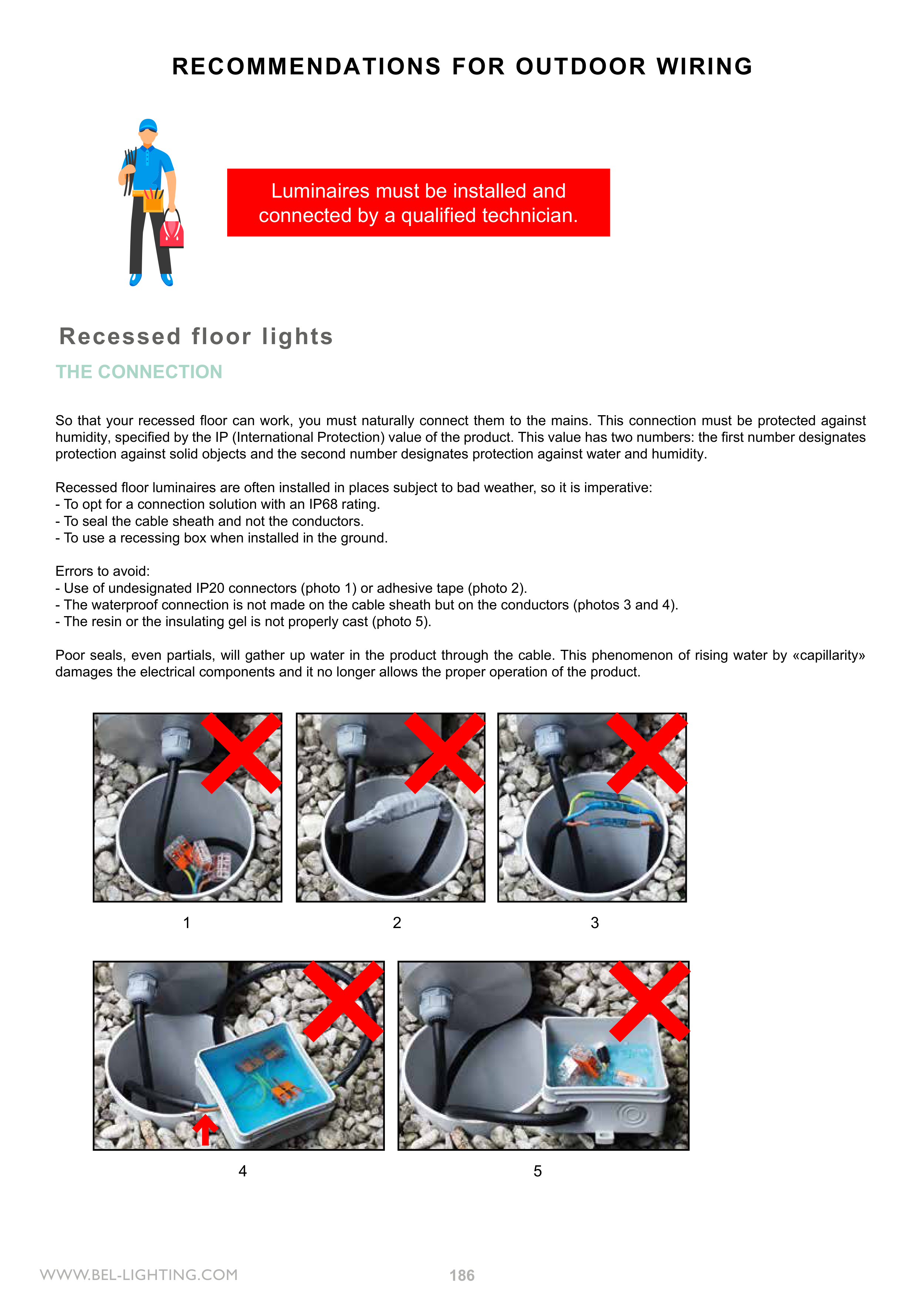 RECOMMENDATIONS FOR OUTDOOR WIRING

Luminaires must be installed and connected by a qualified technician.

Recessed floor lights

THE CONNECTION

So that your recessed floor can work, you must naturally connect them to the mains. This connection must be protected against humidity, specified by the IP (International Protection) value of the product. This value has two numbers: the first number designates protection against solid objects and the second number designates protection against water and humidity.

Recessed floor luminaires are often installed in places subject to bad weather, so it is imperative:
- To opt for a connection solution with an IP68 rating.
- To seal the cable sheath and not the conductors.
- To use a recessing box when installed in the ground.

Errors to avoid:
- Use of undesignated IP20 connectors (photo 1) or adhesive tape (photo 2).
- The waterproof connection is not made on the cable sheath but on the conductors (photos 3 and 4).
- The resin or the insulating gel is not properly cast (photo 5).

Poor seals, even partials, will gather up water in the product through the cable. This phenomenon of rising water by «capillarity» damages the electrical components and it no longer allows the proper operation of the product.

1

2

3

4

5

WWW.BEL-LIGHTING.COM

186