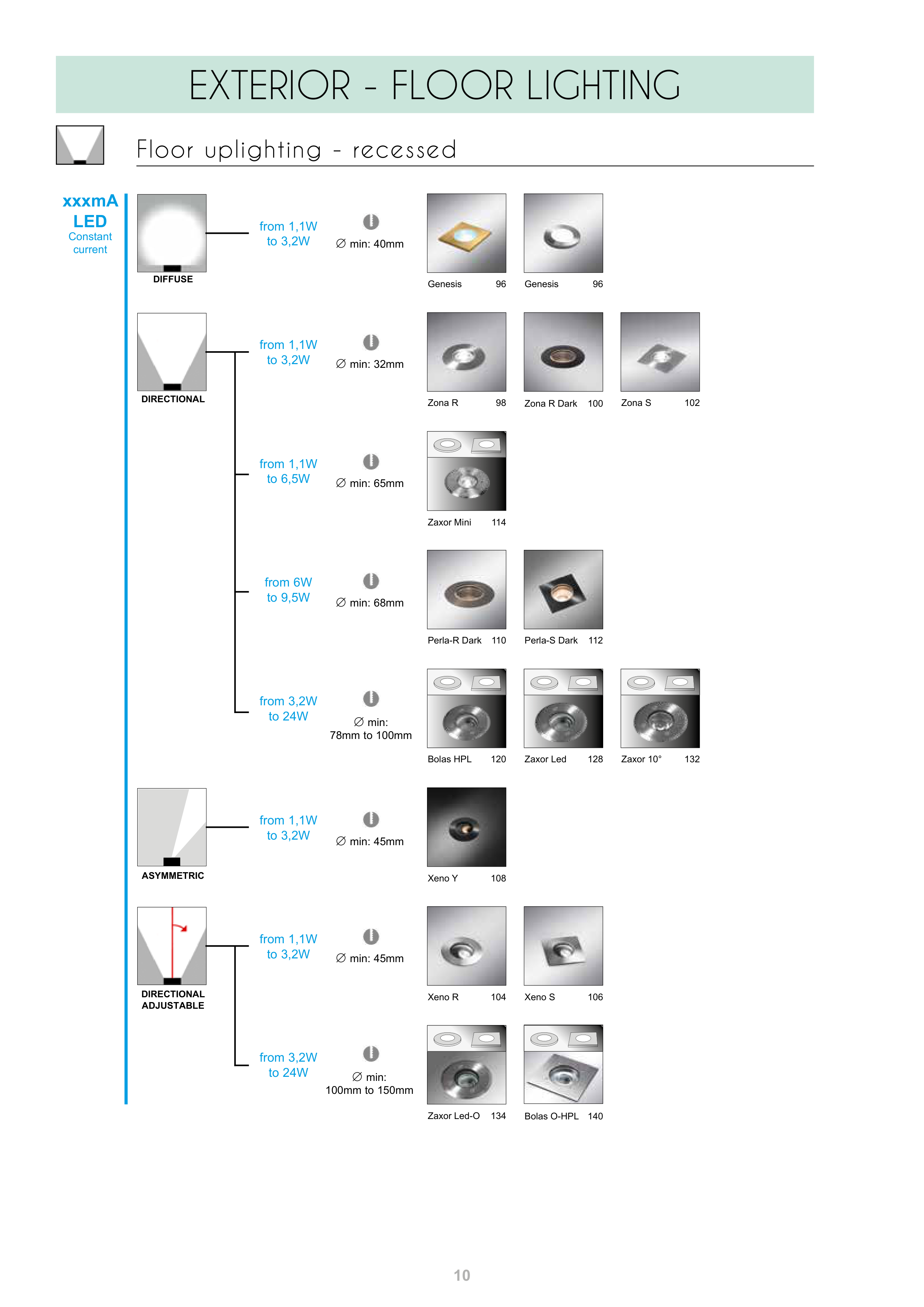 EXTERIOR - FLOOR LIGHTING

Floor uplighting - recessed

xxxmA
LED
Constant current

DIFFUSE

from 1,1W to 3,2W

∅ min: 40mm

Genesis 96

Genesis 96

DIRECTIONAL

from 1,1W to 3,2W

∅ min: 32mm

Zona R 98

Zona R Dark 100

Zona S 102

from 1,1W to 6,5W

∅ min: 65mm

Zaxor Mini 114

from 6W to 9,5W

∅ min: 68mm

Perla-R Dark 110

Perla-S Dark 112

from 3,2W to 24W

∅ min: 78mm to 100mm

Bolas HPL 120

Zaxor Led 128

Zaxor 10° 132

ASYMMETRIC

from 1,1W to 3,2W

∅ min: 45mm

Xeno Y 108

DIRECTIONAL ADJUSTABLE

from 1,1W to 3,2W

∅ min: 45mm

Xeno R 104

Xeno S 106

from 3,2W to 24W

∅ min: 100mm to 150mm

Zaxor Led-O 134

Bolas O-HPL 140

10