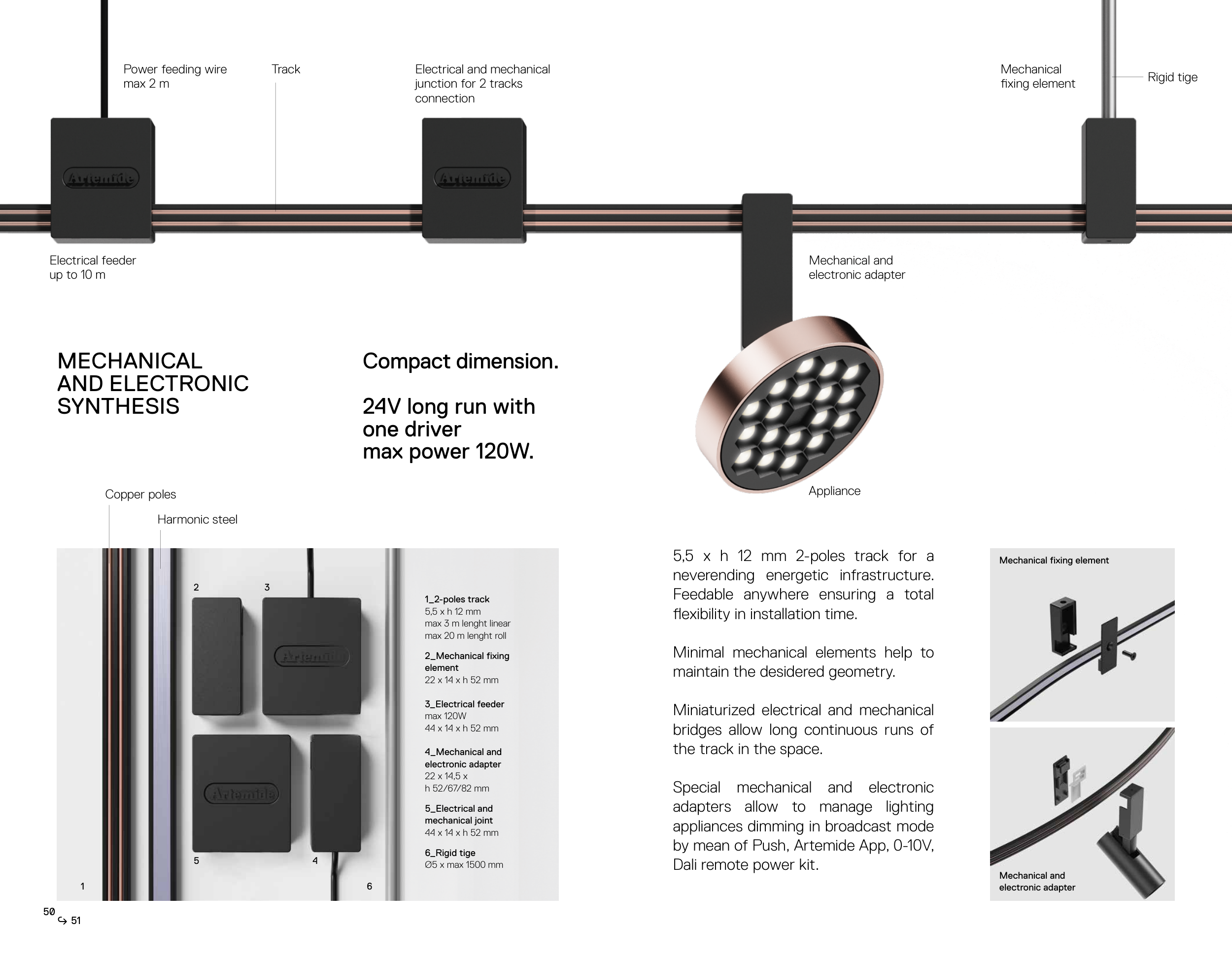 Power feeding wire max 2 m

Track

Electrical and mechanical junction for 2 tracks connection

Mechanical fixing element

Rigid tige

Artemide

Artemide

Electrical feeder up to 10 m

Mechanical and electronic adapter

MECHANICAL AND ELECTRONIC SYNTHESIS

Compact dimension.

24V long run with one driver max power 120W.

Appliance

Copper poles

Harmonic steel

2

3

Artemide

Artemide

5

4

1

6

1_2-poles track
5,5 x h 12 mm
max 3 m lenght linear
max 20 m lenght roll

2_Mechanical fixing element
22 x 14 x h 52 mm

3_Electrical feeder
max 120W
44 x 14 x h 52 mm

4_Mechanical and electronic adapter
22 x 14,5 x h 52/67/82 mm

5_Electrical and mechanical joint
44 x 14 x h 52 mm

6_Rigid tige
Ø5 x max 1500 mm

5,5 x h 12 mm 2-poles track for a neverending energetic infrastructure. Feedable anywhere ensuring a total flexibility in installation time.

Minimal mechanical elements help to maintain the desidered geometry.

Miniaturized electrical and mechanical bridges allow long continuous runs of the track in the space.

Special mechanical and electronic adapters allow to manage lighting appliances dimming in broadcast mode by mean of Push, Artemide App, 0-10V, Dali remote power kit.

Mechanical fixing element

Mechanical and electronic adapter

50
↪ 51