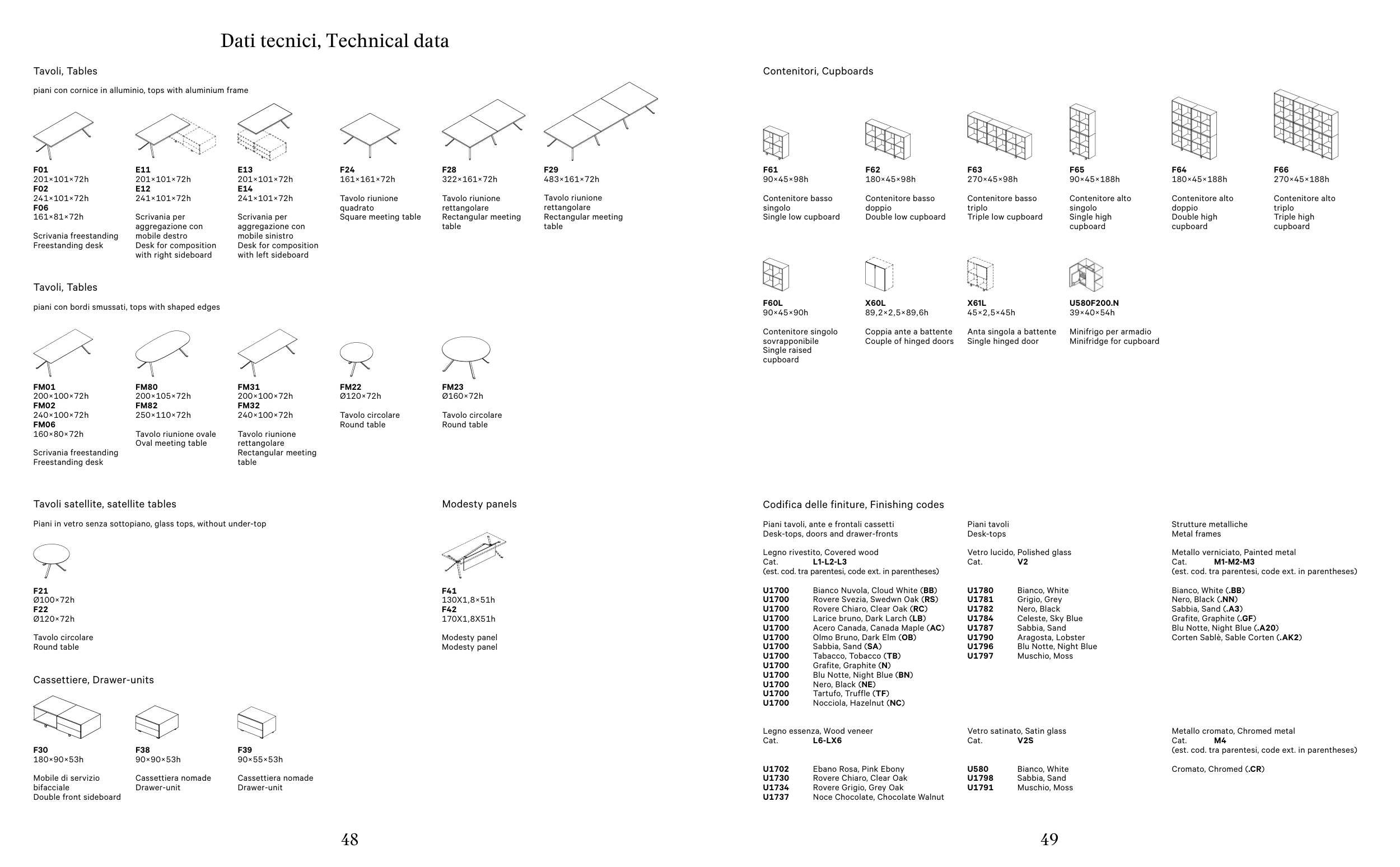 Dati tecnici, Technical data

Tavoli, Tables

piani con cornice in alluminio, tops with aluminium frame

F01
201×101×72h
F02
241×101×72h
F06
161×81×72h

Scrivania freestanding
Freestanding desk

E11
201×101×72h
E12
241×101×72h

Scrivania per aggregazione con mobile destro
Desk for composition with right sideboard

E13
201×101×72h
E14
241×101×72h

Scrivania per aggregazione con mobile sinistro
Desk for composition with left sideboard

F24
161×161×72h

Tavolo riunione quadrato
Square meeting table

F28
322×161×72h

Tavolo riunione rettangolare
Rectangular meeting table

F29
483×161×72h

Tavolo riunione rettangolare
Rectangular meeting table

Tavoli, Tables

piani con bordi smussati, tops with shaped edges

FM01
200×100×72h
FM02
240×100×72h
FM06
160×80×72h

Scrivania freestanding
Freestanding desk

FM80
200×105×72h
FM82
250×110×72h

Tavolo riunione ovale
Oval meeting table

FM31
200×100×72h
FM32
240×100×72h

Tavolo riunione rettangolare
Rectangular meeting table

FM22
Ø120×72h

Tavolo circolare
Round table

FM23
Ø160×72h

Tavolo circolare
Round table

Tavoli satellite, satellite tables

Piani in vetro senza sottopiano, glass tops, without under-top

F21
Ø100×72h
F22
Ø120×72h

Tavolo circolare
Round table

Modesty panels

F41
130X1,8×51h
F42
170X1,8X51h

Modesty panel
Modesty panel

Cassettiere, Drawer-units

F30
180×90×53h

Mobile di servizio bifacciale
Double front sideboard

F38
90×90×53h

Cassettiera nomade
Drawer-unit

F39
90×55×53h

Cassettiera nomade
Drawer-unit

48

Contenitori, Cupboards

F61
90×45×98h

Contenitore basso singolo
Single low cupboard

F62
180×45×98h

Contenitore basso doppio
Double low cupboard

F63
270×45×98h

Contenitore basso triplo
Triple low cupboard

F65
90×45×188h

Contenitore alto singolo
Single high cupboard

F64
180×45×188h

Contenitore alto doppio
Double high cupboard

F66
270×45×188h

Contenitore alto triplo
Triple high cupboard

F60L
90×45×90h

Contenitore singolo sovrapponibile
Single raised cupboard

X60L
89,2×2,5×89,6h

Coppia ante a battente
Couple of hinged doors

X61L
45×2,5×45h

Anta singola a battente
Single hinged door

U580F200.N
39×40×54h

Minifrigo per armadio
Minifridge for cupboard

Codifica delle finiture, Finishing codes

Piani tavoli, ante e frontali cassetti
Desk-tops, doors and drawer-fronts

Legno rivestito, Covered wood
Cat. L1-L2-L3
(est. cod. tra parentesi, code ext. in parentheses)

U1700 Bianco Nuvola, Cloud White (BB)
U1700 Rovere Svezia, Swedwn Oak (RS)
U1700 Rovere Chiaro, Clear Oak (RC)
U1700 Larice bruno, Dark Larch (LB)
U1700 Acero Canada, Canada Maple (AC)
U1700 Olmo Bruno, Dark Elm (OB)
U1700 Sabbia, Sand (SA)
U1700 Tabacco, Tobacco (TB)
U1700 Grafite, Graphite (N)
U1700 Blu Notte, Night Blue (BN)
U1700 Nero, Black (NE)
U1700 Tartufo, Truffle (TF)
U1700 Nocciola, Hazelnut (NC)

Legno essenza, Wood veneer
Cat. L6-LX6

U1702 Ebano Rosa, Pink Ebony
U1730 Rovere Chiaro, Clear Oak
U1734 Rovere Grigio, Grey Oak
U1737 Noce Chocolate, Chocolate Walnut

Piani tavoli
Desk-tops

Vetro lucido, Polished glass
Cat. V2

U1780 Bianco, White
U1781 Grigio, Grey
U1782 Nero, Black
U1784 Celeste, Sky Blue
U1787 Sabbia, Sand
U1790 Aragosta, Lobster
U1796 Blu Notte, Night Blue
U1797 Muschio, Moss

Vetro satinato, Satin glass
Cat. V2S

U580 Bianco, White
U1798 Sabbia, Sand
U1791 Muschio, Moss

Strutture metalliche
Metal frames

Metallo verniciato, Painted metal
Cat. M1-M2-M3
(est. cod. tra parentesi, code ext. in parentheses)

Bianco, White (.BB)
Nero, Black (.NN)
Sabbia, Sand (.A3)
Grafite, Graphite (.GF)
Blu Notte, Night Blue (.A20)
Corten Sablè, Sable Corten (.AK2)

Metallo cromato, Chromed metal
Cat. M4
(est. cod. tra parentesi, code ext. in parentheses)

Cromato, Chromed (.CR)

49