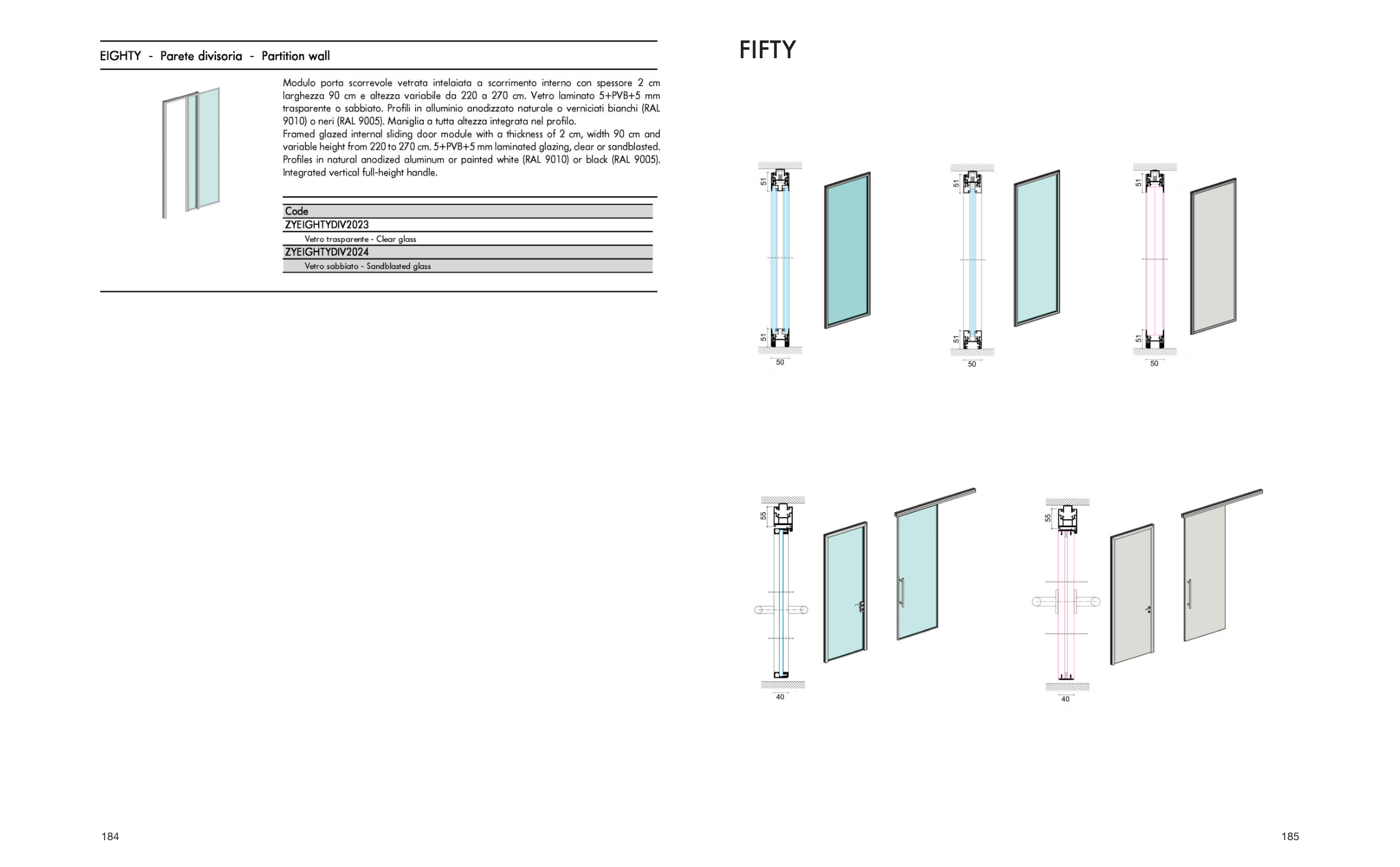 EIGHTY - Parete divisoria - Partition wall

Modulo porta scorrevole vetrata intelaiata a scorrimento interno con spessore 2 cm larghezza 90 cm e altezza variabile da 220 a 270 cm. Vetro laminato 5+PVB+5 mm trasparente o sabbiato. Profili in alluminio anodizzato naturale o verniciati bianchi (RAL 9010) o neri (RAL 9005). Maniglia a tutta altezza integrata nel profilo.
Framed glazed internal sliding door module with a thickness of 2 cm, width 90 cm and variable height from 220 to 270 cm. 5+PVB+5 mm laminated glazing, clear or sandblasted. Profiles in natural anodized aluminum or painted white (RAL 9010) or black (RAL 9005). Integrated vertical full-height handle.

| Code |
|---|
| ZYEIGHTYDIV2023 |
| Vetro trasparente - Clear glass |
| ZYEIGHTYDIV2024 |
| Vetro sabbiato - Sandblasted glass |

184

FIFTY

51
51
50
51
51
50
51
51
50
55
40
55
40

185