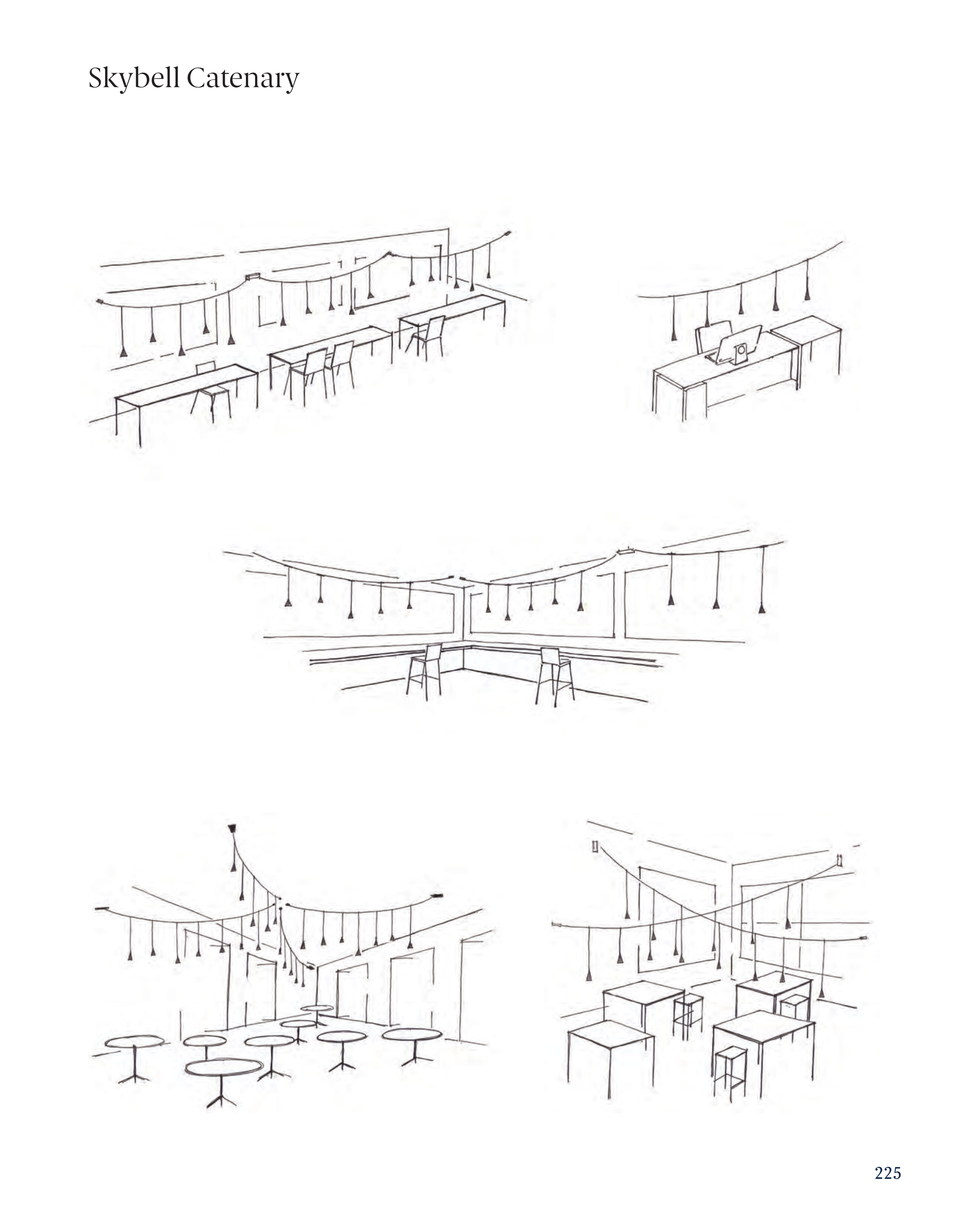 Skybell Catenary

225