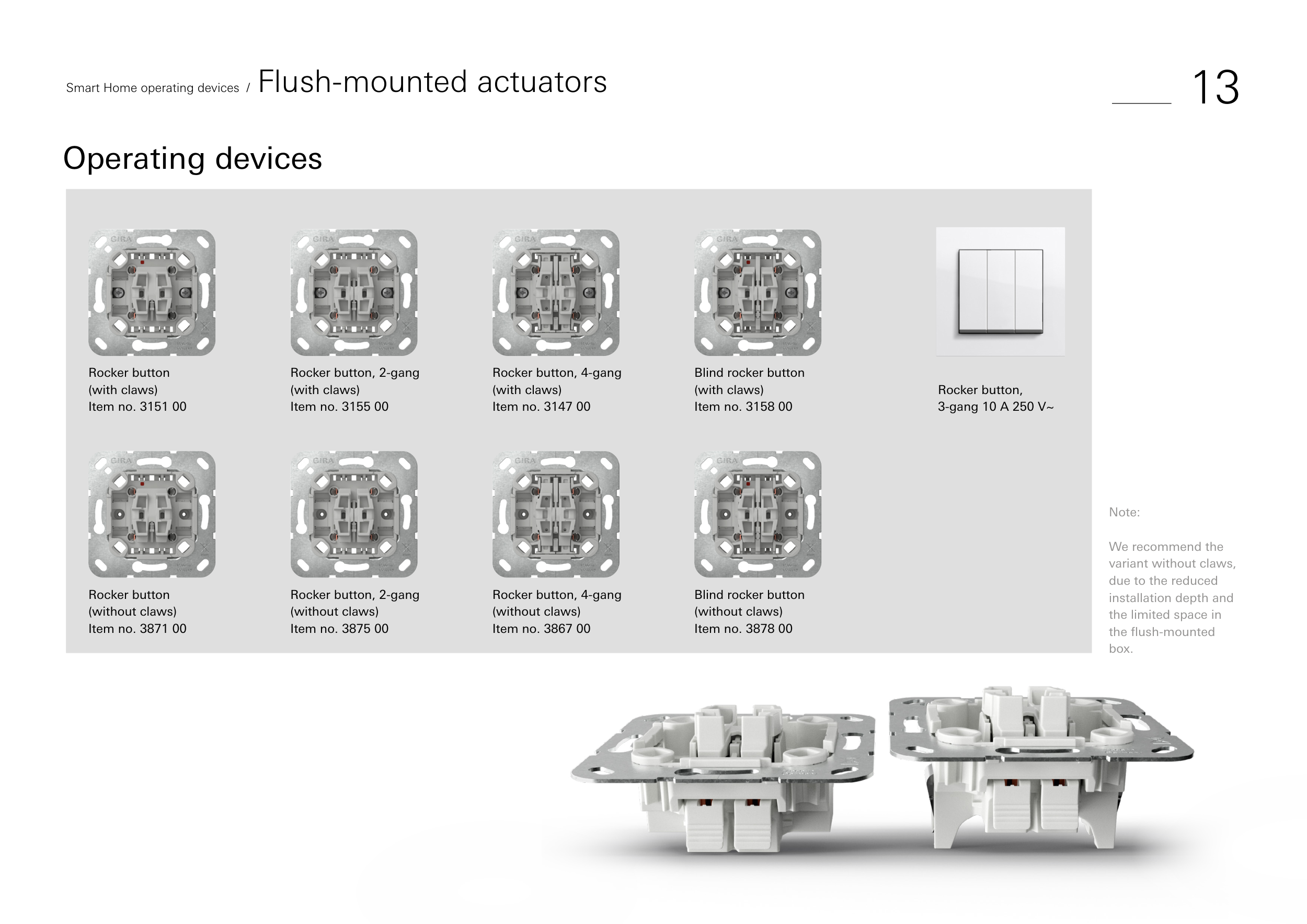 Smart Home operating devices / Flush-mounted actuators

13

Operating devices

GIRA

Rocker button (with claws) Item no. 3151 00

GIRA

Rocker button, 2-gang (with claws) Item no. 3155 00

GIRA

Rocker button, 4-gang (with claws) Item no. 3147 00

GIRA

Blind rocker button (with claws) Item no. 3158 00

Rocker button, 3-gang 10 A 250 V~

GIRA

Rocker button (without claws) Item no. 3871 00

GIRA

Rocker button, 2-gang (without claws) Item no. 3875 00

GIRA

Rocker button, 4-gang (without claws) Item no. 3867 00

GIRA

Blind rocker button (without claws) Item no. 3878 00

Note:

We recommend the variant without claws, due to the reduced installation depth and the limited space in the flush-mounted box.