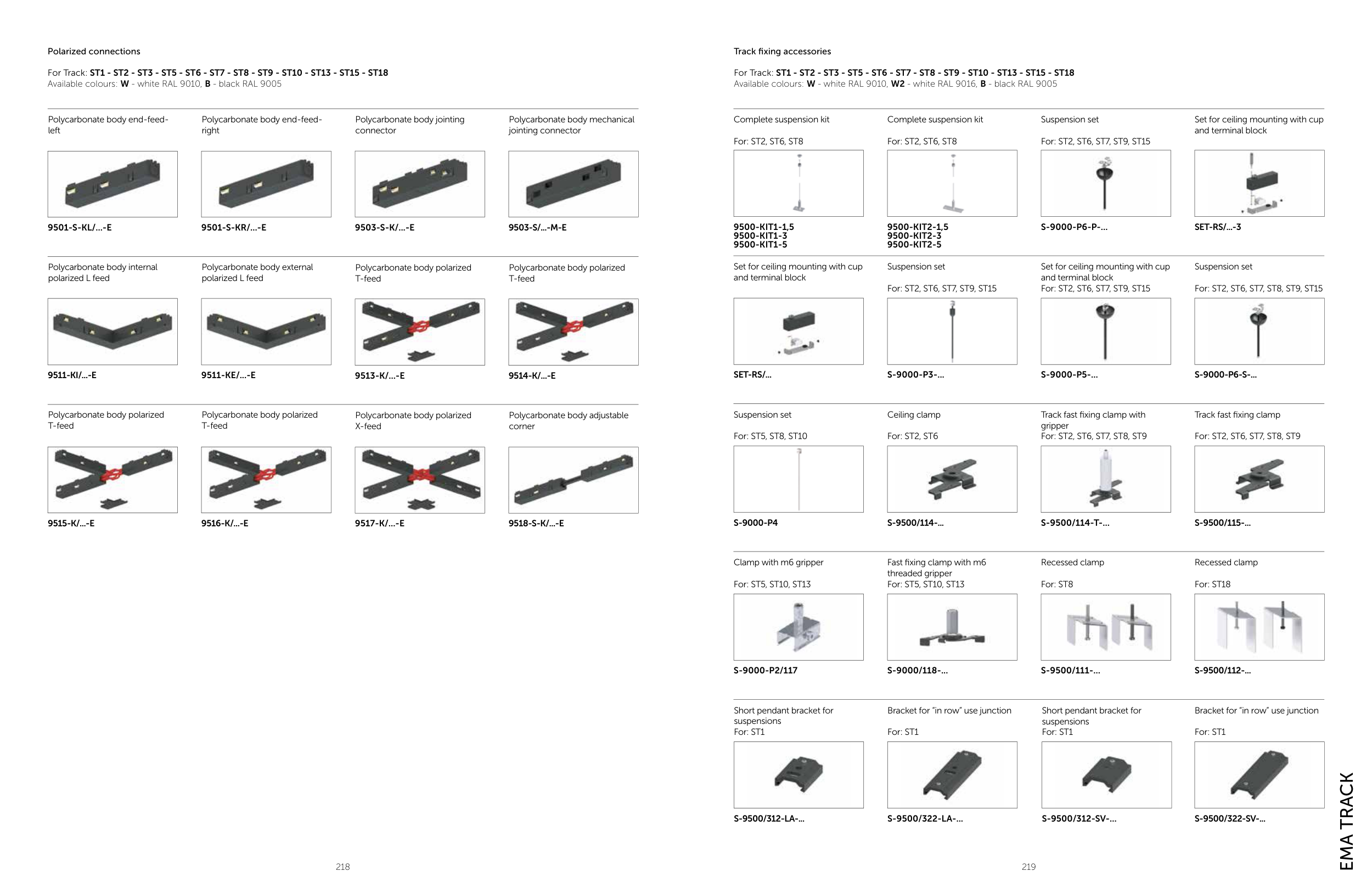 Polarized connections

For Track: ST1 - ST2 - ST3 - ST5 - ST6 - ST7 - ST8 - ST9 - ST10 - ST13 - ST15 - ST18
Available colours: W - white RAL 9010, B - black RAL 9005

Polycarbonate body end-feed-left

9501-S-KL/...-E

Polycarbonate body end-feed-right

9501-S-KR/...-E

Polycarbonate body jointing connector

9503-S-K/...-E

Polycarbonate body mechanical jointing connector

9503-S/...-M-E

Polycarbonate body internal polarized L feed

9511-KI/...-E

Polycarbonate body external polarized L feed

9511-KE/...-E

Polycarbonate body polarized T-feed

9513-K/...-E

Polycarbonate body polarized T-feed

9514-K/...-E

Polycarbonate body polarized T-feed

9515-K/...-E

Polycarbonate body polarized T-feed

9516-K/...-E

Polycarbonate body polarized X-feed

9517-K/...-E

Polycarbonate body adjustable corner

9518-S-K/...-E

218

Track fixing accessories

For Track: ST1 - ST2 - ST3 - ST5 - ST6 - ST7 - ST8 - ST9 - ST10 - ST13 - ST15 - ST18
Available colours: W - white RAL 9010, W2 - white RAL 9016, B - black RAL 9005

Complete suspension kit

For: ST2, ST6, ST8

9500-KIT1-1,5
9500-KIT1-3
9500-KIT1-5

Complete suspension kit

For: ST2, ST6, ST8

9500-KIT2-1,5
9500-KIT2-3
9500-KIT2-5

Suspension set

For: ST2, ST6, ST7, ST9, ST15

S-9000-P6-P-...

Set for ceiling mounting with cup and terminal block

SET-RS/...-3

Set for ceiling mounting with cup and terminal block

SET-RS/...

Suspension set

For: ST2, ST6, ST7, ST9, ST15

S-9000-P3-...

Set for ceiling mounting with cup and terminal block
For: ST2, ST6, ST7, ST9, ST15

S-9000-P5-...

Suspension set

For: ST2, ST6, ST7, ST8, ST9, ST15

S-9000-P6-S-...

Suspension set

For: ST5, ST8, ST10

S-9000-P4

Ceiling clamp

For: ST2, ST6

S-9500/114-...

Track fast fixing clamp with gripper
For: ST2, ST6, ST7, ST8, ST9

S-9500/114-T-...

Track fast fixing clamp

For: ST2, ST6, ST7, ST8, ST9

S-9500/115-...

Clamp with m6 gripper

For: ST5, ST10, ST13

S-9000-P2/117

Fast fixing clamp with m6 threaded gripper
For: ST5, ST10, ST13

S-9000/118-...

Recessed clamp

For: ST8

S-9500/111-...

Recessed clamp

For: ST18

S-9500/112-...

Short pendant bracket for suspensions
For: ST1

S-9500/312-LA-...

Bracket for "in row" use junction

For: ST1

S-9500/322-LA-...

Short pendant bracket for suspensions
For: ST1

S-9500/312-SV-...

Bracket for "in row" use junction

For: ST1

S-9500/322-SV-...

219

EMA TRACK