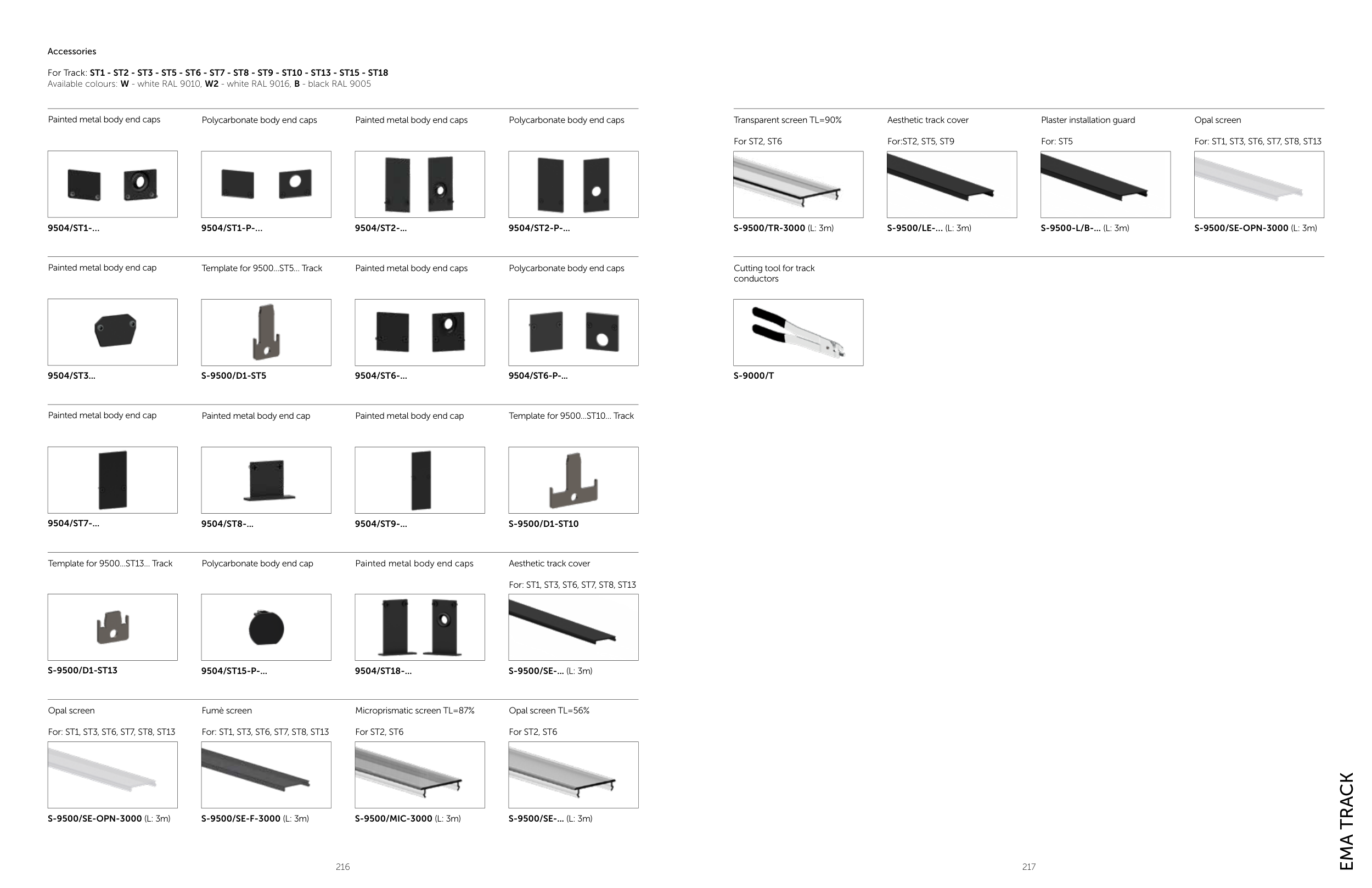 Accessories

For Track: ST1 - ST2 - ST3 - ST5 - ST6 - ST7 - ST8 - ST9 - ST10 - ST13 - ST15 - ST18
Available colours: W - white RAL 9010, W2 - white RAL 9016, B - black RAL 9005

Painted metal body end caps
9504/ST1-...

Polycarbonate body end caps
9504/ST1-P-...

Painted metal body end caps
9504/ST2-...

Polycarbonate body end caps
9504/ST2-P-...

Painted metal body end cap
9504/ST3...

Template for 9500...ST5... Track
S-9500/D1-ST5

Painted metal body end caps
9504/ST6-...

Polycarbonate body end caps
9504/ST6-P-...

Painted metal body end cap
9504/ST7-...

Painted metal body end cap
9504/ST8-...

Painted metal body end cap
9504/ST9-...

Template for 9500...ST10... Track
S-9500/D1-ST10

Template for 9500...ST13... Track
S-9500/D1-ST13

Polycarbonate body end cap
9504/ST15-P-...

Painted metal body end caps
9504/ST18-...

Aesthetic track cover
For: ST1, ST3, ST6, ST7, ST8, ST13
S-9500/SE-... (L: 3m)

Opal screen
For: ST1, ST3, ST6, ST7, ST8, ST13
S-9500/SE-OPN-3000 (L: 3m)

Fumè screen
For: ST1, ST3, ST6, ST7, ST8, ST13
S-9500/SE-F-3000 (L: 3m)

Microprismatic screen TL=87%
For ST2, ST6
S-9500/MIC-3000 (L: 3m)

Opal screen TL=56%
For ST2, ST6
S-9500/SE-... (L: 3m)

216

Transparent screen TL=90%
For ST2, ST6
S-9500/TR-3000 (L: 3m)

Aesthetic track cover
For:ST2, ST5, ST9
S-9500/LE-... (L: 3m)

Plaster installation guard
For: ST5
S-9500-L/B-... (L: 3m)

Opal screen
For: ST1, ST3, ST6, ST7, ST8, ST13
S-9500/SE-OPN-3000 (L: 3m)

Cutting tool for track conductors
S-9000/T

217

EMA TRACK